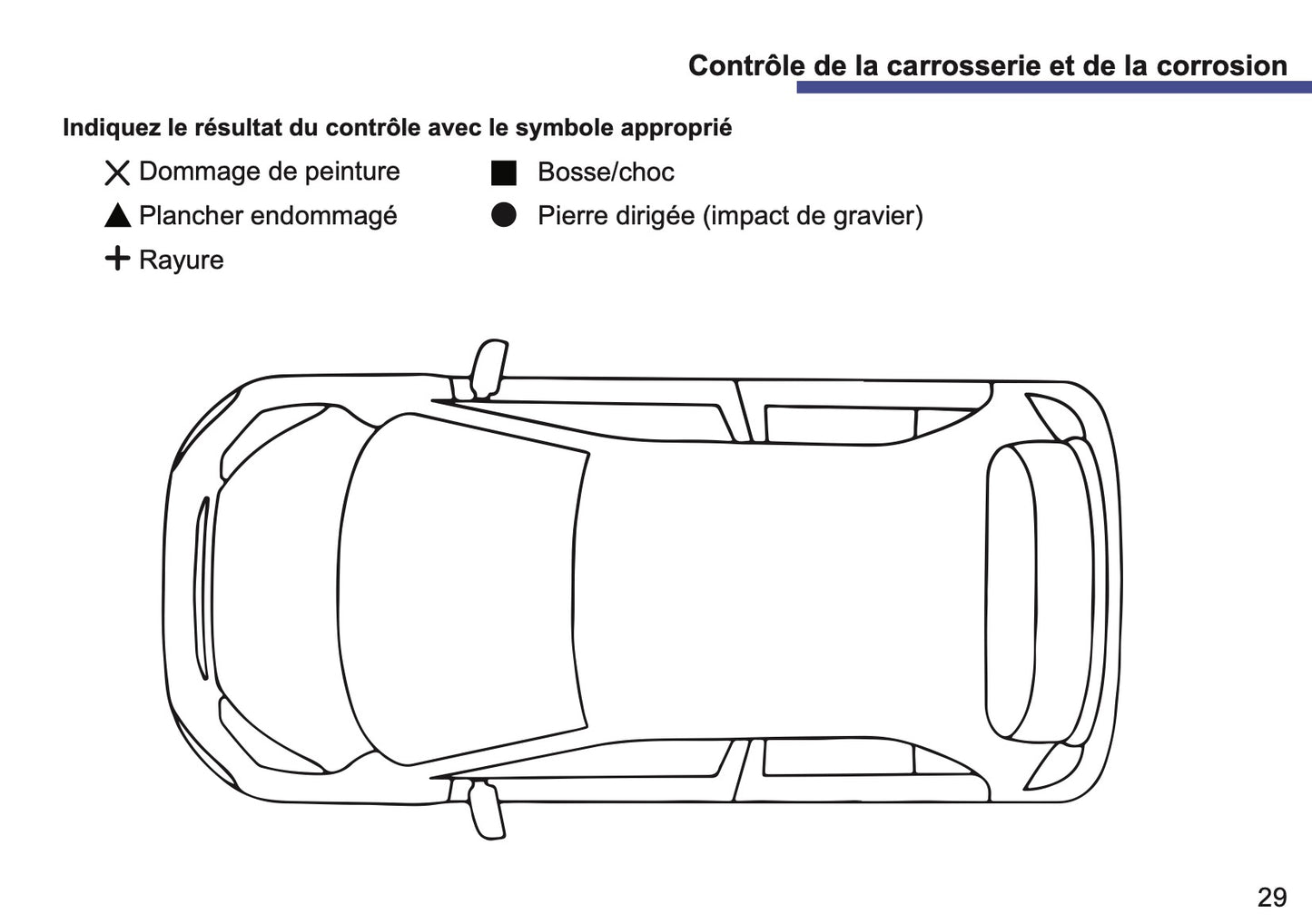 Contrôle de la carrosserie et de la corrosion

Indiquez le résultat du contrôle avec le symbole approprié

✕ Dommage de peinture
▲ Plancher endommagé
+ Rayure

■ Bosse/choc
● Pierre dirigée (impact de gravier)

29