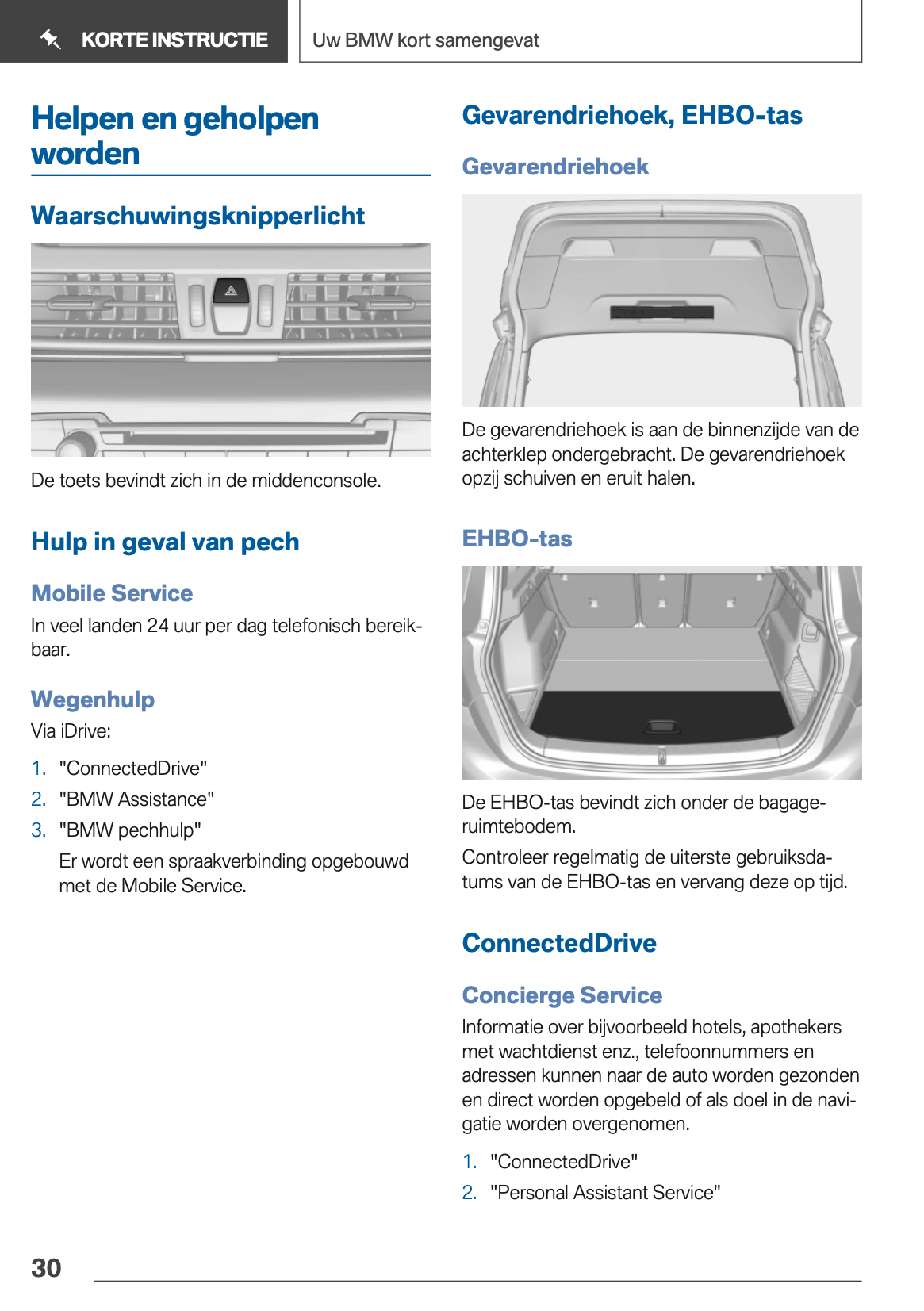 KORTE INSTRUCTIE

Uw BMW kort samengevat

Helpen en geholpen worden

Waarschuwingsknipperlicht

De toets bevindt zich in de middenconsole.

Hulp in geval van pech

Mobile Service

In veel landen 24 uur per dag telefonisch bereikbaar.

Wegenhulp

Via iDrive:

1. "ConnectedDrive"
2. "BMW Assistance"
3. "BMW pechhulp"

Er wordt een spraakverbinding opgebouwd met de Mobile Service.

Gevarendriehoek, EHBO-tas

Gevarendriehoek

De gevarendriehoek is aan de binnenzijde van de achterklep ondergebracht. De gevarendriehoek opzij schuiven en eruit halen.

EHBO-tas

De EHBO-tas bevindt zich onder de bagageruimtebodem.

Controleer regelmatig de uiterste gebruiksdatums van de EHBO-tas en vervang deze op tijd.

ConnectedDrive

Concierge Service

Informatie over bijvoorbeeld hotels, apothekers met wachtdienst enz., telefoonnummers en adressen kunnen naar de auto worden gezonden en direct worden opgebeld of als doel in de navigatie worden overgenomen.

1. "ConnectedDrive"
2. "Personal Assistant Service"

30