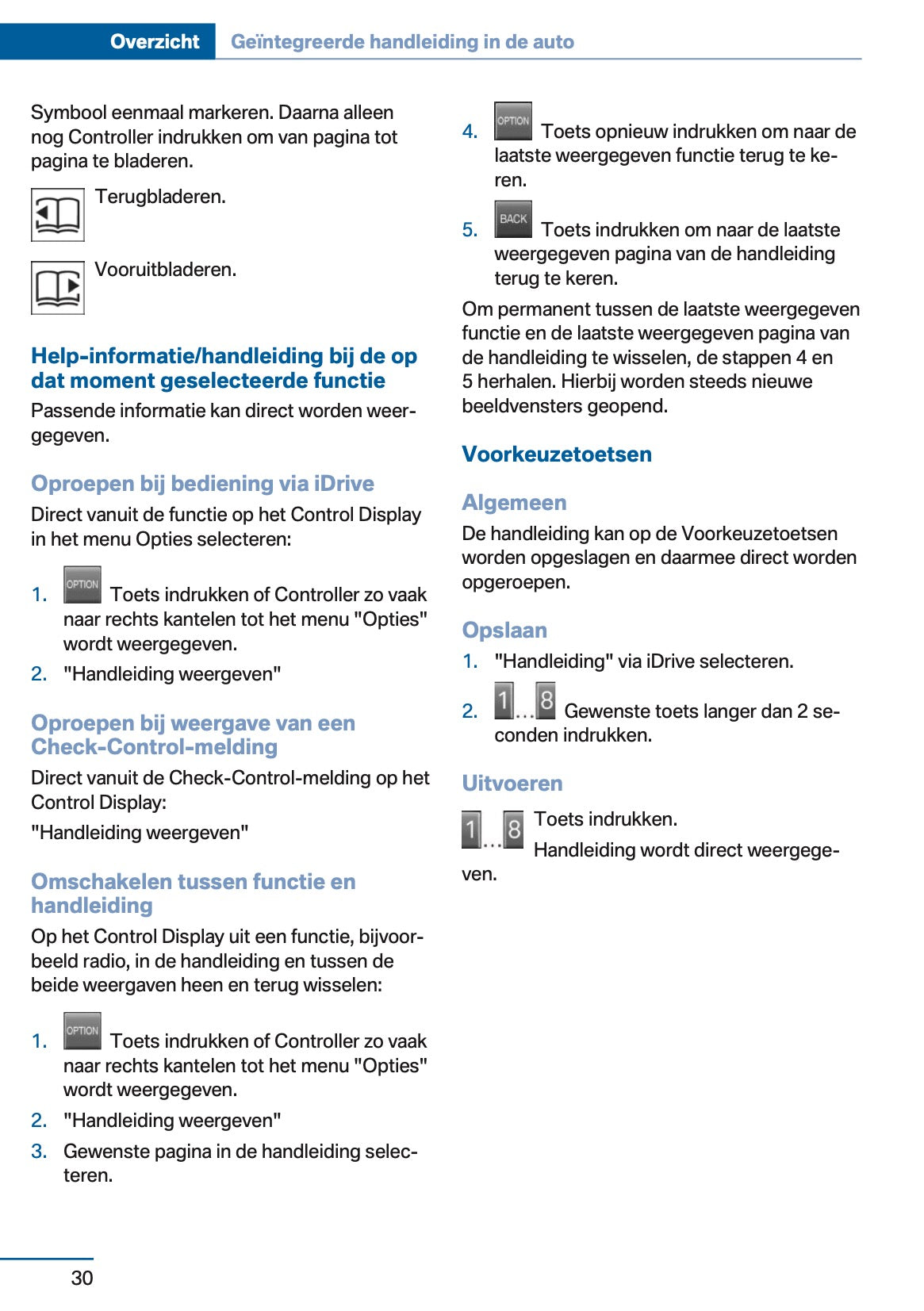 Overzicht Geïntegreerde handleiding in de auto

Symbool eenmaal markeren. Daarna alleen nog Controller indrukken om van pagina tot pagina te bladeren.

Terugbladeren.

Vooruitbladeren.

Help-informatie/handleiding bij de op dat moment geselecteerde functie

Passende informatie kan direct worden weergegeven.

Oproepen bij bediening via iDrive

Direct vanuit de functie op het Control Display in het menu Opties selecteren:

1. OPTION Toets indrukken of Controller zo vaak naar rechts kantelen tot het menu "Opties" wordt weergegeven.
2. "Handleiding weergeven"

Oproepen bij weergave van een Check-Control-melding

Direct vanuit de Check-Control-melding op het Control Display:

"Handleiding weergeven"

Omschakelen tussen functie en handleiding

Op het Control Display uit een functie, bijvoorbeeld radio, in de handleiding en tussen de beide weergaven heen en terug wisselen:

1. OPTION Toets indrukken of Controller zo vaak naar rechts kantelen tot het menu "Opties" wordt weergegeven.
2. "Handleiding weergeven"
3. Gewenste pagina in de handleiding selecteren.

4. OPTION Toets opnieuw indrukken om naar de laatste weergegeven functie terug te keren.
5. BACK Toets indrukken om naar de laatste weergegeven pagina van de handleiding terug te keren.

Om permanent tussen de laatste weergegeven functie en de laatste weergegeven pagina van de handleiding te wisselen, de stappen 4 en 5 herhalen. Hierbij worden steeds nieuwe beeldvensters geopend.

Voorkeuzetoetsen

Algemeen

De handleiding kan op de Voorkeuzetoetsen worden opgeslagen en daarmee direct worden opgeroepen.

Opslaan

1. "Handleiding" via iDrive selecteren.
2. 1...8 Gewenste toets langer dan 2 seconden indrukken.

Uitvoeren

1...8 Toets indrukken.

Handleiding wordt direct weergegeven.

30