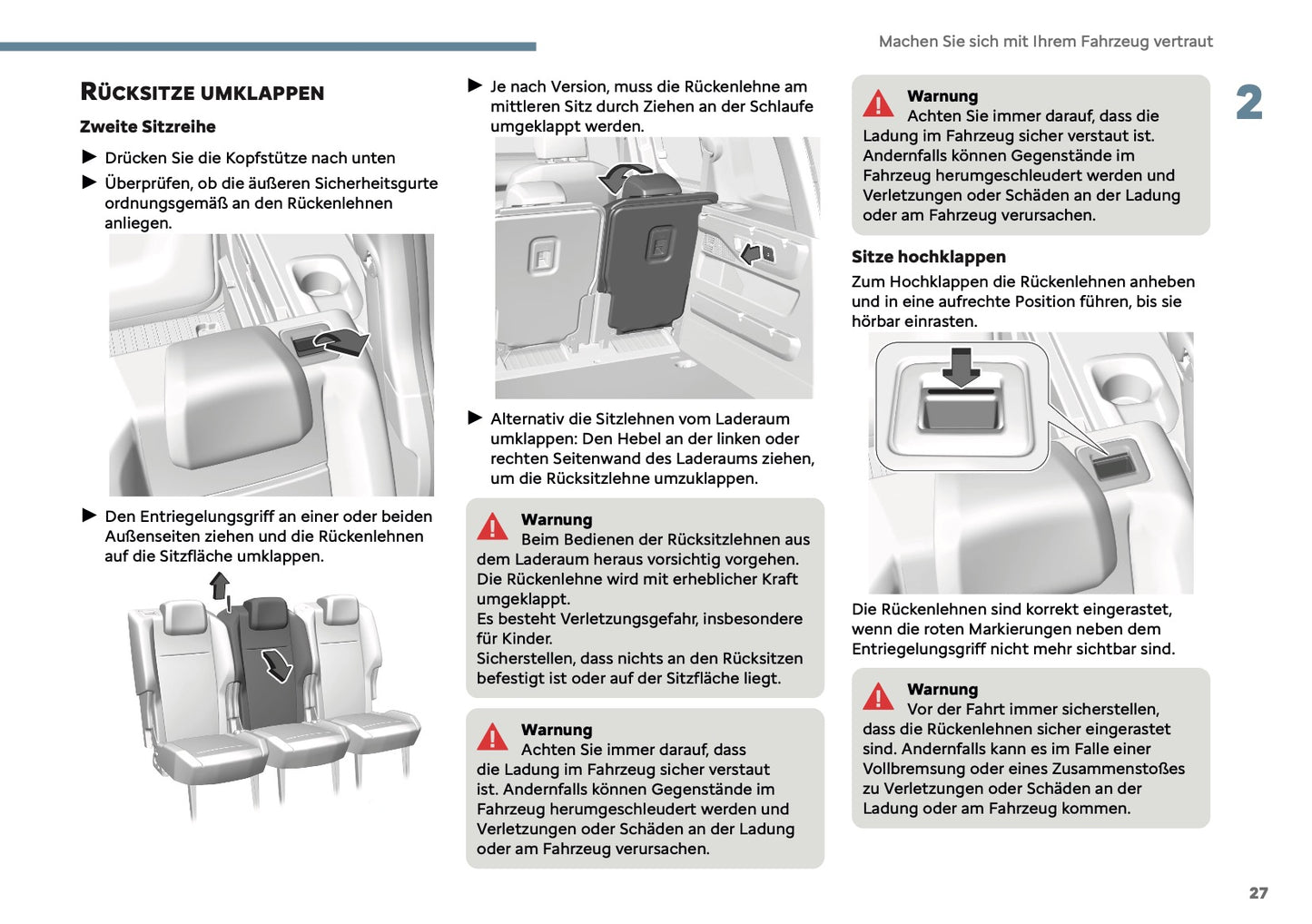 Machen Sie sich mit Ihrem Fahrzeug vertraut

2

RÜCKSITZE UMKLAPPEN

Zweite Sitzreihe

► Drücken Sie die Kopfstütze nach unten

► Überprüfen, ob die äußeren Sicherheitsgurte ordnungsgemäß an den Rückenlehnen anliegen.

► Den Entriegelungsgriff an einer oder beiden Außenseiten ziehen und die Rückenlehnen auf die Sitzfläche umklappen.

► Je nach Version, muss die Rückenlehne am mittleren Sitz durch Ziehen an der Schlaufe umgeklappt werden.

► Alternativ die Sitzlehnen vom Laderaum umklappen: Den Hebel an der linken oder rechten Seitenwand des Laderaums ziehen, um die Rücksitzlehne umzuklappen.

Warnung
Beim Bedienen der Rücksitzlehnen aus dem Laderaum heraus vorsichtig vorgehen. Die Rückenlehne wird mit erheblicher Kraft umgeklappt.
Es besteht Verletzungsgefahr, insbesondere für Kinder.
Sicherstellen, dass nichts an den Rücksitzen befestigt ist oder auf der Sitzfläche liegt.

Warnung
Achten Sie immer darauf, dass die Ladung im Fahrzeug sicher verstaut ist. Andernfalls können Gegenstände im Fahrzeug herumgeschleudert werden und Verletzungen oder Schäden an der Ladung oder am Fahrzeug verursachen.

Warnung
Achten Sie immer darauf, dass die Ladung im Fahrzeug sicher verstaut ist. Andernfalls können Gegenstände im Fahrzeug herumgeschleudert werden und Verletzungen oder Schäden an der Ladung oder am Fahrzeug verursachen.

Sitze hochklappen

Zum Hochklappen die Rückenlehnen anheben und in eine aufrechte Position führen, bis sie hörbar einrasten.

Die Rückenlehnen sind korrekt eingerastet, wenn die roten Markierungen neben dem Entriegelungsgriff nicht mehr sichtbar sind.

Warnung
Vor der Fahrt immer sicherstellen, dass die Rückenlehnen sicher eingerastet sind. Andernfalls kann es im Falle einer Vollbremsung oder eines Zusammenstoßes zu Verletzungen oder Schäden an der Ladung oder am Fahrzeug kommen.

27