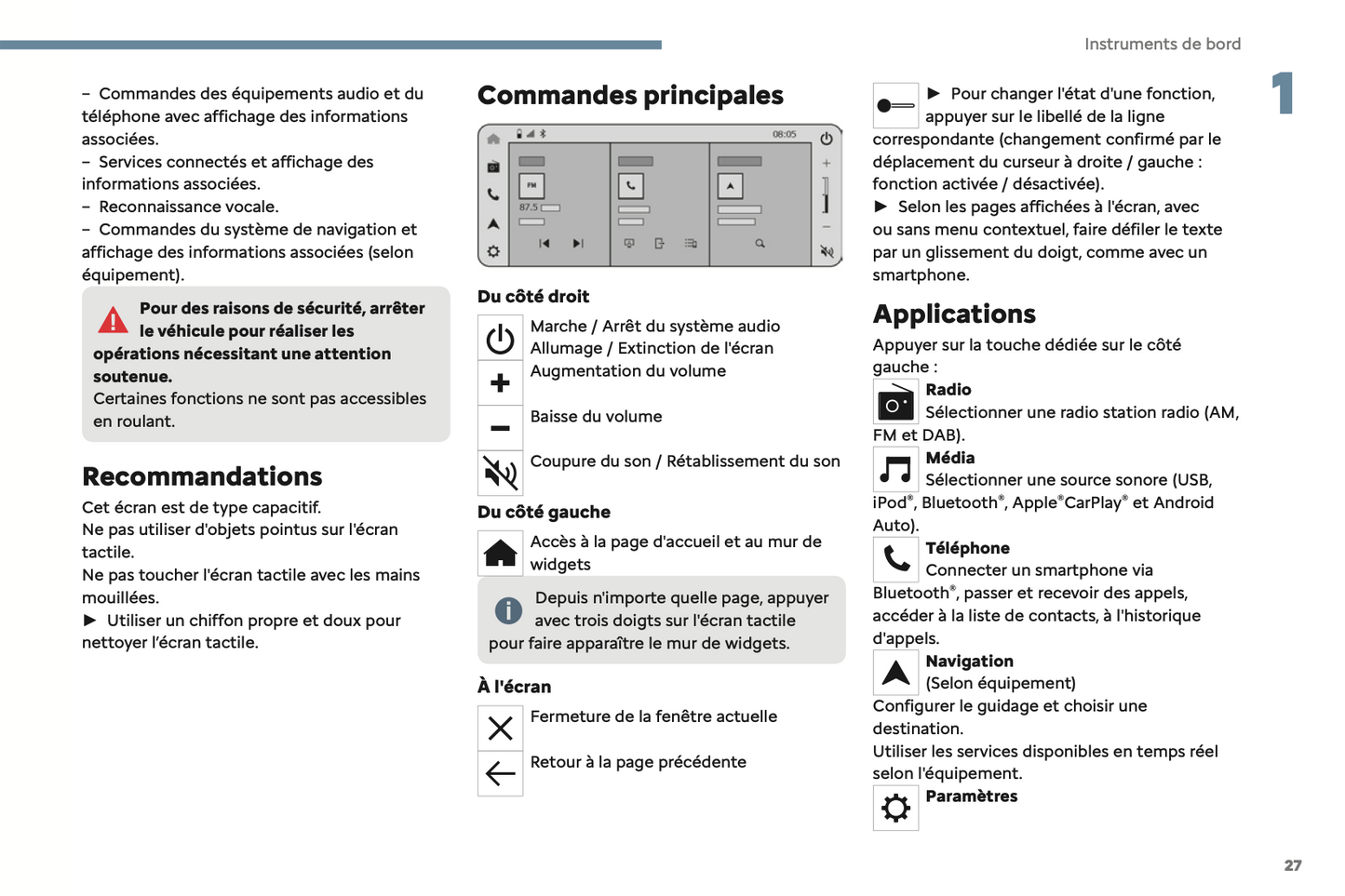 Instruments de bord

1

– Commandes des équipements audio et du téléphone avec affichage des informations associées.
– Services connectés et affichage des informations associées.
– Reconnaissance vocale.
– Commandes du système de navigation et affichage des informations associées (selon équipement).

Pour des raisons de sécurité, arrêter le véhicule pour réaliser les opérations nécessitant une attention soutenue.
Certaines fonctions ne sont pas accessibles en roulant.

Recommandations
Cet écran est de type capacitif.
Ne pas utiliser d'objets pointus sur l'écran tactile.
Ne pas toucher l'écran tactile avec les mains mouillées.
► Utiliser un chiffon propre et doux pour nettoyer l'écran tactile.

Commandes principales

08:05
FM
87.5

Du côté droit
Marche / Arrêt du système audio
Allumage / Extinction de l'écran
Augmentation du volume
Baisse du volume
Coupure du son / Rétablissement du son

Du côté gauche
Accès à la page d'accueil et au mur de widgets

Depuis n'importe quelle page, appuyer avec trois doigts sur l'écran tactile pour faire apparaître le mur de widgets.

À l'écran
Fermeture de la fenêtre actuelle
Retour à la page précédente

► Pour changer l'état d'une fonction, appuyer sur le libellé de la ligne correspondante (changement confirmé par le déplacement du curseur à droite / gauche : fonction activée / désactivée).
► Selon les pages affichées à l'écran, avec ou sans menu contextuel, faire défiler le texte par un glissement du doigt, comme avec un smartphone.

Applications
Appuyer sur la touche dédiée sur le côté gauche :
Radio
Sélectionner une radio station radio (AM, FM et DAB).
Média
Sélectionner une source sonore (USB, iPod®, Bluetooth®, Apple®CarPlay® et Android Auto).
Téléphone
Connecter un smartphone via Bluetooth®, passer et recevoir des appels, accéder à la liste de contacts, à l'historique d'appels.
Navigation
(Selon équipement)
Configurer le guidage et choisir une destination.
Utiliser les services disponibles en temps réel selon l'équipement.
Paramètres

27