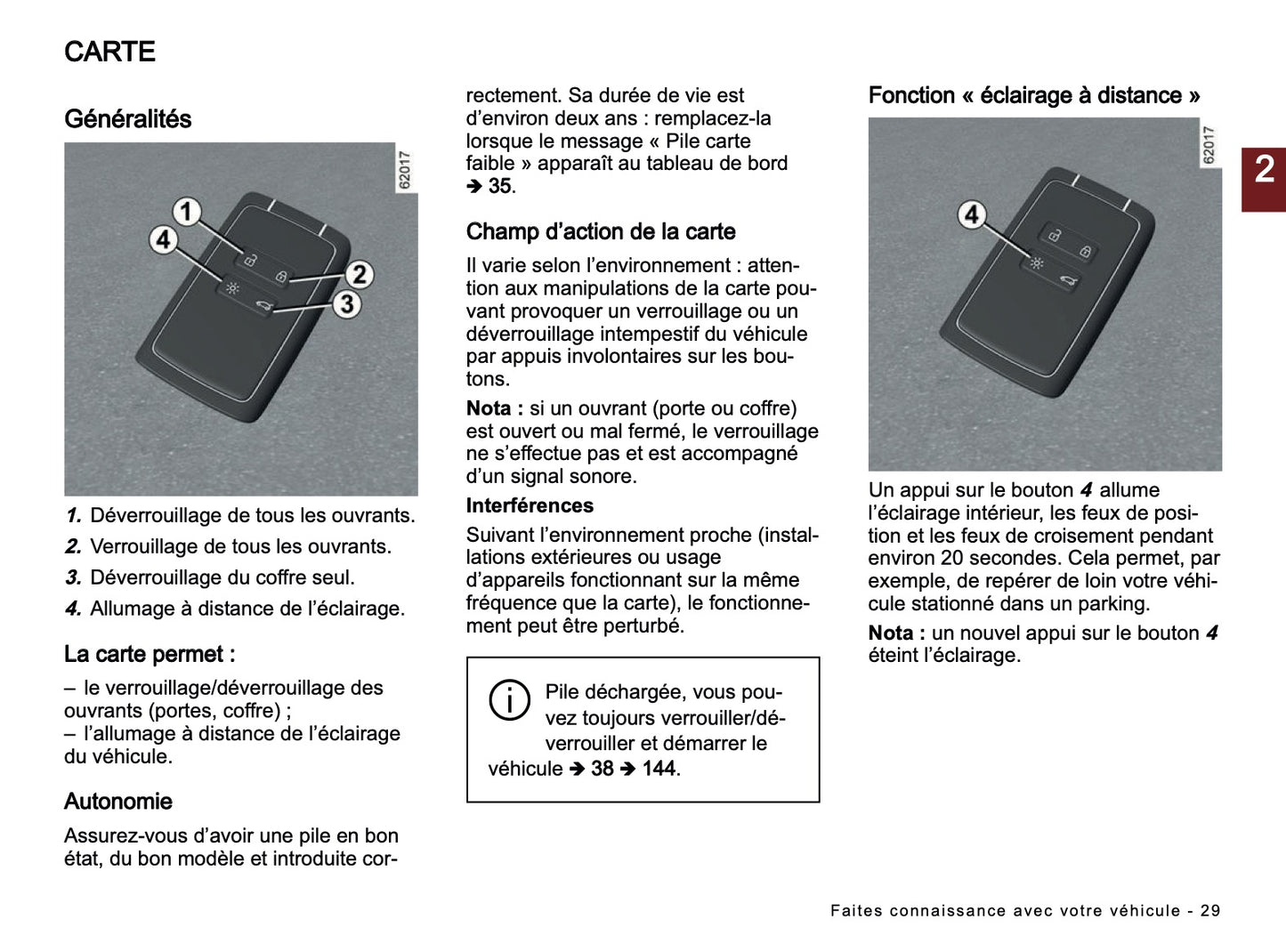 CARTE

Généralités

62017

1
4
2
3

1. Déverrouillage de tous les ouvrants.

2. Verrouillage de tous les ouvrants.

3. Déverrouillage du coffre seul.

4. Allumage à distance de l'éclairage.

La carte permet :

– le verrouillage/déverrouillage des ouvrants (portes, coffre) ;
– l'allumage à distance de l'éclairage du véhicule.

Autonomie

Assurez-vous d'avoir une pile en bon état, du bon modèle et introduite correctement. Sa durée de vie est d'environ deux ans : remplacez-la lorsque le message « Pile carte faible » apparaît au tableau de bord ➔ 35.

Champ d'action de la carte

Il varie selon l'environnement : attention aux manipulations de la carte pouvant provoquer un verrouillage ou un déverrouillage intempestif du véhicule par appuis involontaires sur les boutons.

Nota : si un ouvrant (porte ou coffre) est ouvert ou mal fermé, le verrouillage ne s'effectue pas et est accompagné d'un signal sonore.

Interférences

Suivant l'environnement proche (installations extérieures ou usage d'appareils fonctionnant sur la même fréquence que la carte), le fonctionnement peut être perturbé.

Pile déchargée, vous pouvez toujours verrouiller/déverrouiller et démarrer le véhicule ➔ 38 ➔ 144.

Fonction « éclairage à distance »

62017

4

Un appui sur le bouton 4 allume l'éclairage intérieur, les feux de position et les feux de croisement pendant environ 20 secondes. Cela permet, par exemple, de repérer de loin votre véhicule stationné dans un parking.

Nota : un nouvel appui sur le bouton 4 éteint l'éclairage.

2

Faites connaissance avec votre véhicule - 29