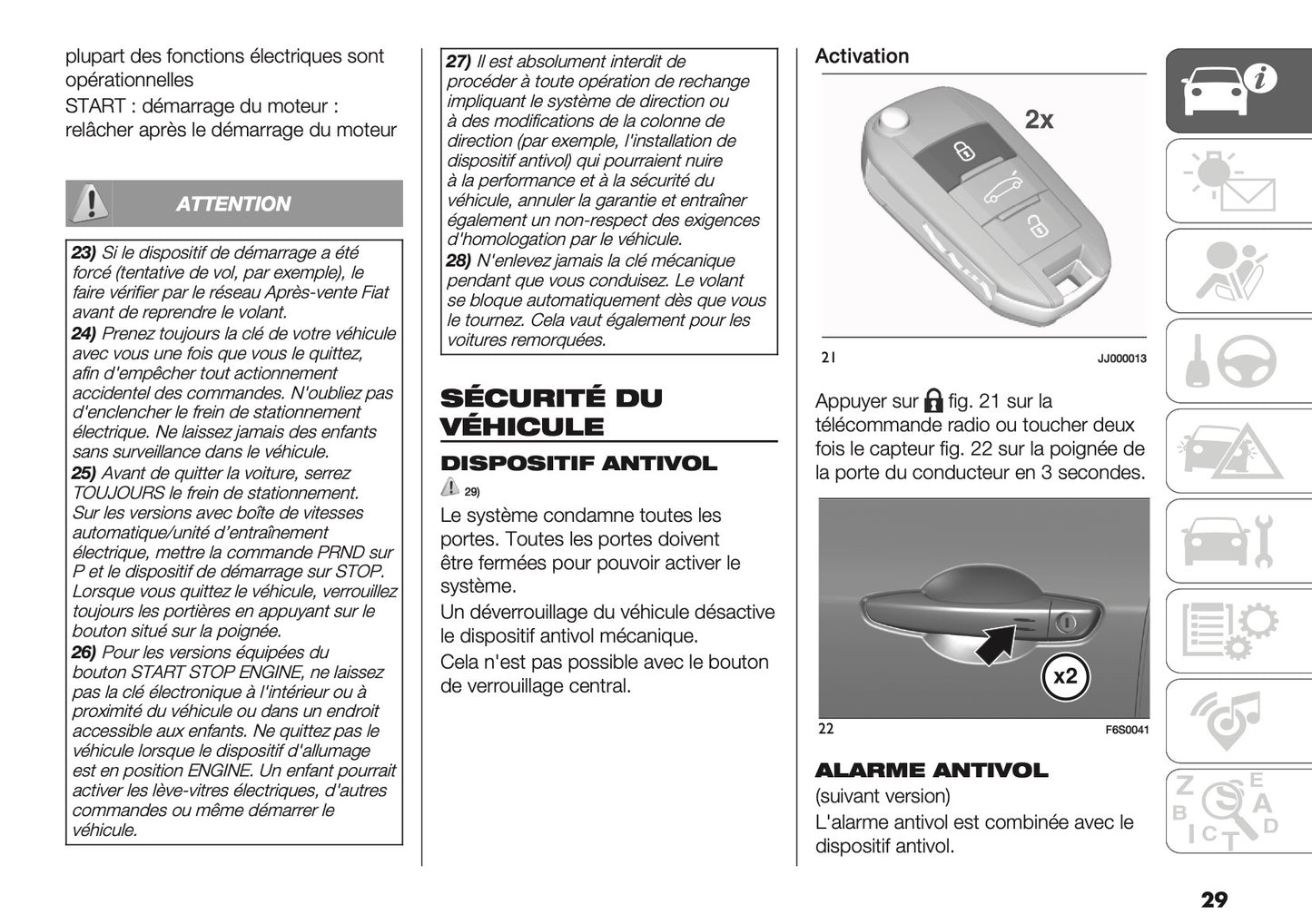 plupart des fonctions électriques sont opérationnelles
START : démarrage du moteur : relâcher après le démarrage du moteur

ATTENTION

23) Si le dispositif de démarrage a été forcé (tentative de vol, par exemple), le faire vérifier par le réseau Après-vente Fiat avant de reprendre le volant.
24) Prenez toujours la clé de votre véhicule avec vous une fois que vous le quittez, afin d'empêcher tout actionnement accidentel des commandes. N'oubliez pas d'enclencher le frein de stationnement électrique. Ne laissez jamais des enfants sans surveillance dans le véhicule.
25) Avant de quitter la voiture, serrez TOUJOURS le frein de stationnement. Sur les versions avec boîte de vitesses automatique/unité d'entraînement électrique, mettre la commande PRND sur P et le dispositif de démarrage sur STOP. Lorsque vous quittez le véhicule, verrouillez toujours les portières en appuyant sur le bouton situé sur la poignée.
26) Pour les versions équipées du bouton START STOP ENGINE, ne laissez pas la clé électronique à l'intérieur ou à proximité du véhicule ou dans un endroit accessible aux enfants. Ne quittez pas le véhicule lorsque le dispositif d'allumage est en position ENGINE. Un enfant pourrait activer les lève-vitres électriques, d'autres commandes ou même démarrer le véhicule.

27) Il est absolument interdit de procéder à toute opération de rechange impliquant le système de direction ou à des modifications de la colonne de direction (par exemple, l'installation de dispositif antivol) qui pourraient nuire à la performance et à la sécurité du véhicule, annuler la garantie et entraîner également un non-respect des exigences d'homologation par le véhicule.
28) N'enlevez jamais la clé mécanique pendant que vous conduisez. Le volant se bloque automatiquement dès que vous le tournez. Cela vaut également pour les voitures remorquées.

SÉCURITÉ DU VÉHICULE

DISPOSITIF ANTIVOL

29)

Le système condamne toutes les portes. Toutes les portes doivent être fermées pour pouvoir activer le système.
Un déverrouillage du véhicule désactive le dispositif antivol mécanique.
Cela n'est pas possible avec le bouton de verrouillage central.

Activation

2x

21 JJ000013

Appuyer sur fig. 21 sur la télécommande radio ou toucher deux fois le capteur fig. 22 sur la poignée de la porte du conducteur en 3 secondes.

x2

22 F6S0041

ALARME ANTIVOL
(suivant version)
L'alarme antivol est combinée avec le dispositif antivol.

29