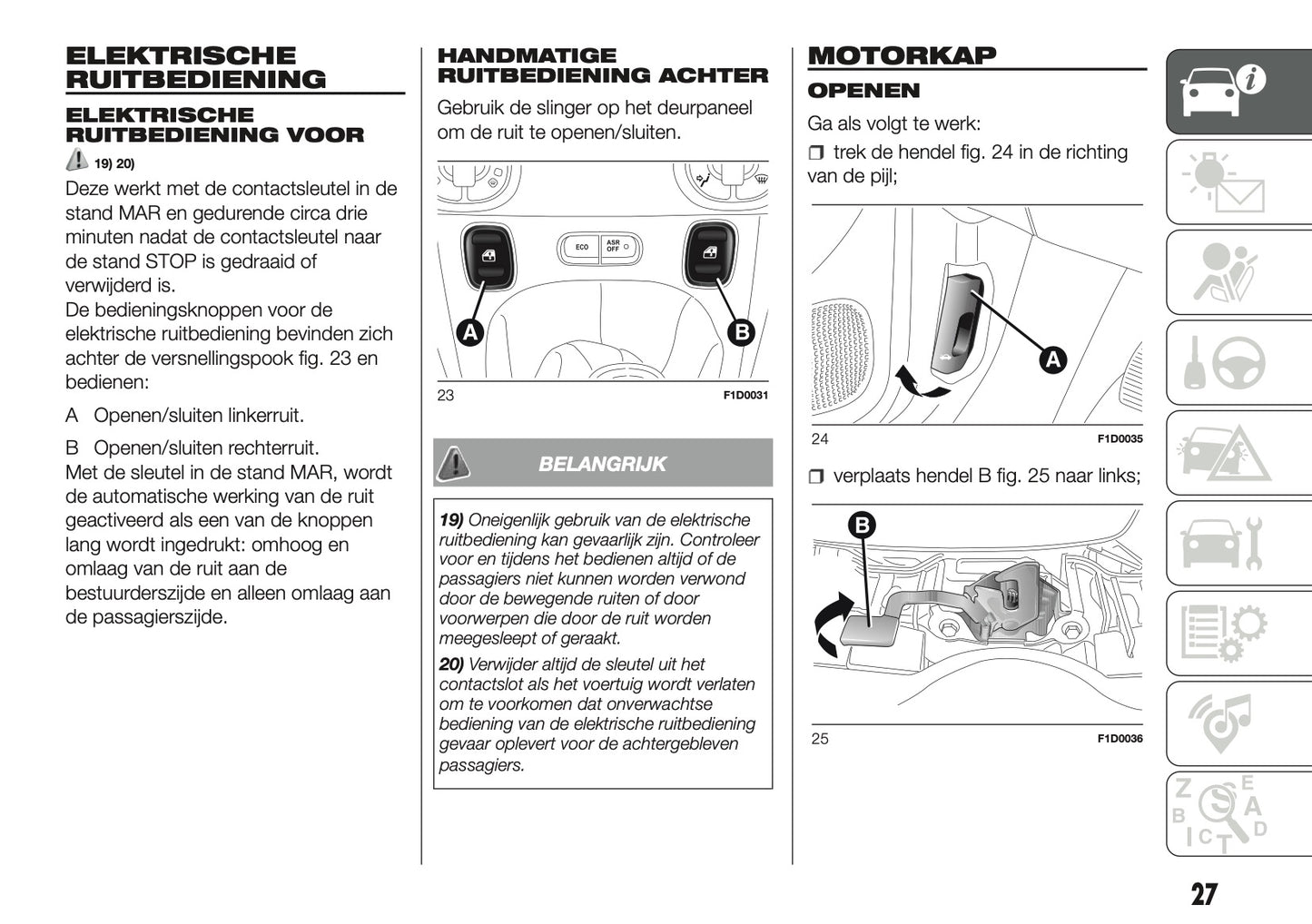 ELEKTRISCHE RUITBEDIENING

ELEKTRISCHE RUITBEDIENING VOOR

19) 20)

Deze werkt met de contactsleutel in de stand MAR en gedurende circa drie minuten nadat de contactsleutel naar de stand STOP is gedraaid of verwijderd is.
De bedieningsknoppen voor de elektrische ruitbediening bevinden zich achter de versnellingspook fig. 23 en bedienen:

A Openen/sluiten linkerruit.

B Openen/sluiten rechterruit.
Met de sleutel in de stand MAR, wordt de automatische werking van de ruit geactiveerd als een van de knoppen lang wordt ingedrukt: omhoog en omlaag van de ruit aan de bestuurderszijde en alleen omlaag aan de passagierszijde.

HANDMATIGE RUITBEDIENING ACHTER

Gebruik de slinger op het deurpaneel om de ruit te openen/sluiten.

ECO
ASR OFF
A
B
23
F1D0031

BELANGRIJK

19) Oneigenlijk gebruik van de elektrische ruitbediening kan gevaarlijk zijn. Controleer voor en tijdens het bedienen altijd of de passagiers niet kunnen worden verwond door de bewegende ruiten of door voorwerpen die door de ruit worden meegesleept of geraakt.

20) Verwijder altijd de sleutel uit het contactslot als het voertuig wordt verlaten om te voorkomen dat onverwachtse bediening van de elektrische ruitbediening gevaar oplevert voor de achtergebleven passagiers.

MOTORKAP

OPENEN

Ga als volgt te werk:

❒ trek de hendel fig. 24 in de richting van de pijl;

A
24
F1D0035

❒ verplaats hendel B fig. 25 naar links;

B
25
F1D0036

27