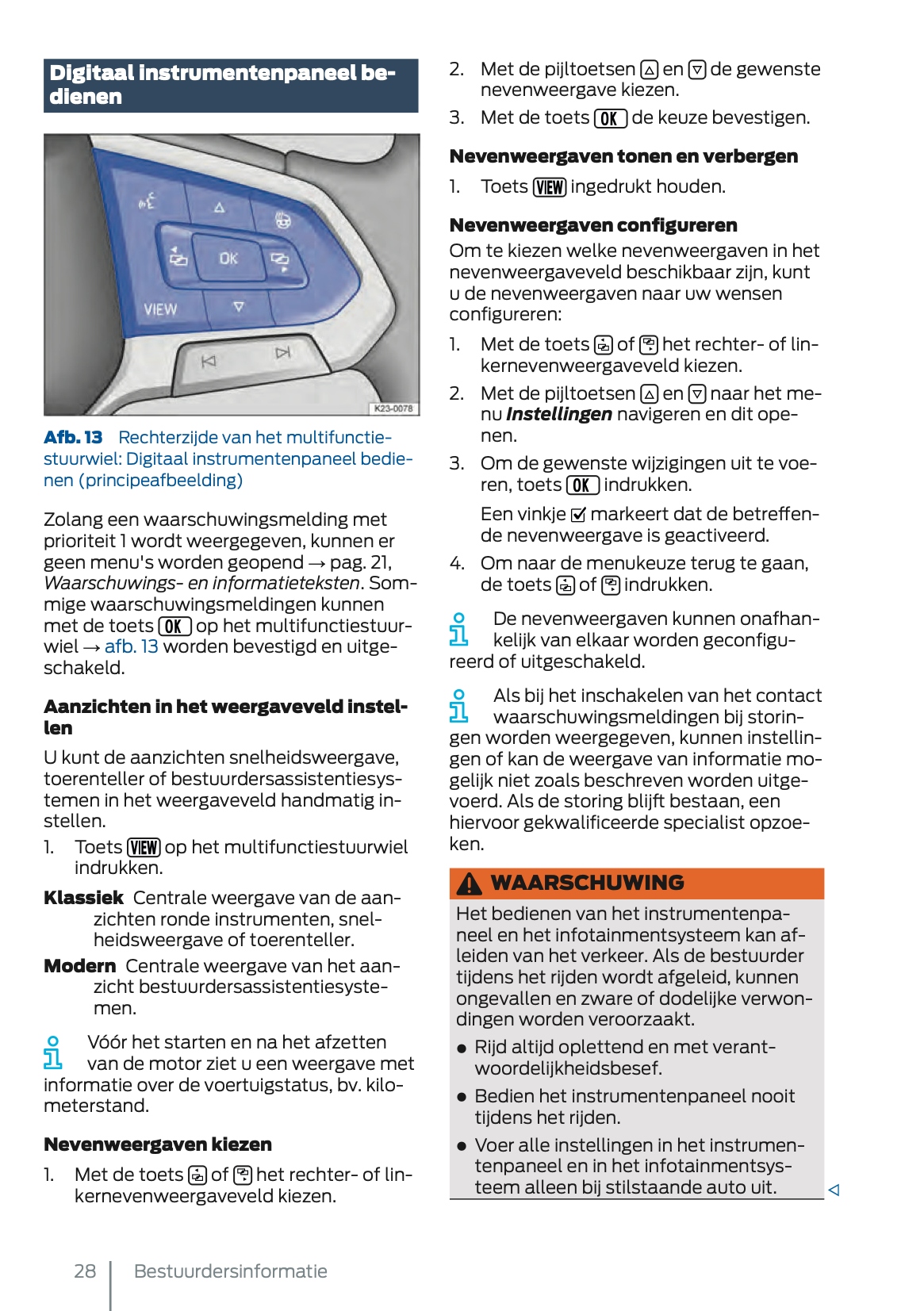 Digitaal instrumentenpaneel bedienen

OK
VIEW
K23-0078

Afb. 13 Rechterzijde van het multifunctiestuurwiel: Digitaal instrumentenpaneel bedienen (principeafbeelding)

Zolang een waarschuwingsmelding met prioriteit 1 wordt weergegeven, kunnen er geen menu's worden geopend → pag. 21, Waarschuwings- en informatieteksten. Sommige waarschuwingsmeldingen kunnen met de toets OK op het multifunctiestuurwiel → afb. 13 worden bevestigd en uitgeschakeld.

Aanzichten in het weergaveveld instellen

U kunt de aanzichten snelheidsweergave, toerenteller of bestuurdersassistentiesystemen in het weergaveveld handmatig instellen.

1. Toets VIEW op het multifunctiestuurwiel indrukken.

Klassiek Centrale weergave van de aanzichten ronde instrumenten, snelheidsweergave of toerenteller.

Modern Centrale weergave van het aanzicht bestuurdersassistentiesystemen.

Vóór het starten en na het afzetten van de motor ziet u een weergave met informatie over de voertuigstatus, bv. kilometerstand.

Nevenweergaven kiezen

1. Met de toets of het rechter- of linkernevenweergaveveld kiezen.

2. Met de pijltoetsen en de gewenste nevenweergave kiezen.

3. Met de toets OK de keuze bevestigen.

Nevenweergaven tonen en verbergen

1. Toets VIEW ingedrukt houden.

Nevenweergaven configureren

Om te kiezen welke nevenweergaven in het nevenweergaveveld beschikbaar zijn, kunt u de nevenweergaven naar uw wensen configureren:

1. Met de toets of het rechter- of linkernevenweergaveveld kiezen.

2. Met de pijltoetsen en naar het menu Instellingen navigeren en dit openen.

3. Om de gewenste wijzigingen uit te voeren, toets OK indrukken.

Een vinkje markeert dat de betreffende nevenweergave is geactiveerd.

4. Om naar de menukeuze terug te gaan, de toets of indrukken.

De nevenweergaven kunnen onafhankelijk van elkaar worden geconfigureerd of uitgeschakeld.

Als bij het inschakelen van het contact waarschuwingsmeldingen bij storingen worden weergegeven, kunnen instellingen of kan de weergave van informatie mogelijk niet zoals beschreven worden uitgevoerd. Als de storing blijft bestaan, een hiervoor gekwalificeerde specialist opzoeken.

WAARSCHUWING

Het bedienen van het instrumentenpaneel en het infotainmentsysteem kan afleiden van het verkeer. Als de bestuurder tijdens het rijden wordt afgeleid, kunnen ongevallen en zware of dodelijke verwondingen worden veroorzaakt.

● Rijd altijd oplettend en met verantwoordelijkheidsbesef.

● Bedien het instrumentenpaneel nooit tijdens het rijden.

● Voer alle instellingen in het instrumentenpaneel en in het infotainmentsysteem alleen bij stilstaande auto uit.

28 Bestuurdersinformatie