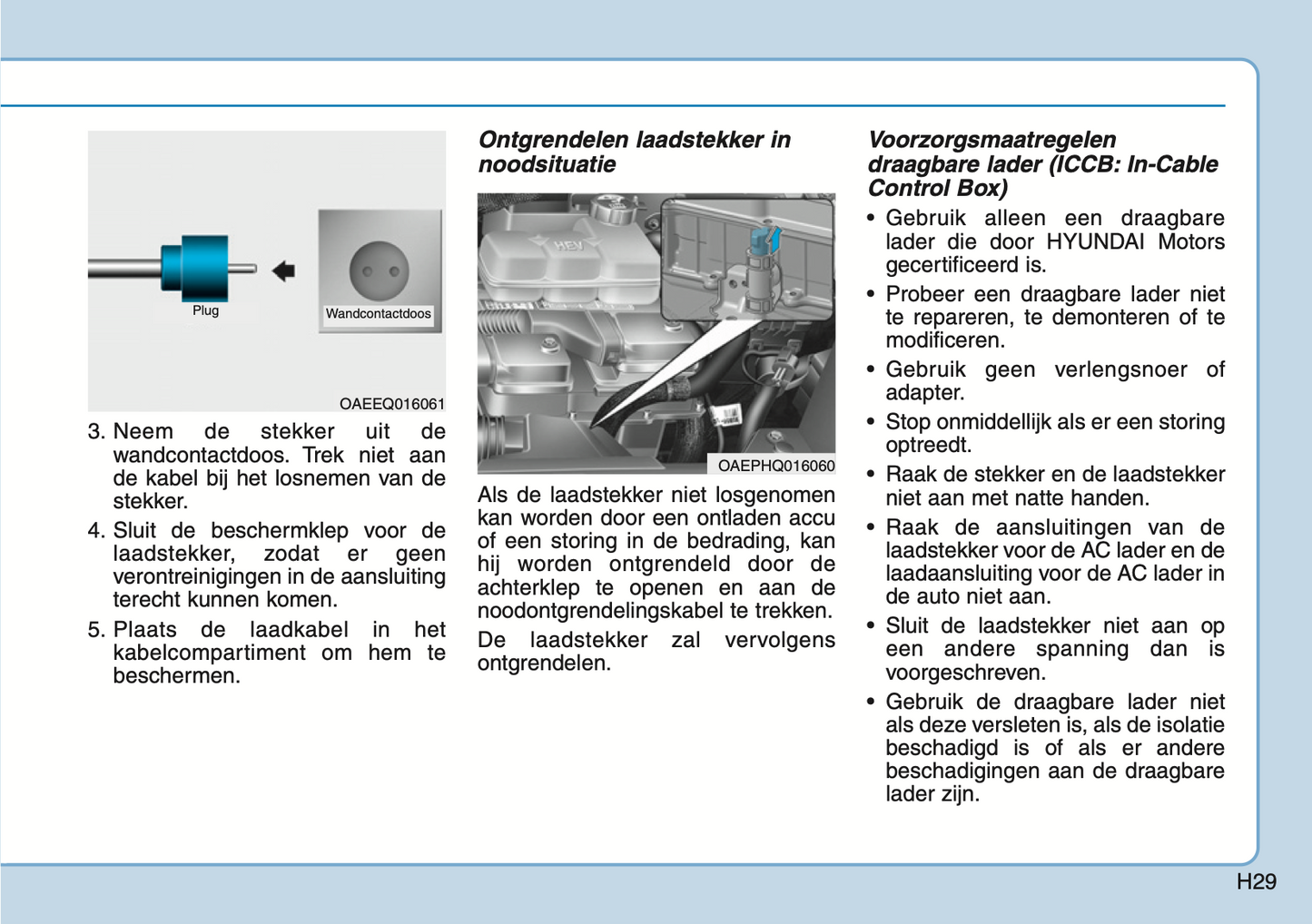 Plug

Wandcontactdoos

OAEEQ016061

3. Neem de stekker uit de wandcontactdoos. Trek niet aan de kabel bij het losnemen van de stekker.

4. Sluit de beschermklep voor de laadstekker, zodat er geen verontreinigingen in de aansluiting terecht kunnen komen.

5. Plaats de laadkabel in het kabelcompartiment om hem te beschermen.

Ontgrendelen laadstekker in noodsituatie

HEV

OAEPHQ016060

Als de laadstekker niet losgenomen kan worden door een ontladen accu of een storing in de bedrading, kan hij worden ontgrendeld door de achterklep te openen en aan de noodontgrendelingskabel te trekken. De laadstekker zal vervolgens ontgrendelen.

Voorzorgsmaatregelen draagbare lader (ICCB: In-Cable Control Box)

• Gebruik alleen een draagbare lader die door HYUNDAI Motors gecertificeerd is.

• Probeer een draagbare lader niet te repareren, te demonteren of te modificeren.

• Gebruik geen verlengsnoer of adapter.

• Stop onmiddellijk als er een storing optreedt.

• Raak de stekker en de laadstekker niet aan met natte handen.

• Raak de aansluitingen van de laadstekker voor de AC lader en de laadaansluiting voor de AC lader in de auto niet aan.

• Sluit de laadstekker niet aan op een andere spanning dan is voorgeschreven.

• Gebruik de draagbare lader niet als deze versleten is, als de isolatie beschadigd is of als er andere beschadigingen aan de draagbare lader zijn.

H29