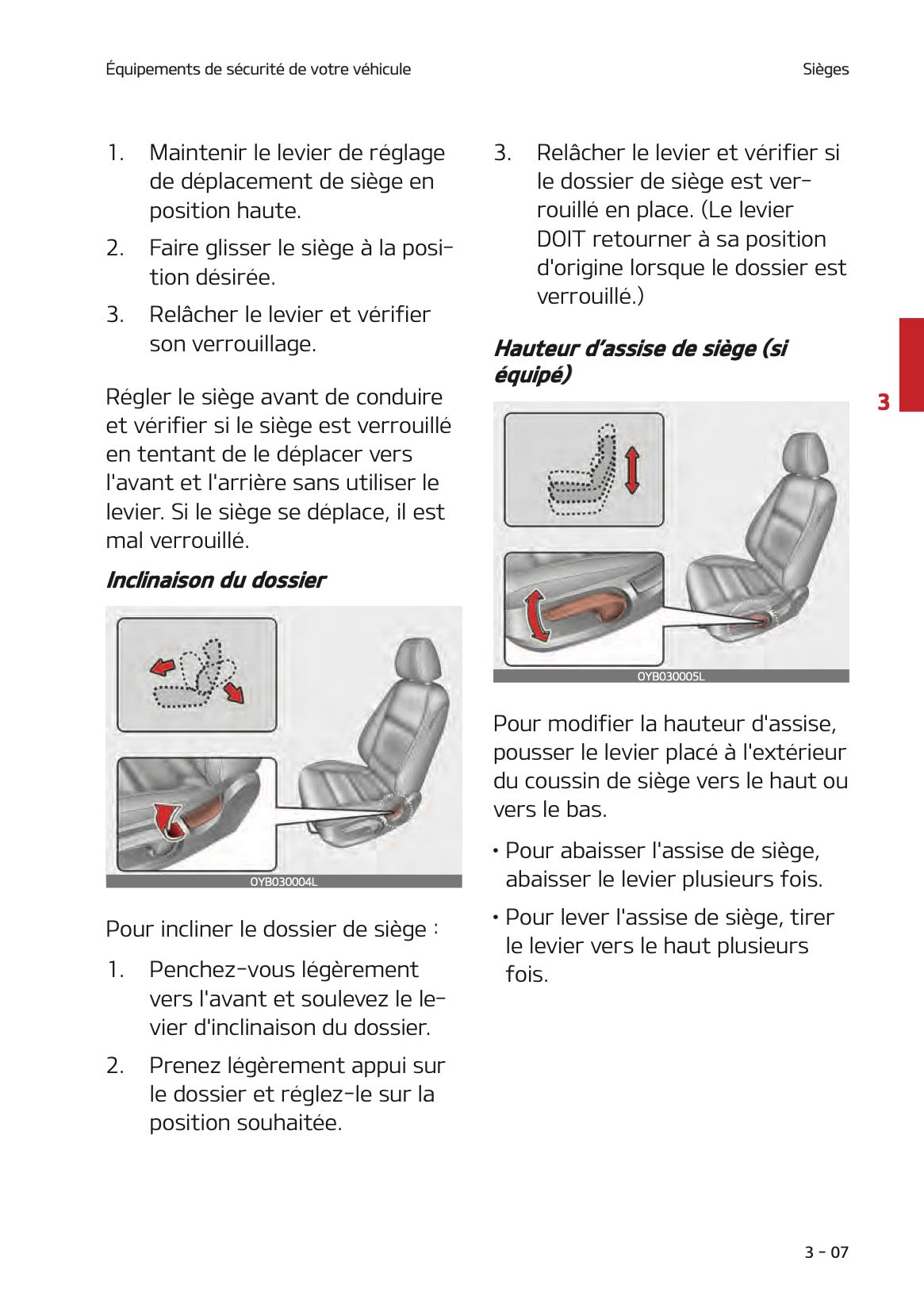 Équipements de sécurité de votre véhicule

Sièges

1. Maintenir le levier de réglage de déplacement de siège en position haute.

2. Faire glisser le siège à la position désirée.

3. Relâcher le levier et vérifier son verrouillage.

Régler le siège avant de conduire et vérifier si le siège est verrouillé en tentant de le déplacer vers l'avant et l'arrière sans utiliser le levier. Si le siège se déplace, il est mal verrouillé.

Inclinaison du dossier

OYB030004L

Pour incliner le dossier de siège :

1. Penchez-vous légèrement vers l'avant et soulevez le levier d'inclinaison du dossier.

2. Prenez légèrement appui sur le dossier et réglez-le sur la position souhaitée.

3. Relâcher le levier et vérifier si le dossier de siège est verrouillé en place. (Le levier DOIT retourner à sa position d'origine lorsque le dossier est verrouillé.)

Hauteur d'assise de siège (si équipé)

OYB030005L

Pour modifier la hauteur d'assise, pousser le levier placé à l'extérieur du coussin de siège vers le haut ou vers le bas.

• Pour abaisser l'assise de siège, abaisser le levier plusieurs fois.

• Pour lever l'assise de siège, tirer le levier vers le haut plusieurs fois.

3

3 - 07