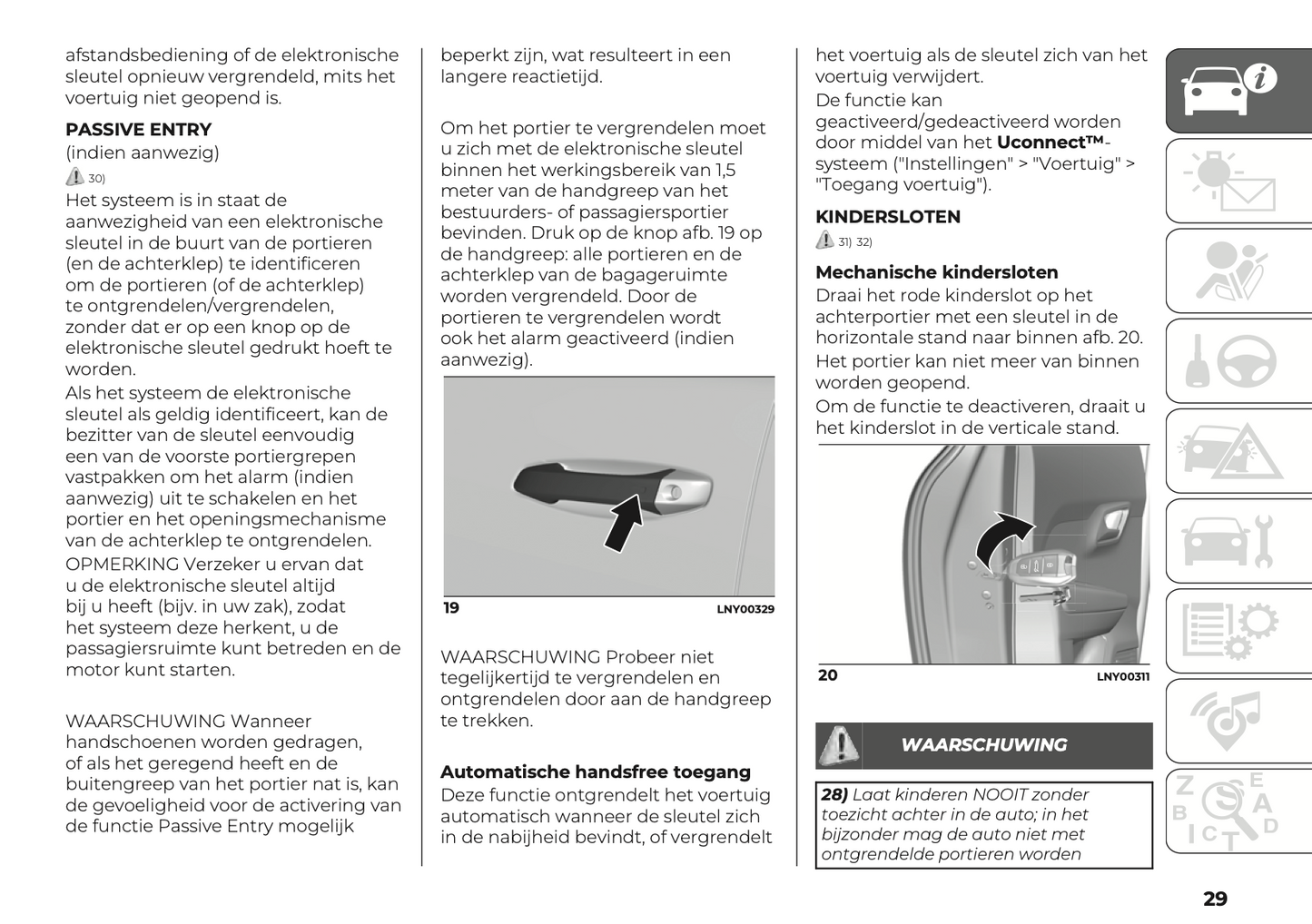 afstandsbediening of de elektronische sleutel opnieuw vergrendeld, mits het voertuig niet geopend is.

PASSIVE ENTRY
(indien aanwezig)
30)
Het systeem is in staat de aanwezigheid van een elektronische sleutel in de buurt van de portieren (en de achterklep) te identificeren om de portieren (of de achterklep) te ontgrendelen/vergrendelen, zonder dat er op een knop op de elektronische sleutel gedrukt hoeft te worden.
Als het systeem de elektronische sleutel als geldig identificeert, kan de bezitter van de sleutel eenvoudig een van de voorste portiergrepen vastpakken om het alarm (indien aanwezig) uit te schakelen en het portier en het openingsmechanisme van de achterklep te ontgrendelen.
OPMERKING Verzeker u ervan dat u de elektronische sleutel altijd bij u heeft (bijv. in uw zak), zodat het systeem deze herkent, u de passagiersruimte kunt betreden en de motor kunt starten.

WAARSCHUWING Wanneer handschoenen worden gedragen, of als het geregend heeft en de buitengreep van het portier nat is, kan de gevoeligheid voor de activering van de functie Passive Entry mogelijk

beperkt zijn, wat resulteert in een langere reactietijd.

Om het portier te vergrendelen moet u zich met de elektronische sleutel binnen het werkingsbereik van 1,5 meter van de handgreep van het bestuurders- of passagiersportier bevinden. Druk op de knop afb. 19 op de handgreep: alle portieren en de achterklep van de bagageruimte worden vergrendeld. Door de portieren te vergrendelen wordt ook het alarm geactiveerd (indien aanwezig).

19
LNY00329

WAARSCHUWING Probeer niet tegelijkertijd te vergrendelen en ontgrendelen door aan de handgreep te trekken.

Automatische handsfree toegang
Deze functie ontgrendelt het voertuig automatisch wanneer de sleutel zich in de nabijheid bevindt, of vergrendelt

het voertuig als de sleutel zich van het voertuig verwijdert.
De functie kan geactiveerd/gedeactiveerd worden door middel van het Uconnect™-systeem ("Instellingen" > "Voertuig" > "Toegang voertuig").

KINDERSLOTEN
31) 32)

Mechanische kindersloten
Draai het rode kinderslot op het achterportier met een sleutel in de horizontale stand naar binnen afb. 20.
Het portier kan niet meer van binnen worden geopend.
Om de functie te deactiveren, draait u het kinderslot in de verticale stand.

20
LNY00311

WAARSCHUWING

28) Laat kinderen NOOIT zonder toezicht achter in de auto; in het bijzonder mag de auto niet met ontgrendelde portieren worden

29