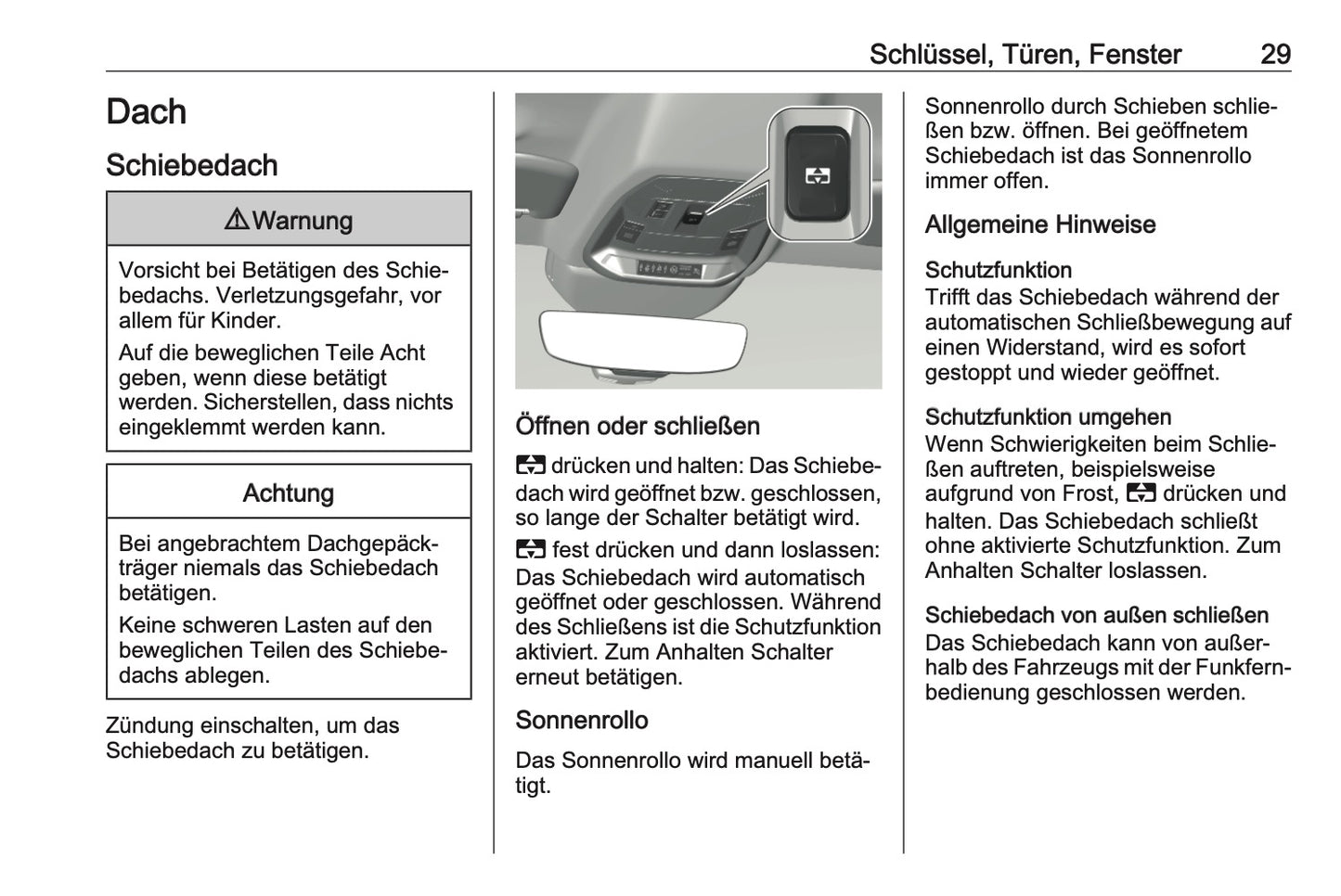 Schlüssel, Türen, Fenster 29

Dach

Schiebedach

⚠Warnung

Vorsicht bei Betätigen des Schiebedachs. Verletzungsgefahr, vor allem für Kinder.

Auf die beweglichen Teile Acht geben, wenn diese betätigt werden. Sicherstellen, dass nichts eingeklemmt werden kann.

Achtung

Bei angebrachtem Dachgepäckträger niemals das Schiebedach betätigen.

Keine schweren Lasten auf den beweglichen Teilen des Schiebedachs ablegen.

Zündung einschalten, um das Schiebedach zu betätigen.

Öffnen oder schließen

drücken und halten: Das Schiebedach wird geöffnet bzw. geschlossen, so lange der Schalter betätigt wird.

fest drücken und dann loslassen: Das Schiebedach wird automatisch geöffnet oder geschlossen. Während des Schließens ist die Schutzfunktion aktiviert. Zum Anhalten Schalter erneut betätigen.

Sonnenrollo

Das Sonnenrollo wird manuell betätigt.

Sonnenrollo durch Schieben schließen bzw. öffnen. Bei geöffnetem Schiebedach ist das Sonnenrollo immer offen.

Allgemeine Hinweise

Schutzfunktion
Trifft das Schiebedach während der automatischen Schließbewegung auf einen Widerstand, wird es sofort gestoppt und wieder geöffnet.

Schutzfunktion umgehen
Wenn Schwierigkeiten beim Schließen auftreten, beispielsweise aufgrund von Frost, drücken und halten. Das Schiebedach schließt ohne aktivierte Schutzfunktion. Zum Anhalten Schalter loslassen.

Schiebedach von außen schließen
Das Schiebedach kann von außerhalb des Fahrzeugs mit der Funkfernbedienung geschlossen werden.