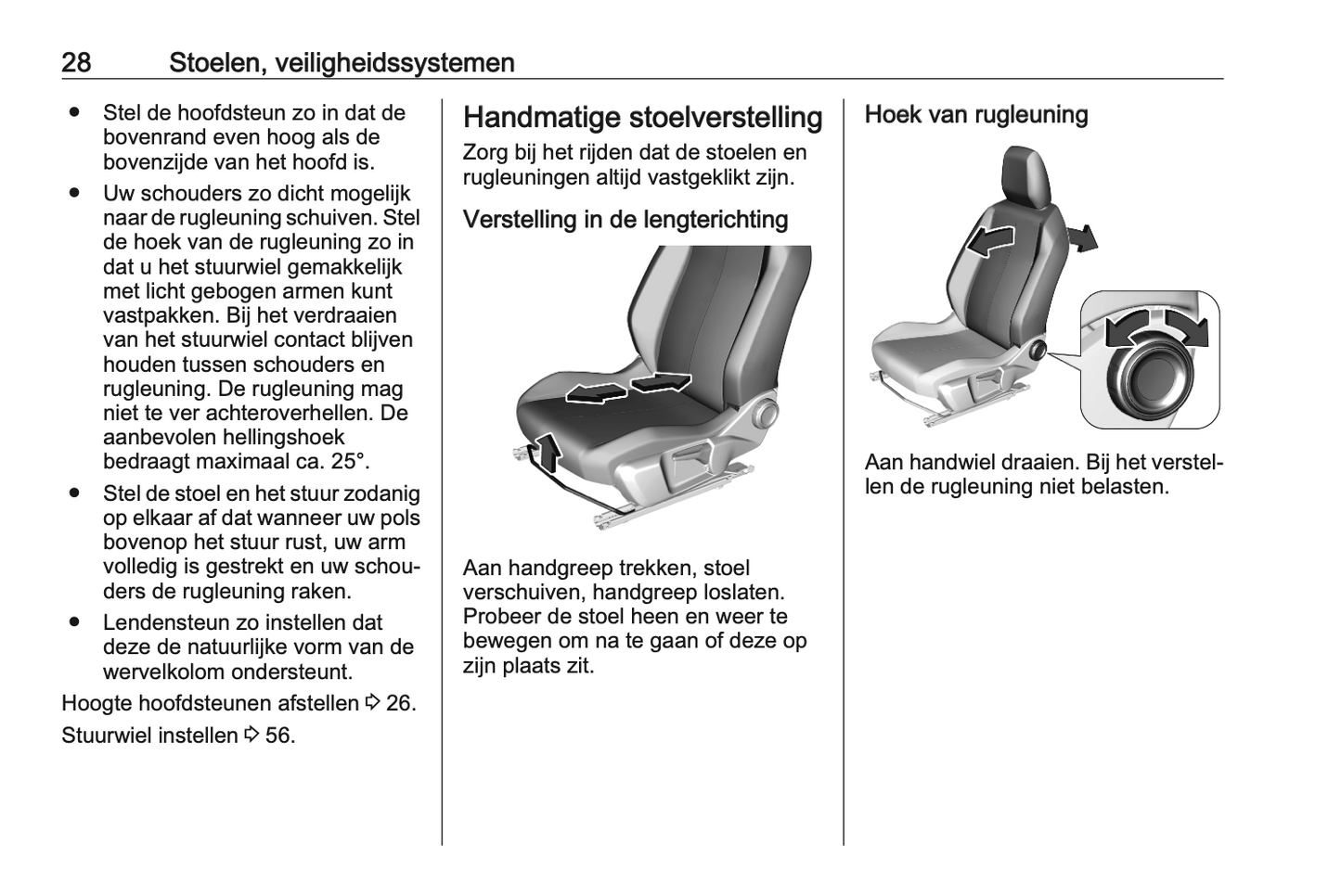 28 Stoelen, veiligheidssystemen

● Stel de hoofdsteun zo in dat de bovenrand even hoog als de bovenzijde van het hoofd is.
● Uw schouders zo dicht mogelijk naar de rugleuning schuiven. Stel de hoek van de rugleuning zo in dat u het stuurwiel gemakkelijk met licht gebogen armen kunt vastpakken. Bij het verdraaien van het stuurwiel contact blijven houden tussen schouders en rugleuning. De rugleuning mag niet te ver achteroverhellen. De aanbevolen hellingshoek bedraagt maximaal ca. 25°.
● Stel de stoel en het stuur zodanig op elkaar af dat wanneer uw pols bovenop het stuur rust, uw arm volledig is gestrekt en uw schouders de rugleuning raken.
● Lendensteun zo instellen dat deze de natuurlijke vorm van de wervelkolom ondersteunt.

Hoogte hoofdsteunen afstellen ⇨ 26.

Stuurwiel instellen ⇨ 56.

Handmatige stoelverstelling

Zorg bij het rijden dat de stoelen en rugleuningen altijd vastgeklikt zijn.

Verstelling in de lengterichting

Aan handgreep trekken, stoel verschuiven, handgreep loslaten. Probeer de stoel heen en weer te bewegen om na te gaan of deze op zijn plaats zit.

Hoek van rugleuning

Aan handwiel draaien. Bij het verstellen de rugleuning niet belasten.