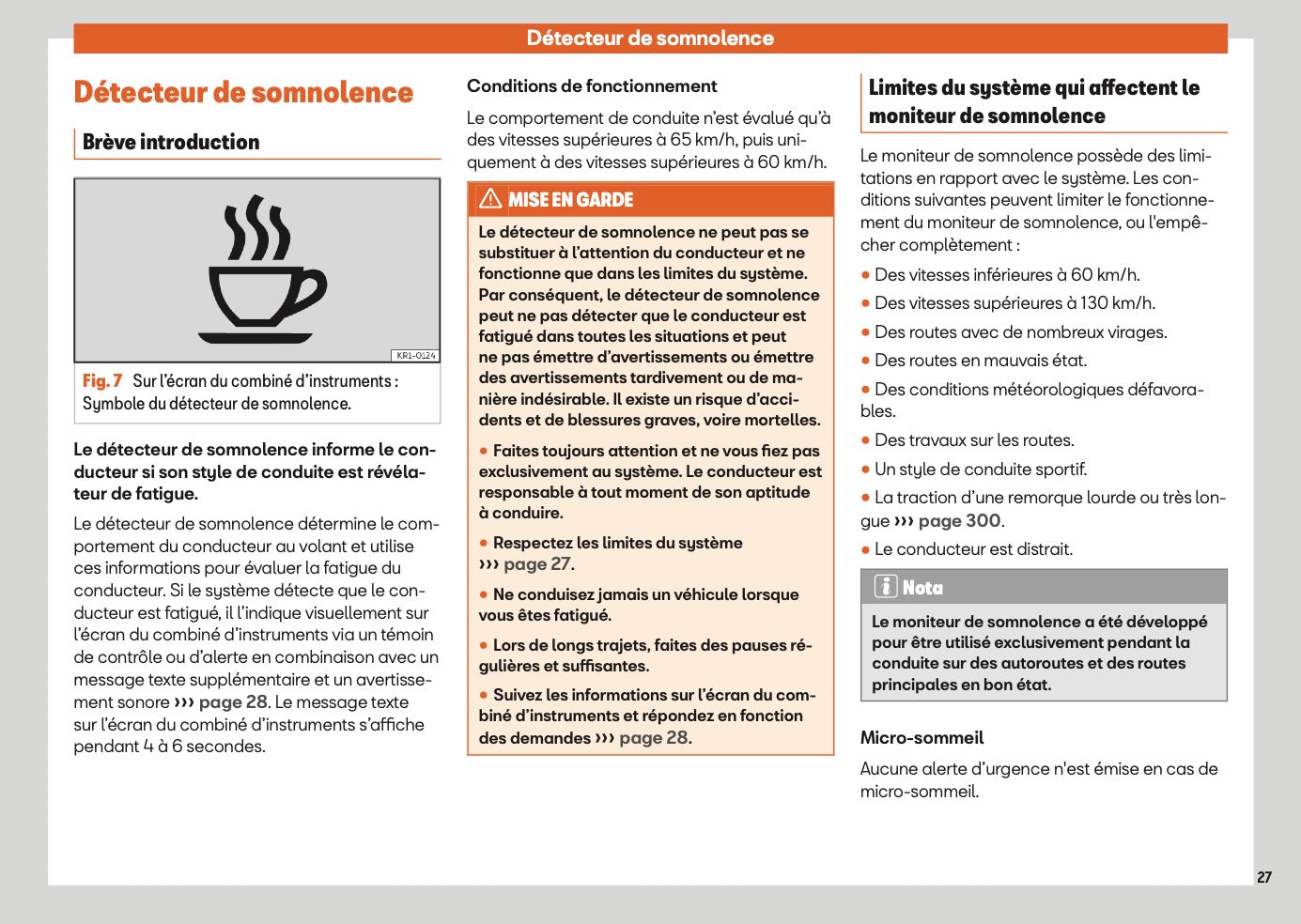 Détecteur de somnolence

Détecteur de somnolence

Brève introduction

KR1-0124

Fig. 7 Sur l'écran du combiné d'instruments : Symbole du détecteur de somnolence.

Le détecteur de somnolence informe le conducteur si son style de conduite est révélateur de fatigue.

Le détecteur de somnolence détermine le comportement du conducteur au volant et utilise ces informations pour évaluer la fatigue du conducteur. Si le système détecte que le conducteur est fatigué, il l'indique visuellement sur l'écran du combiné d'instruments via un témoin de contrôle ou d'alerte en combinaison avec un message texte supplémentaire et un avertissement sonore ››› page 28. Le message texte sur l'écran du combiné d'instruments s'affiche pendant 4 à 6 secondes.

Conditions de fonctionnement

Le comportement de conduite n'est évalué qu'à des vitesses supérieures à 65 km/h, puis uniquement à des vitesses supérieures à 60 km/h.

MISE EN GARDE

Le détecteur de somnolence ne peut pas se substituer à l'attention du conducteur et ne fonctionne que dans les limites du système. Par conséquent, le détecteur de somnolence peut ne pas détecter que le conducteur est fatigué dans toutes les situations et peut ne pas émettre d'avertissements ou émettre des avertissements tardivement ou de manière indésirable. Il existe un risque d'accidents et de blessures graves, voire mortelles.

● Faites toujours attention et ne vous fiez pas exclusivement au système. Le conducteur est responsable à tout moment de son aptitude à conduire.

● Respectez les limites du système ››› page 27.

● Ne conduisez jamais un véhicule lorsque vous êtes fatigué.

● Lors de longs trajets, faites des pauses régulières et suffisantes.

● Suivez les informations sur l'écran du combiné d'instruments et répondez en fonction des demandes ››› page 28.

Limites du système qui affectent le moniteur de somnolence

Le moniteur de somnolence possède des limitations en rapport avec le système. Les conditions suivantes peuvent limiter le fonctionnement du moniteur de somnolence, ou l'empêcher complètement :

● Des vitesses inférieures à 60 km/h.

● Des vitesses supérieures à 130 km/h.

● Des routes avec de nombreux virages.

● Des routes en mauvais état.

● Des conditions météorologiques défavorables.

● Des travaux sur les routes.

● Un style de conduite sportif.

● La traction d'une remorque lourde ou très longue ››› page 300.

● Le conducteur est distrait.

Nota

Le moniteur de somnolence a été développé pour être utilisé exclusivement pendant la conduite sur des autoroutes et des routes principales en bon état.

Micro-sommeil

Aucune alerte d'urgence n'est émise en cas de micro-sommeil.

27