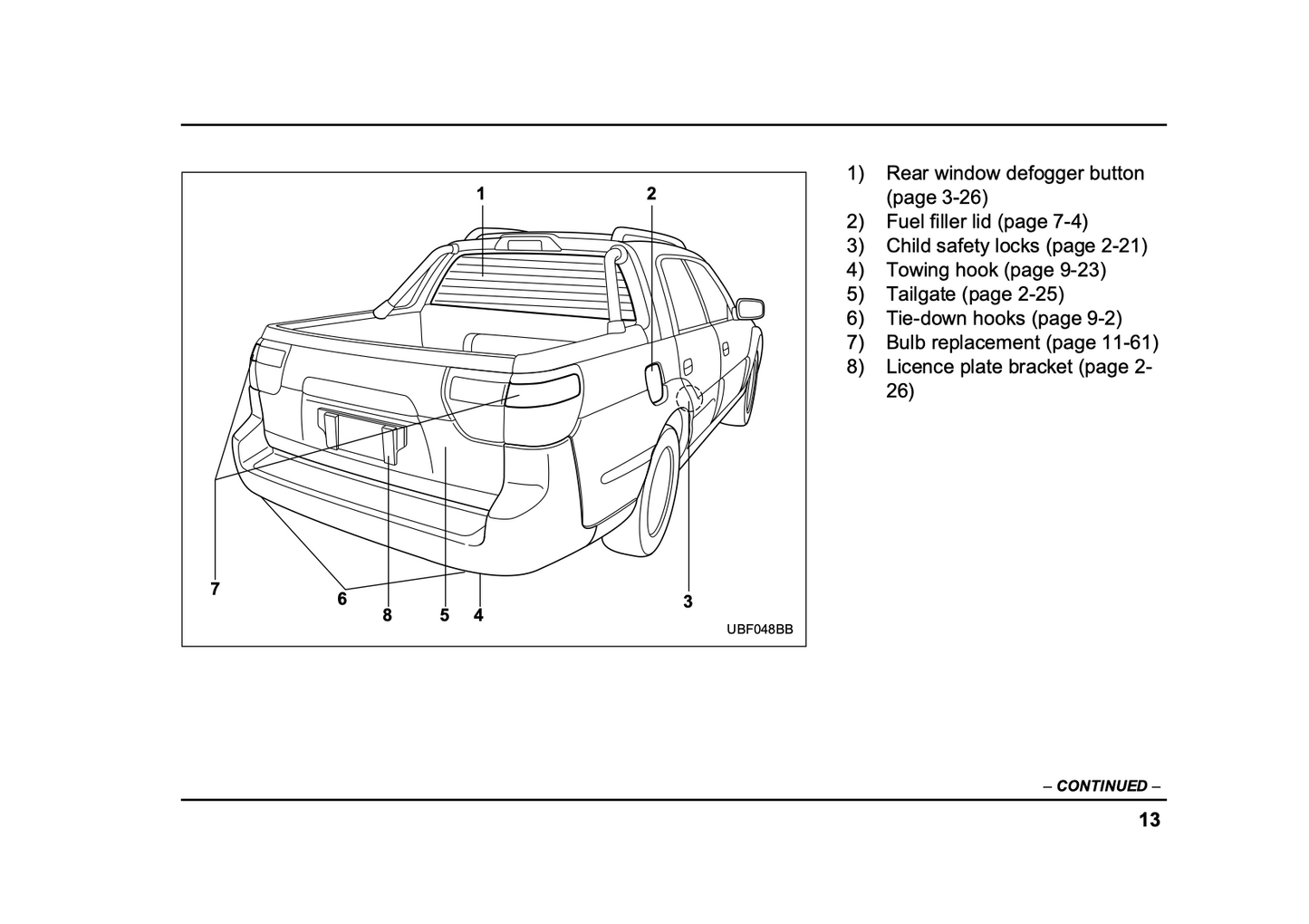 1
2
7
6
8
5
4
3
UBF048BB

1) Rear window defogger button (page 3-26)
2) Fuel filler lid (page 7-4)
3) Child safety locks (page 2-21)
4) Towing hook (page 9-23)
5) Tailgate (page 2-25)
6) Tie-down hooks (page 9-2)
7) Bulb replacement (page 11-61)
8) Licence plate bracket (page 2-26)

– CONTINUED –

13