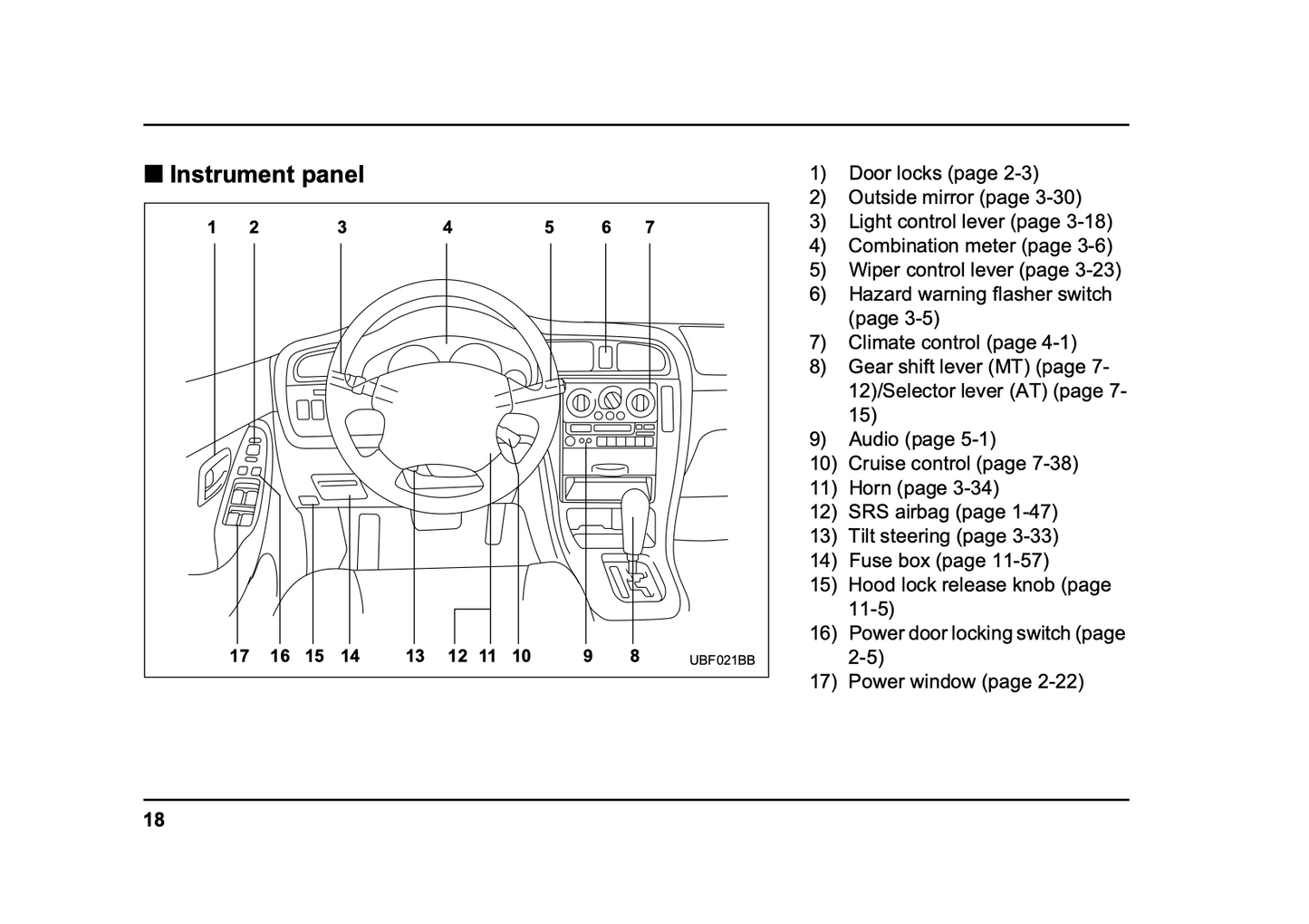 ■ Instrument panel

1 2 3 4 5 6 7

17 16 15 14 13 12 11 10 9 8 UBF021BB

1) Door locks (page 2-3)
2) Outside mirror (page 3-30)
3) Light control lever (page 3-18)
4) Combination meter (page 3-6)
5) Wiper control lever (page 3-23)
6) Hazard warning flasher switch (page 3-5)
7) Climate control (page 4-1)
8) Gear shift lever (MT) (page 7-12)/Selector lever (AT) (page 7-15)
9) Audio (page 5-1)
10) Cruise control (page 7-38)
11) Horn (page 3-34)
12) SRS airbag (page 1-47)
13) Tilt steering (page 3-33)
14) Fuse box (page 11-57)
15) Hood lock release knob (page 11-5)
16) Power door locking switch (page 2-5)
17) Power window (page 2-22)

18