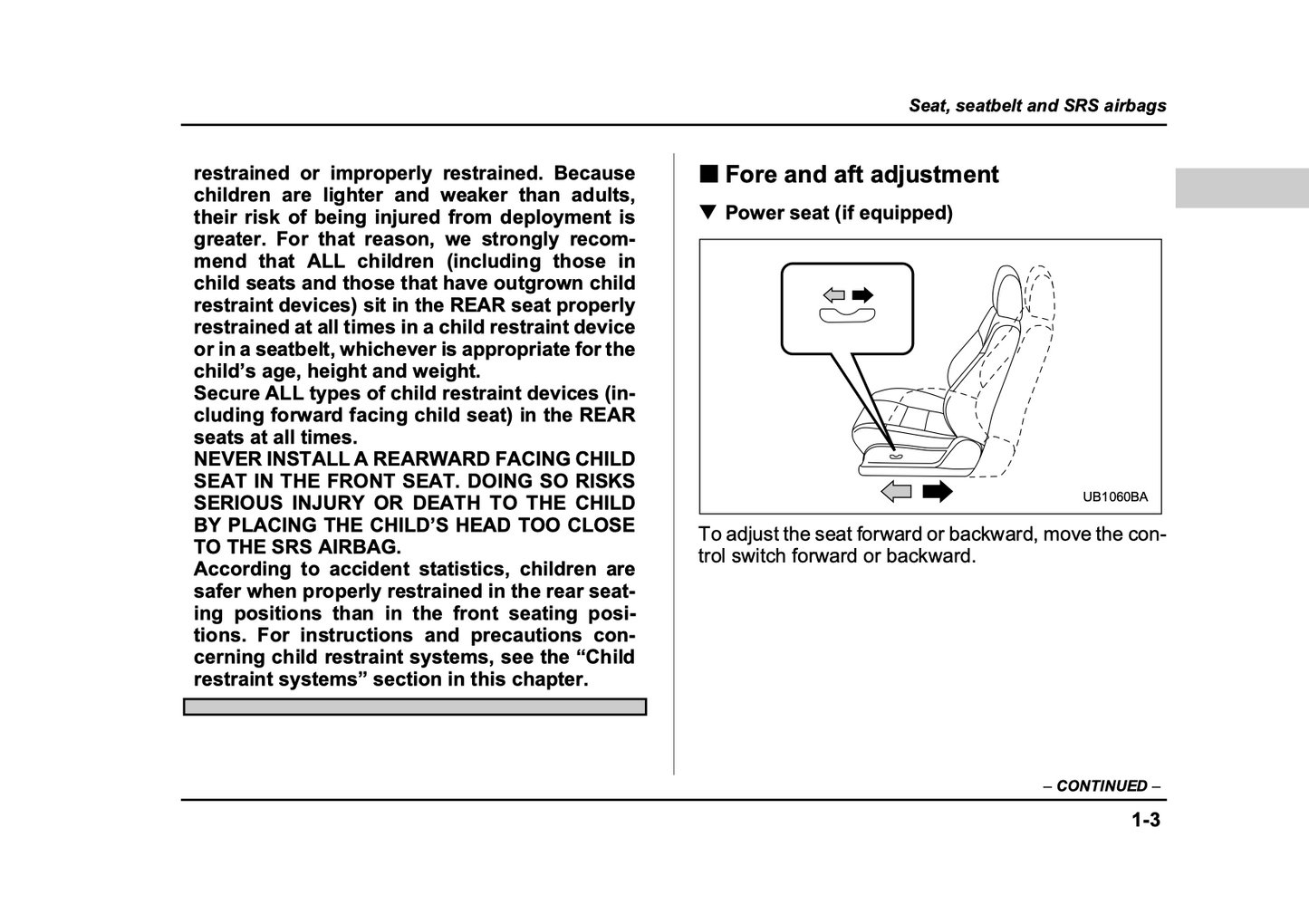 Seat, seatbelt and SRS airbags

restrained or improperly restrained. Because children are lighter and weaker than adults, their risk of being injured from deployment is greater. For that reason, we strongly recommend that ALL children (including those in child seats and those that have outgrown child restraint devices) sit in the REAR seat properly restrained at all times in a child restraint device or in a seatbelt, whichever is appropriate for the child's age, height and weight.
Secure ALL types of child restraint devices (including forward facing child seat) in the REAR seats at all times.
NEVER INSTALL A REARWARD FACING CHILD SEAT IN THE FRONT SEAT. DOING SO RISKS SERIOUS INJURY OR DEATH TO THE CHILD BY PLACING THE CHILD'S HEAD TOO CLOSE TO THE SRS AIRBAG.
According to accident statistics, children are safer when properly restrained in the rear seating positions than in the front seating positions. For instructions and precautions concerning child restraint systems, see the "Child restraint systems" section in this chapter.

■ Fore and aft adjustment

▼ Power seat (if equipped)

UB1060BA

To adjust the seat forward or backward, move the control switch forward or backward.

– CONTINUED –

1-3