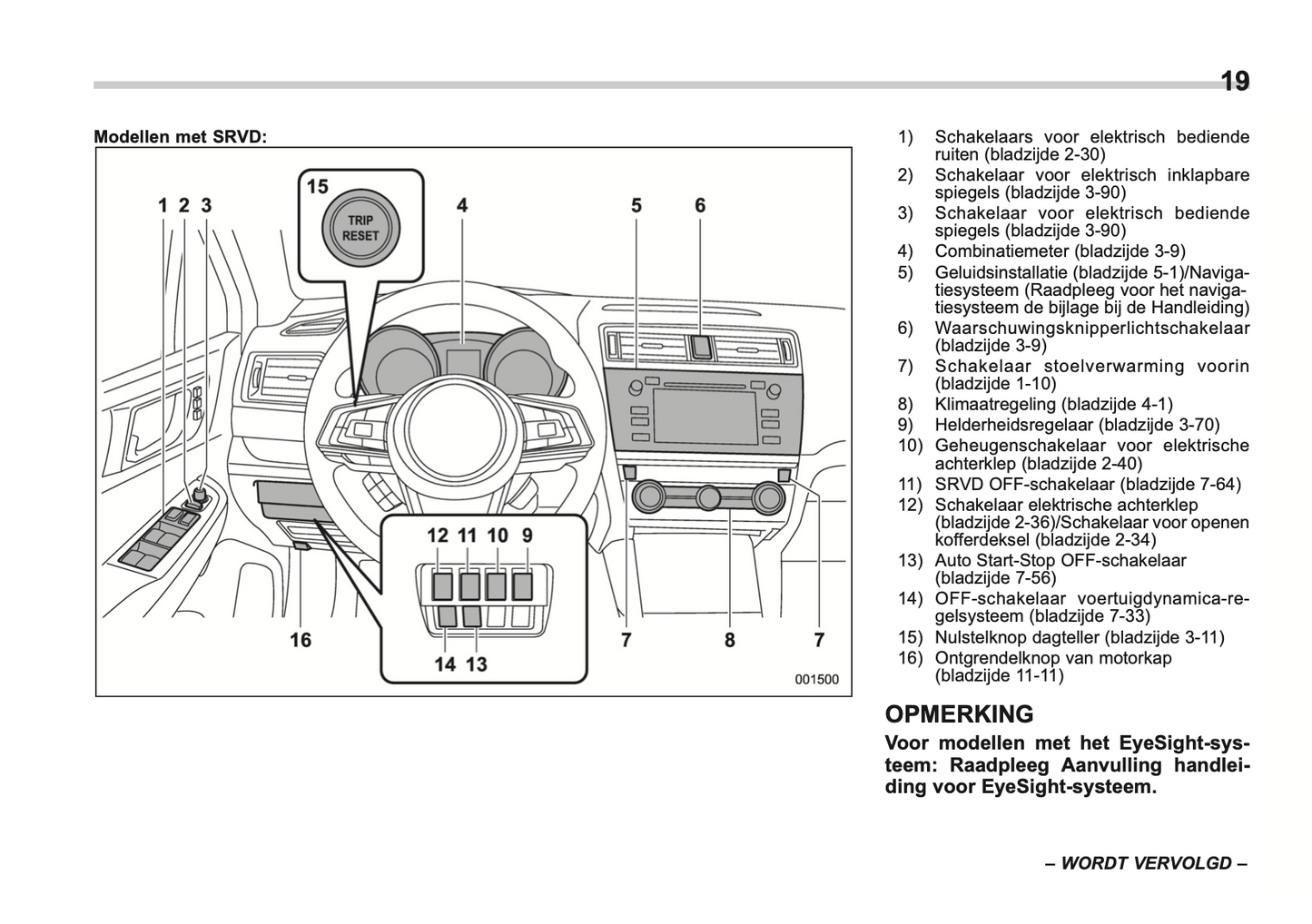 19

Modellen met SRVD:

15
TRIP RESET
1 2 3
4
5 6
12 11 10 9
14 13
16
7
8
7
001500

1) Schakelaars voor elektrisch bediende ruiten (bladzijde 2-30)
2) Schakelaar voor elektrisch inklapbare spiegels (bladzijde 3-90)
3) Schakelaar voor elektrisch bediende spiegels (bladzijde 3-90)
4) Combinatiemeter (bladzijde 3-9)
5) Geluidsinstallatie (bladzijde 5-1)/Navigatiesysteem (Raadpleeg voor het navigatiesysteem de bijlage bij de Handleiding)
6) Waarschuwingsknipperlichtschakelaar (bladzijde 3-9)
7) Schakelaar stoelverwarming voorin (bladzijde 1-10)
8) Klimaatregeling (bladzijde 4-1)
9) Helderheidsregelaar (bladzijde 3-70)
10) Geheugenschakelaar voor elektrische achterklep (bladzijde 2-40)
11) SRVD OFF-schakelaar (bladzijde 7-64)
12) Schakelaar elektrische achterklep (bladzijde 2-36)/Schakelaar voor openen kofferdeksel (bladzijde 2-34)
13) Auto Start-Stop OFF-schakelaar (bladzijde 7-56)
14) OFF-schakelaar voertuigdynamica-regelsysteem (bladzijde 7-33)
15) Nulstelknop dagteller (bladzijde 3-11)
16) Ontgrendelknop van motorkap (bladzijde 11-11)

OPMERKING
Voor modellen met het EyeSight-systeem: Raadpleeg Aanvulling handleiding voor EyeSight-systeem.

– WORDT VERVOLGD –