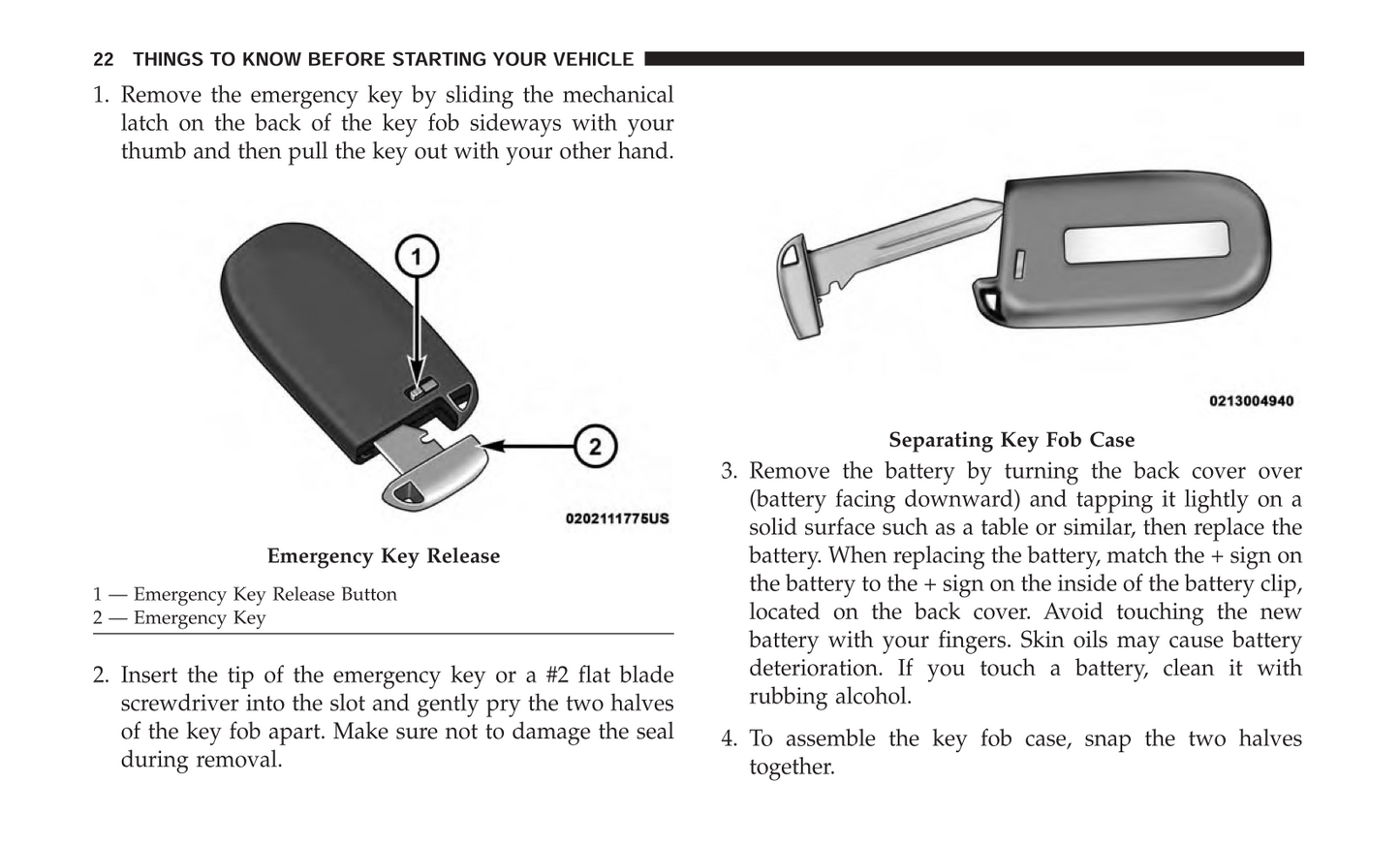 22 THINGS TO KNOW BEFORE STARTING YOUR VEHICLE

1. Remove the emergency key by sliding the mechanical latch on the back of the key fob sideways with your thumb and then pull the key out with your other hand.

1

2

0202111775US

Emergency Key Release

1 — Emergency Key Release Button
2 — Emergency Key

2. Insert the tip of the emergency key or a #2 flat blade screwdriver into the slot and gently pry the two halves of the key fob apart. Make sure not to damage the seal during removal.

0213004940

Separating Key Fob Case

3. Remove the battery by turning the back cover over (battery facing downward) and tapping it lightly on a solid surface such as a table or similar, then replace the battery. When replacing the battery, match the + sign on the battery to the + sign on the inside of the battery clip, located on the back cover. Avoid touching the new battery with your fingers. Skin oils may cause battery deterioration. If you touch a battery, clean it with rubbing alcohol.

4. To assemble the key fob case, snap the two halves together.