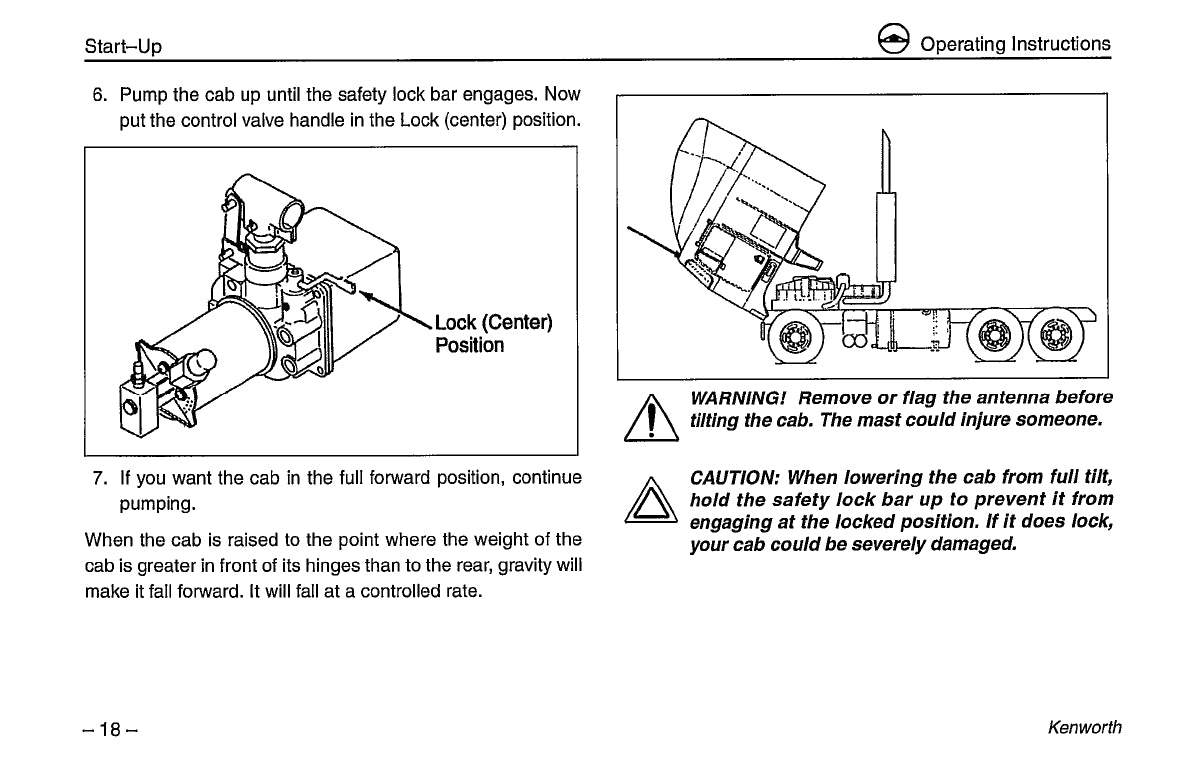 Start–Up

Operating Instructions

6. Pump the cab up until the safety lock bar engages. Now put the control valve handle in the Lock (center) position.

Lock (Center) Position

7. If you want the cab in the full forward position, continue pumping.

When the cab is raised to the point where the weight of the cab is greater in front of its hinges than to the rear, gravity will make it fall forward. It will fall at a controlled rate.

WARNING! Remove or flag the antenna before tilting the cab. The mast could injure someone.

CAUTION: When lowering the cab from full tilt, hold the safety lock bar up to prevent it from engaging at the locked position. If it does lock, your cab could be severely damaged.

– 18 –

Kenworth