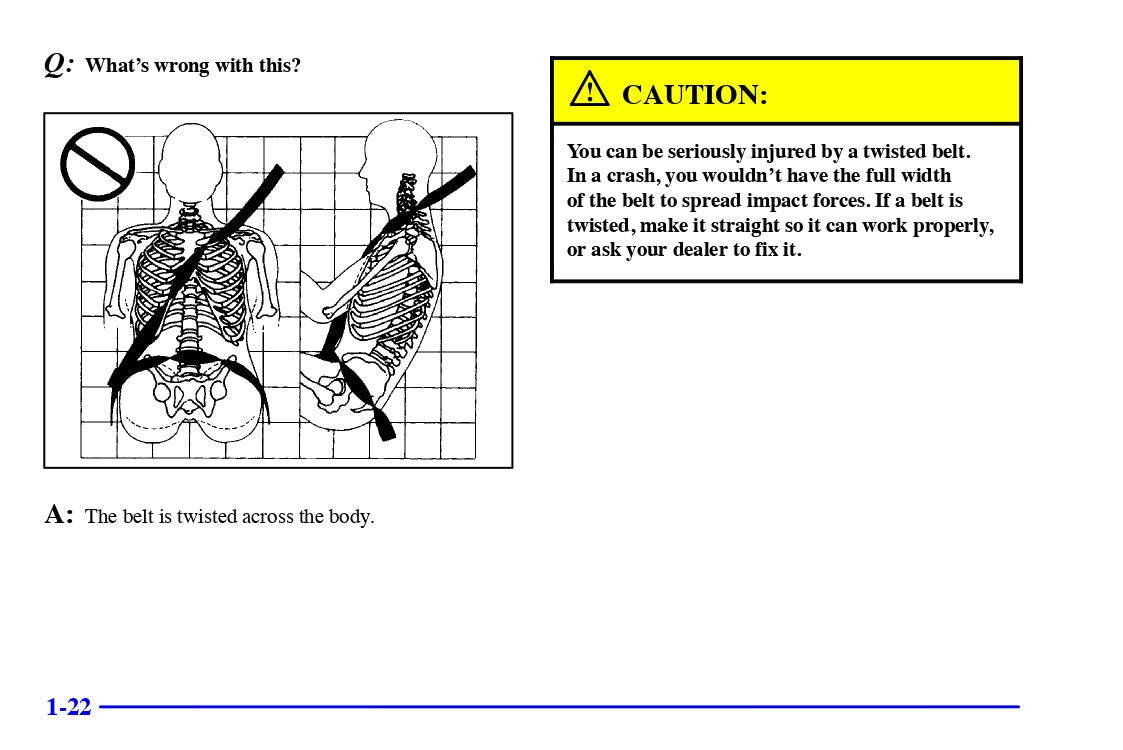 Q: What's wrong with this?

A: The belt is twisted across the body.

CAUTION:

You can be seriously injured by a twisted belt. In a crash, you wouldn't have the full width of the belt to spread impact forces. If a belt is twisted, make it straight so it can work properly, or ask your dealer to fix it.

1-22