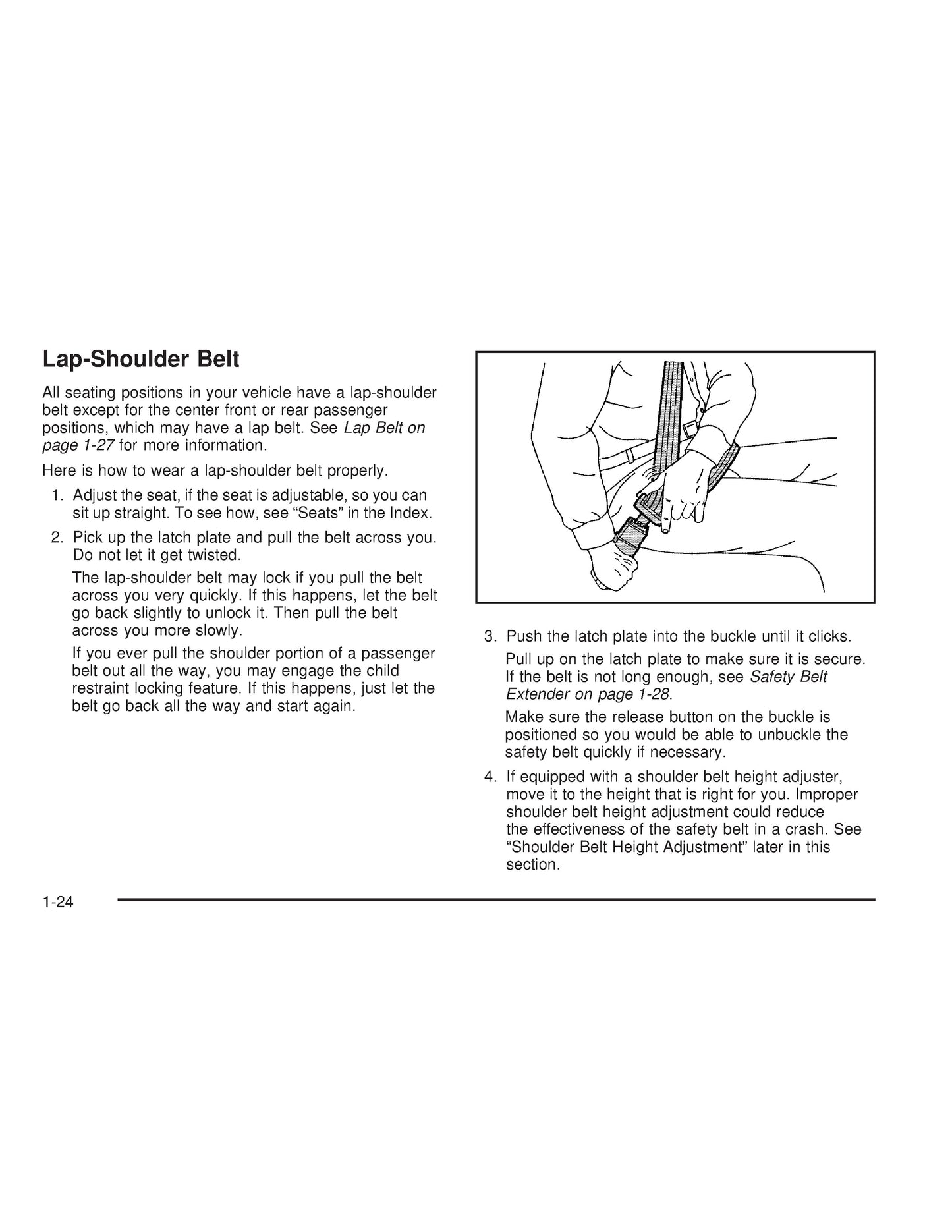 Lap-Shoulder Belt

All seating positions in your vehicle have a lap-shoulder belt except for the center front or rear passenger positions, which may have a lap belt. See Lap Belt on page 1-27 for more information.

Here is how to wear a lap-shoulder belt properly.

1. Adjust the seat, if the seat is adjustable, so you can sit up straight. To see how, see “Seats” in the Index.

2. Pick up the latch plate and pull the belt across you. Do not let it get twisted.

The lap-shoulder belt may lock if you pull the belt across you very quickly. If this happens, let the belt go back slightly to unlock it. Then pull the belt across you more slowly.

If you ever pull the shoulder portion of a passenger belt out all the way, you may engage the child restraint locking feature. If this happens, just let the belt go back all the way and start again.

3. Push the latch plate into the buckle until it clicks.

Pull up on the latch plate to make sure it is secure. If the belt is not long enough, see Safety Belt Extender on page 1-28.

Make sure the release button on the buckle is positioned so you would be able to unbuckle the safety belt quickly if necessary.

4. If equipped with a shoulder belt height adjuster, move it to the height that is right for you. Improper shoulder belt height adjustment could reduce the effectiveness of the safety belt in a crash. See “Shoulder Belt Height Adjustment” later in this section.

1-24