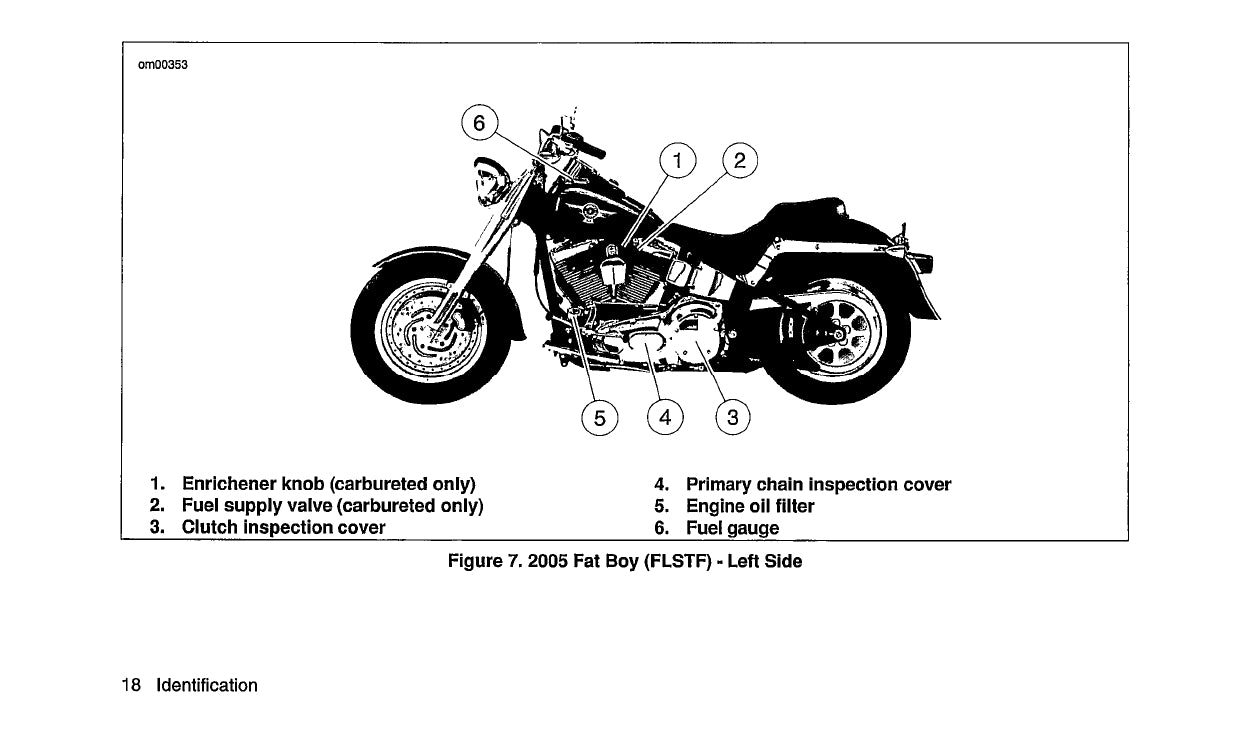 om00353

6
1
2
5
4
3

1. Enrichener knob (carbureted only)
2. Fuel supply valve (carbureted only)
3. Clutch inspection cover

4. Primary chain inspection cover
5. Engine oil filter
6. Fuel gauge

Figure 7. 2005 Fat Boy (FLSTF) - Left Side

18 Identification