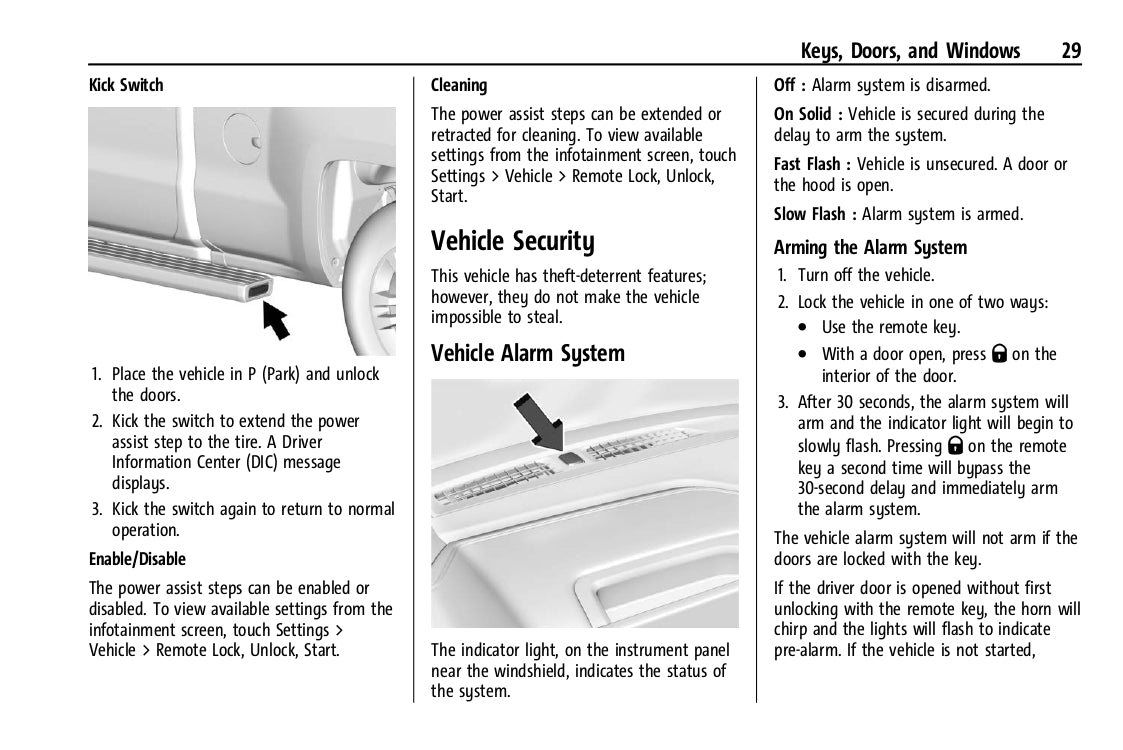 Keys, Doors, and Windows 29

Kick Switch

1. Place the vehicle in P (Park) and unlock the doors.
2. Kick the switch to extend the power assist step to the tire. A Driver Information Center (DIC) message displays.
3. Kick the switch again to return to normal operation.

Enable/Disable

The power assist steps can be enabled or disabled. To view available settings from the infotainment screen, touch Settings > Vehicle > Remote Lock, Unlock, Start.

Cleaning

The power assist steps can be extended or retracted for cleaning. To view available settings from the infotainment screen, touch Settings > Vehicle > Remote Lock, Unlock, Start.

Vehicle Security

This vehicle has theft-deterrent features; however, they do not make the vehicle impossible to steal.

Vehicle Alarm System

The indicator light, on the instrument panel near the windshield, indicates the status of the system.

Off : Alarm system is disarmed.

On Solid : Vehicle is secured during the delay to arm the system.

Fast Flash : Vehicle is unsecured. A door or the hood is open.

Slow Flash : Alarm system is armed.

Arming the Alarm System

1. Turn off the vehicle.
2. Lock the vehicle in one of two ways:
• Use the remote key.
• With a door open, press on the interior of the door.
3. After 30 seconds, the alarm system will arm and the indicator light will begin to slowly flash. Pressing on the remote key a second time will bypass the 30-second delay and immediately arm the alarm system.

The vehicle alarm system will not arm if the doors are locked with the key.

If the driver door is opened without first unlocking with the remote key, the horn will chirp and the lights will flash to indicate pre-alarm. If the vehicle is not started,