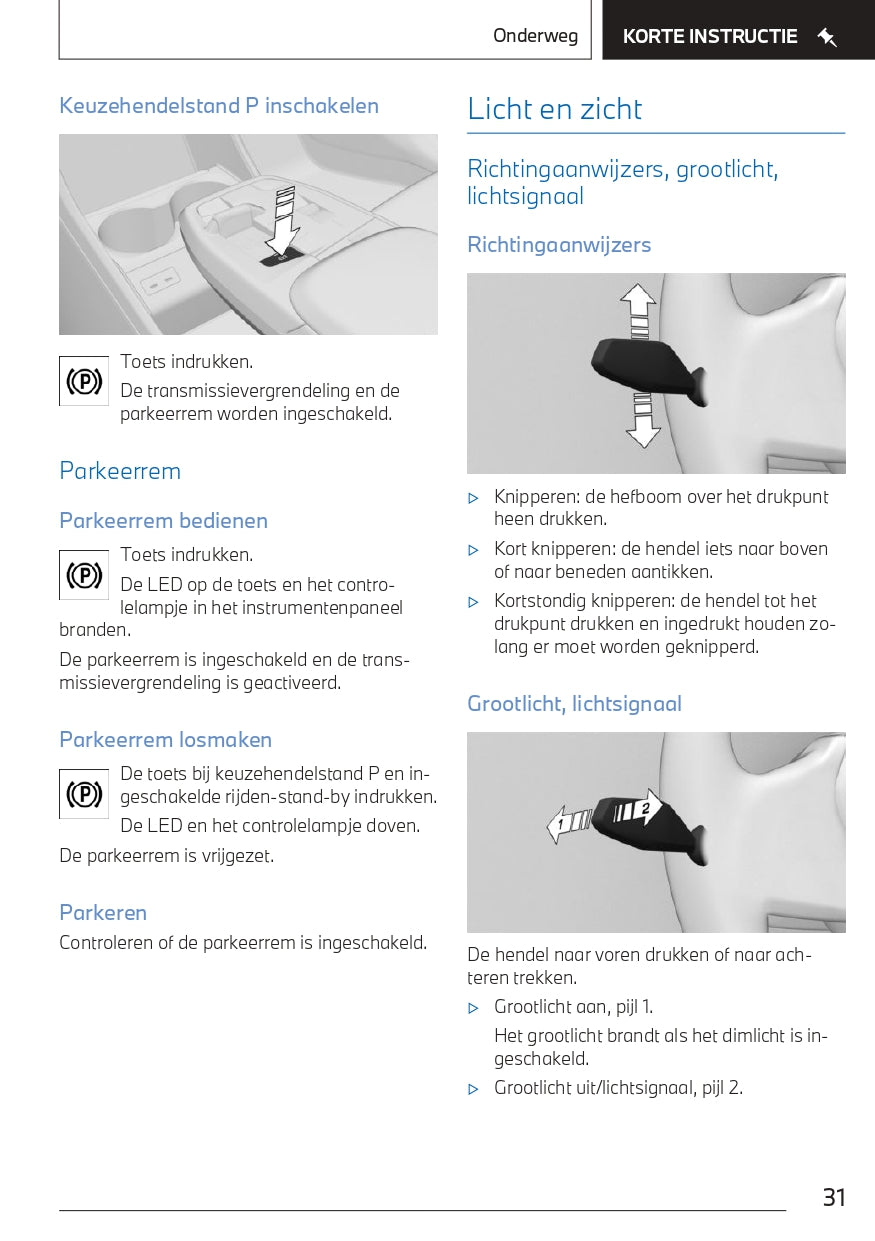 Onderweg

KORTE INSTRUCTIE

Keuzehendelstand P inschakelen

(P)

Toets indrukken.

De transmissievergrendeling en de parkeerrem worden ingeschakeld.

Parkeerrem

Parkeerrem bedienen

(P)

Toets indrukken.

De LED op de toets en het controlelampje in het instrumentenpaneel branden.

De parkeerrem is ingeschakeld en de transmissievergrendeling is geactiveerd.

Parkeerrem losmaken

(P)

De toets bij keuzehendelstand P en ingeschakelde rijden-stand-by indrukken.

De LED en het controlelampje doven.

De parkeerrem is vrijgezet.

Parkeren

Controleren of de parkeerrem is ingeschakeld.

Licht en zicht

Richtingaanwijzers, grootlicht, lichtsignaal

Richtingaanwijzers

▷ Knipperen: de hefboom over het drukpunt heen drukken.

▷ Kort knipperen: de hendel iets naar boven of naar beneden aantikken.

▷ Kortstondig knipperen: de hendel tot het drukpunt drukken en ingedrukt houden zolang er moet worden geknipperd.

Grootlicht, lichtsignaal

1

2

De hendel naar voren drukken of naar achteren trekken.

▷ Grootlicht aan, pijl 1.

Het grootlicht brandt als het dimlicht is ingeschakeld.

▷ Grootlicht uit/lichtsignaal, pijl 2.

31