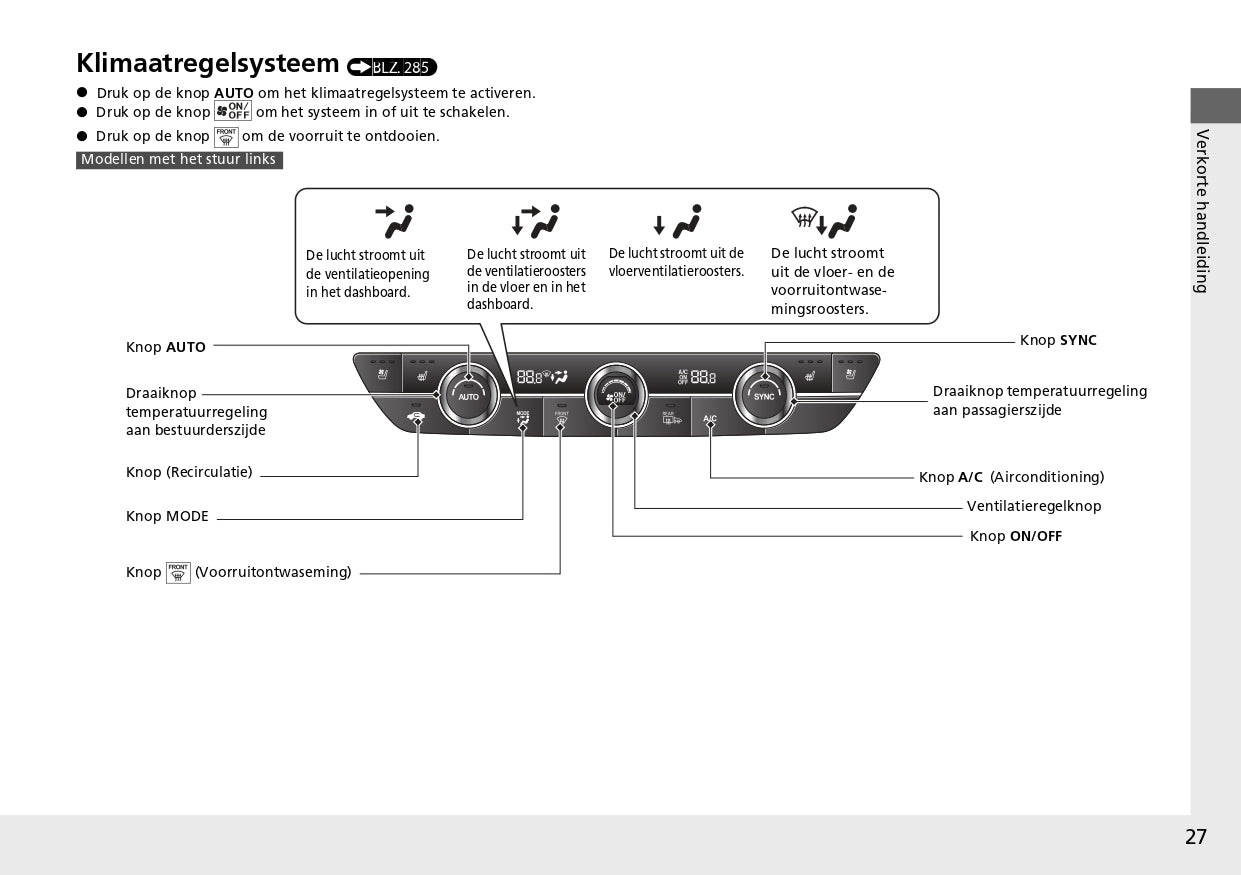 Klimaatregelsysteem BLZ. 285

● Druk op de knop AUTO om het klimaatregelsysteem te activeren.
● Druk op de knop ON/OFF om het systeem in of uit te schakelen.
● Druk op de knop FRONT om de voorruit te ontdooien.

Modellen met het stuur links

De lucht stroomt uit de ventilatieopening in het dashboard.

De lucht stroomt uit de ventilatieroosters in de vloer en in het dashboard.

De lucht stroomt uit de vloerventilatieroosters.

De lucht stroomt uit de vloer- en de voorruitontwasemingsroosters.

Knop AUTO

Draaiknop temperatuurregeling aan bestuurderszijde

Knop (Recirculatie)

Knop MODE

Knop FRONT (Voorruitontwaseming)

AUTO

MODE

FRONT

ON/OFF

REAR

A/C

SYNC

Knop SYNC

Draaiknop temperatuurregeling aan passagierszijde

Knop A/C (Airconditioning)

Ventilatieregelknop

Knop ON/OFF

Verkorte handleiding

27