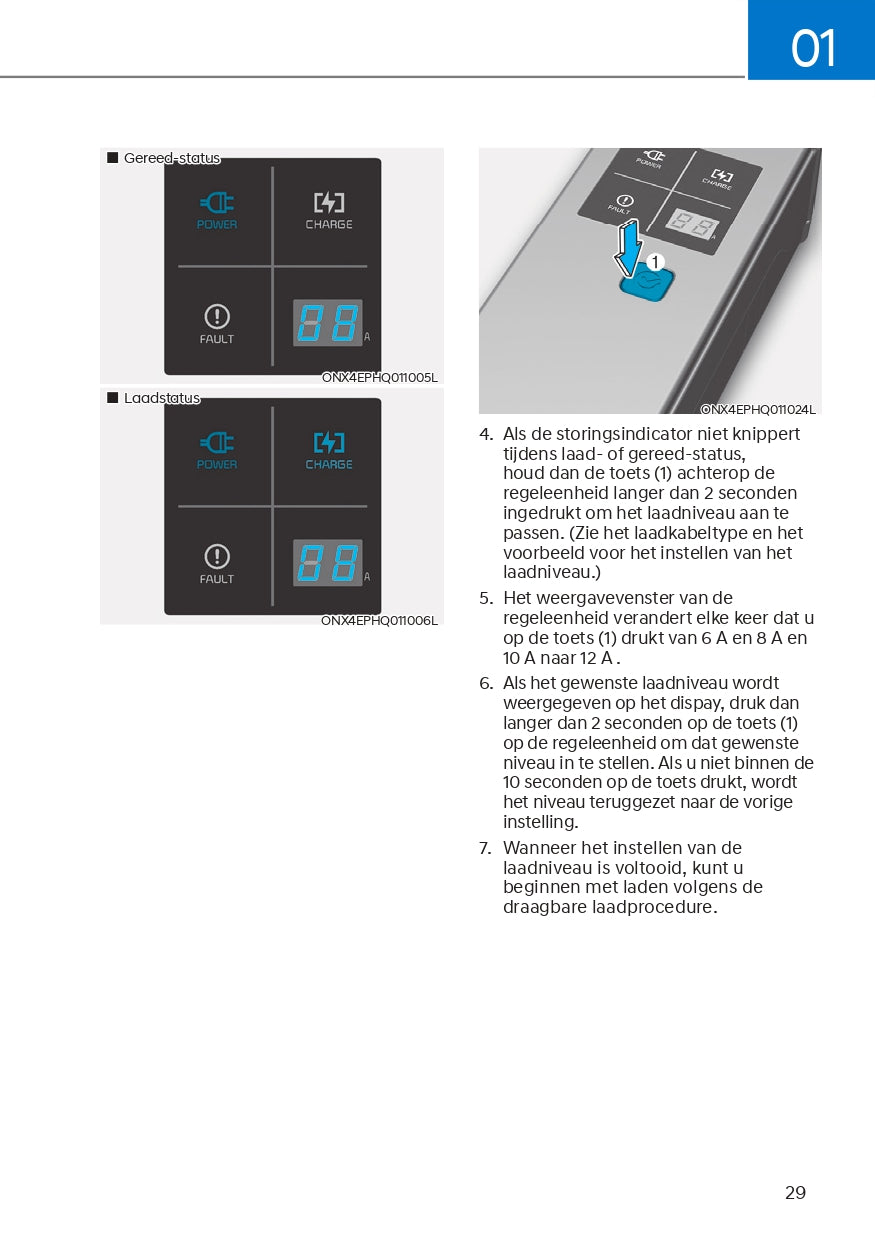 01

■ Gereed-status

POWER

CHARGE

FAULT

88 A

ONX4EPHQ011005L

■ Laadstatus

POWER

CHARGE

FAULT

88 A

ONX4EPHQ011006L

POWER

CHARGE

FAULT

88 A

1

ONX4EPHQ011024L

4. Als de storingsindicator niet knippert tijdens laad- of gereed-status, houd dan de toets (1) achterop de regeleenheid langer dan 2 seconden ingedrukt om het laadniveau aan te passen. (Zie het laadkabeltype en het voorbeeld voor het instellen van het laadniveau.)

5. Het weergavevenster van de regeleenheid verandert elke keer dat u op de toets (1) drukt van 6 A en 8 A en 10 A naar 12 A .

6. Als het gewenste laadniveau wordt weergegeven op het dispay, druk dan langer dan 2 seconden op de toets (1) op de regeleenheid om dat gewenste niveau in te stellen. Als u niet binnen de 10 seconden op de toets drukt, wordt het niveau teruggezet naar de vorige instelling.

7. Wanneer het instellen van de laadniveau is voltooid, kunt u beginnen met laden volgens de draagbare laadprocedure.

29