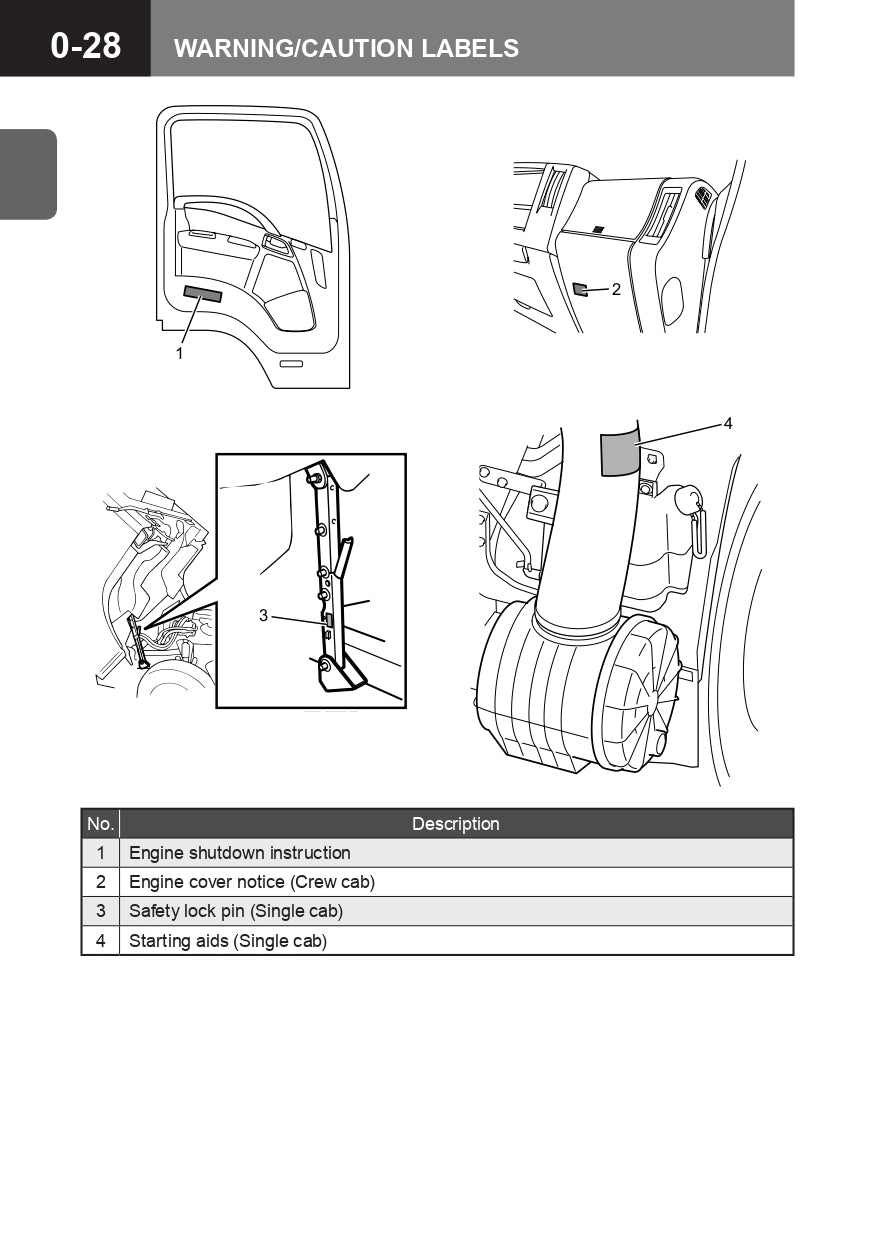 0-28 WARNING/CAUTION LABELS

1

2

3

4

| No. | Description |
|---|---|
| 1 | Engine shutdown instruction |
| 2 | Engine cover notice (Crew cab) |
| 3 | Safety lock pin (Single cab) |
| 4 | Starting aids (Single cab) |