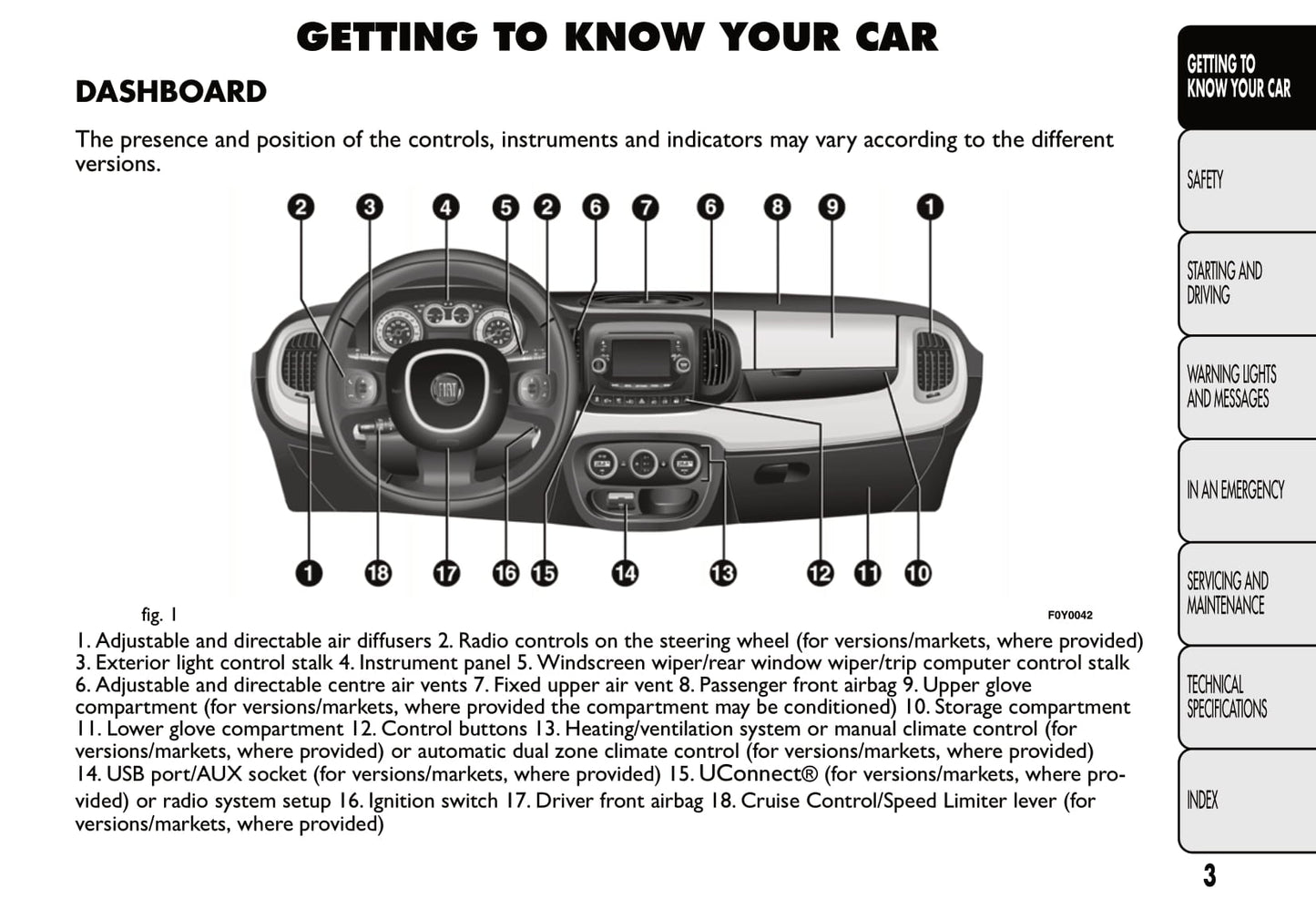 GETTING TO KNOW YOUR CAR

DASHBOARD

The presence and position of the controls, instruments and indicators may vary according to the different versions.

2 3 4 5 2 6 7 6 8 9 1

1 18 17 16 15 14 13 12 11 10

fig. 1

F0Y0042

1. Adjustable and directable air diffusers 2. Radio controls on the steering wheel (for versions/markets, where provided) 3. Exterior light control stalk 4. Instrument panel 5. Windscreen wiper/rear window wiper/trip computer control stalk 6. Adjustable and directable centre air vents 7. Fixed upper air vent 8. Passenger front airbag 9. Upper glove compartment (for versions/markets, where provided the compartment may be conditioned) 10. Storage compartment 11. Lower glove compartment 12. Control buttons 13. Heating/ventilation system or manual climate control (for versions/markets, where provided) or automatic dual zone climate control (for versions/markets, where provided) 14. USB port/AUX socket (for versions/markets, where provided) 15. UConnect® (for versions/markets, where provided) or radio system setup 16. Ignition switch 17. Driver front airbag 18. Cruise Control/Speed Limiter lever (for versions/markets, where provided)

GETTING TO KNOW YOUR CAR

SAFETY

STARTING AND DRIVING

WARNING LIGHTS AND MESSAGES

IN AN EMERGENCY

SERVICING AND MAINTENANCE

TECHNICAL SPECIFICATIONS

INDEX

3