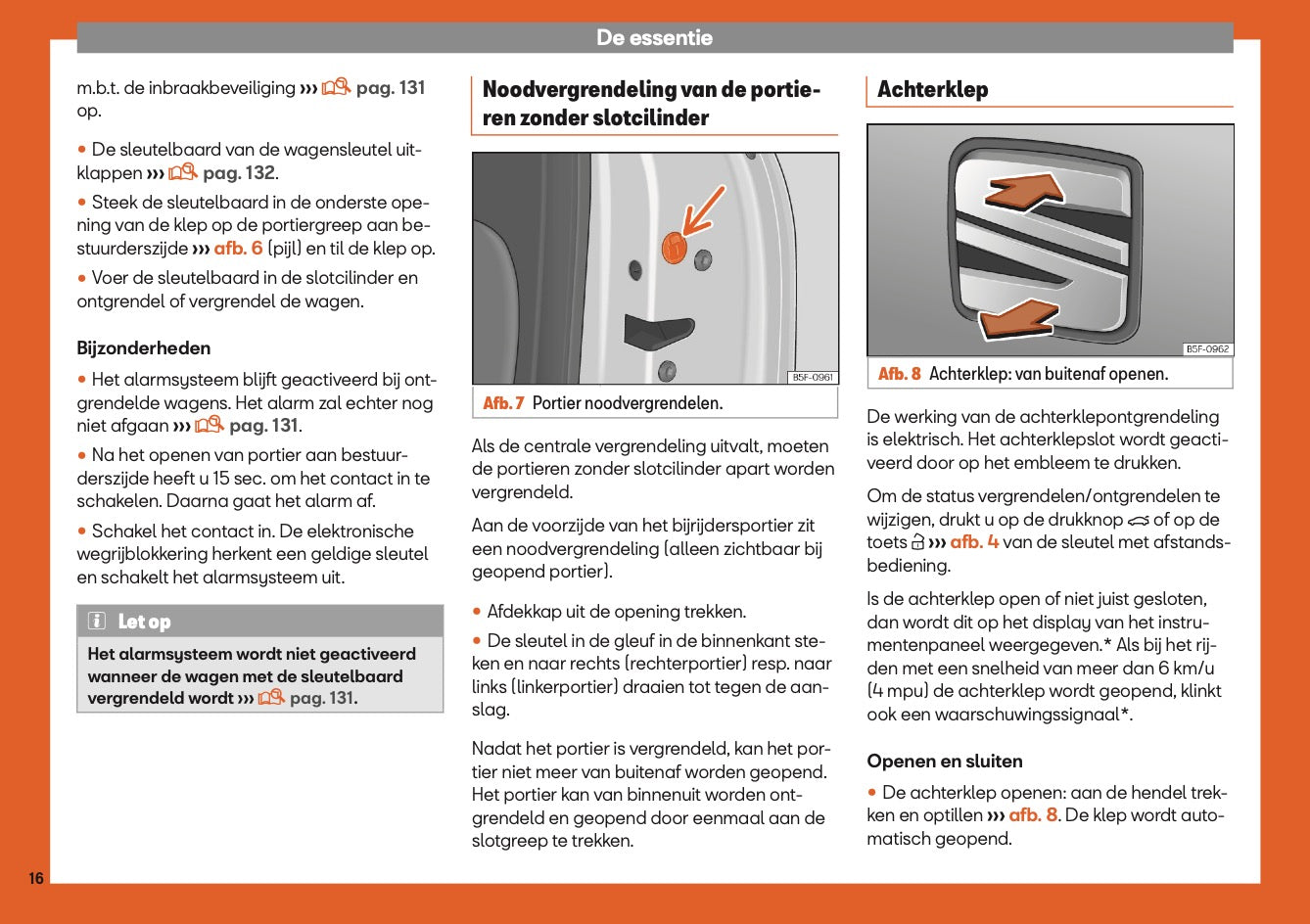 De essentie

m.b.t. de inbraakbeveiliging ››› pag. 131 op.

• De sleutelbaard van de wagensleutel uitklappen ››› pag. 132.

• Steek de sleutelbaard in de onderste opening van de klep op de portiergreep aan bestuurderszijde ››› afb. 6 (pijl) en til de klep op.

• Voer de sleutelbaard in de slotcilinder en ontgrendel of vergrendel de wagen.

Bijzonderheden

• Het alarmsysteem blijft geactiveerd bij ontgrendelde wagens. Het alarm zal echter nog niet afgaan ››› pag. 131.

• Na het openen van portier aan bestuurderszijde heeft u 15 sec. om het contact in te schakelen. Daarna gaat het alarm af.

• Schakel het contact in. De elektronische wegrijblokkering herkent een geldige sleutel en schakelt het alarmsysteem uit.

Let op

Het alarmsysteem wordt niet geactiveerd wanneer de wagen met de sleutelbaard vergrendeld wordt ››› pag. 131.

Noodvergrendeling van de portieren zonder slotcilinder

B5F-0961

Afb. 7 Portier noodvergrendelen.

Als de centrale vergrendeling uitvalt, moeten de portieren zonder slotcilinder apart worden vergrendeld.

Aan de voorzijde van het bijrijdersportier zit een noodvergrendeling (alleen zichtbaar bij geopend portier).

• Afdekkap uit de opening trekken.

• De sleutel in de gleuf in de binnenkant steken en naar rechts (rechterportier) resp. naar links (linkerportier) draaien tot tegen de aanslag.

Nadat het portier is vergrendeld, kan het portier niet meer van buitenaf worden geopend. Het portier kan van binnenuit worden ontgrendeld en geopend door eenmaal aan de slotgreep te trekken.

Achterklep

B5F-0962

Afb. 8 Achterklep: van buitenaf openen.

De werking van de achterklepontgrendeling is elektrisch. Het achterklepslot wordt geactiveerd door op het embleem te drukken.

Om de status vergrendelen/ontgrendelen te wijzigen, drukt u op de drukknop of op de toets ››› afb. 4 van de sleutel met afstandsbediening.

Is de achterklep open of niet juist gesloten, dan wordt dit op het display van het instrumentenpaneel weergegeven.* Als bij het rijden met een snelheid van meer dan 6 km/u (4 mpu) de achterklep wordt geopend, klinkt ook een waarschuwingssignaal*.

Openen en sluiten

• De achterklep openen: aan de hendel trekken en optillen ››› afb. 8. De klep wordt automatisch geopend.

16