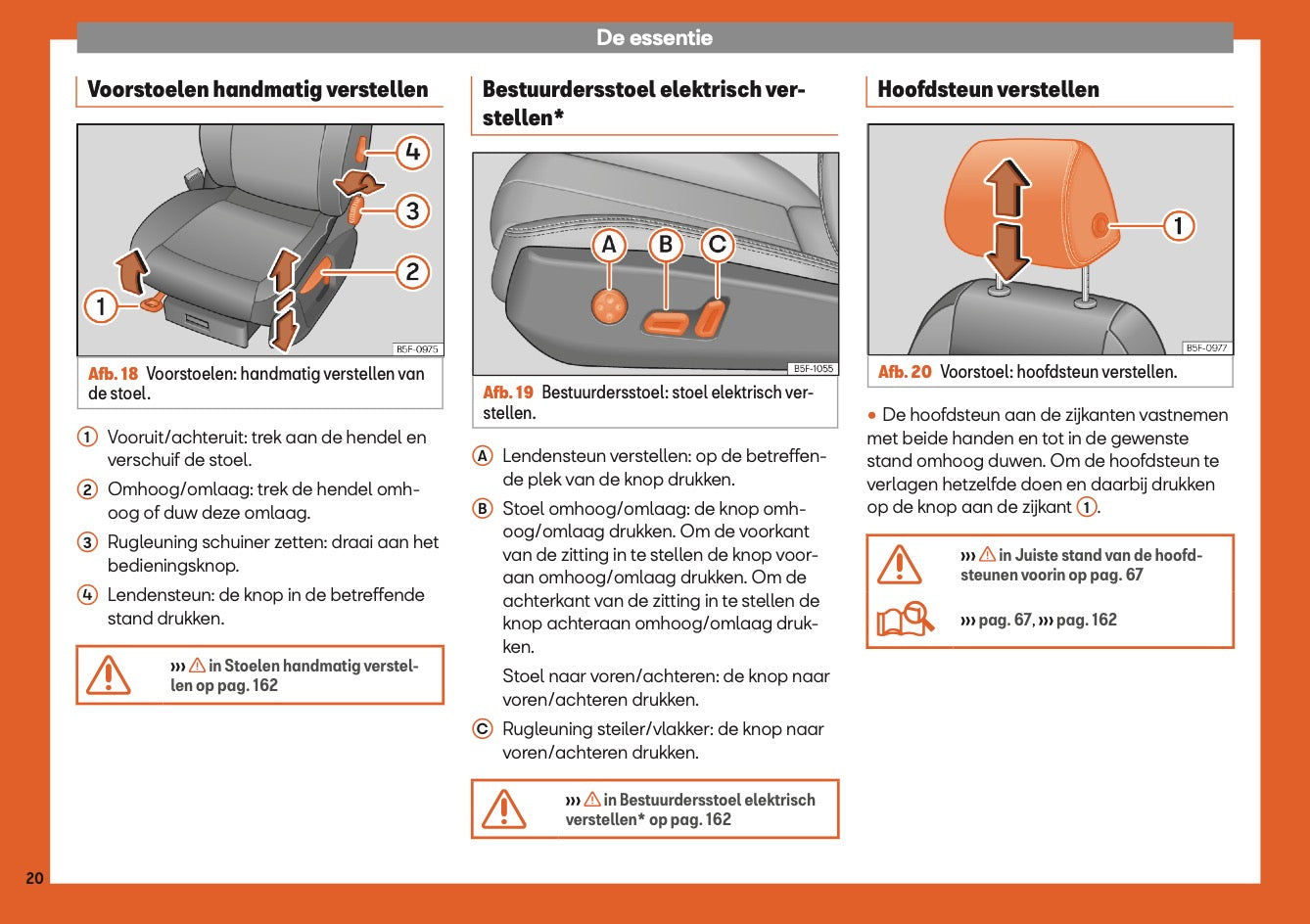 De essentie

Voorstoelen handmatig verstellen

4
3
2
1
B5F-0975

Afb. 18 Voorstoelen: handmatig verstellen van de stoel.

1 Vooruit/achteruit: trek aan de hendel en verschuif de stoel.

2 Omhoog/omlaag: trek de hendel omhoog of duw deze omlaag.

3 Rugleuning schuiner zetten: draai aan het bedieningsknop.

4 Lendensteun: de knop in de betreffende stand drukken.

››› ⚠ in Stoelen handmatig verstellen op pag. 162

Bestuurdersstoel elektrisch verstellen*

A B C
B5F-1055

Afb. 19 Bestuurdersstoel: stoel elektrisch verstellen.

A Lendensteun verstellen: op de betreffende plek van de knop drukken.

B Stoel omhoog/omlaag: de knop omhoog/omlaag drukken. Om de voorkant van de zitting in te stellen de knop vooraan omhoog/omlaag drukken. Om de achterkant van de zitting in te stellen de knop achteraan omhoog/omlaag drukken.

Stoel naar voren/achteren: de knop naar voren/achteren drukken.

C Rugleuning steiler/vlakker: de knop naar voren/achteren drukken.

››› ⚠ in Bestuurdersstoel elektrisch verstellen* op pag. 162

Hoofdsteun verstellen

1
B5F-0977

Afb. 20 Voorstoel: hoofdsteun verstellen.

• De hoofdsteun aan de zijkanten vastnemen met beide handen en tot in de gewenste stand omhoog duwen. Om de hoofdsteun te verlagen hetzelfde doen en daarbij drukken op de knop aan de zijkant 1.

››› ⚠ in Juiste stand van de hoofdsteunen voorin op pag. 67

››› pag. 67, ››› pag. 162

20