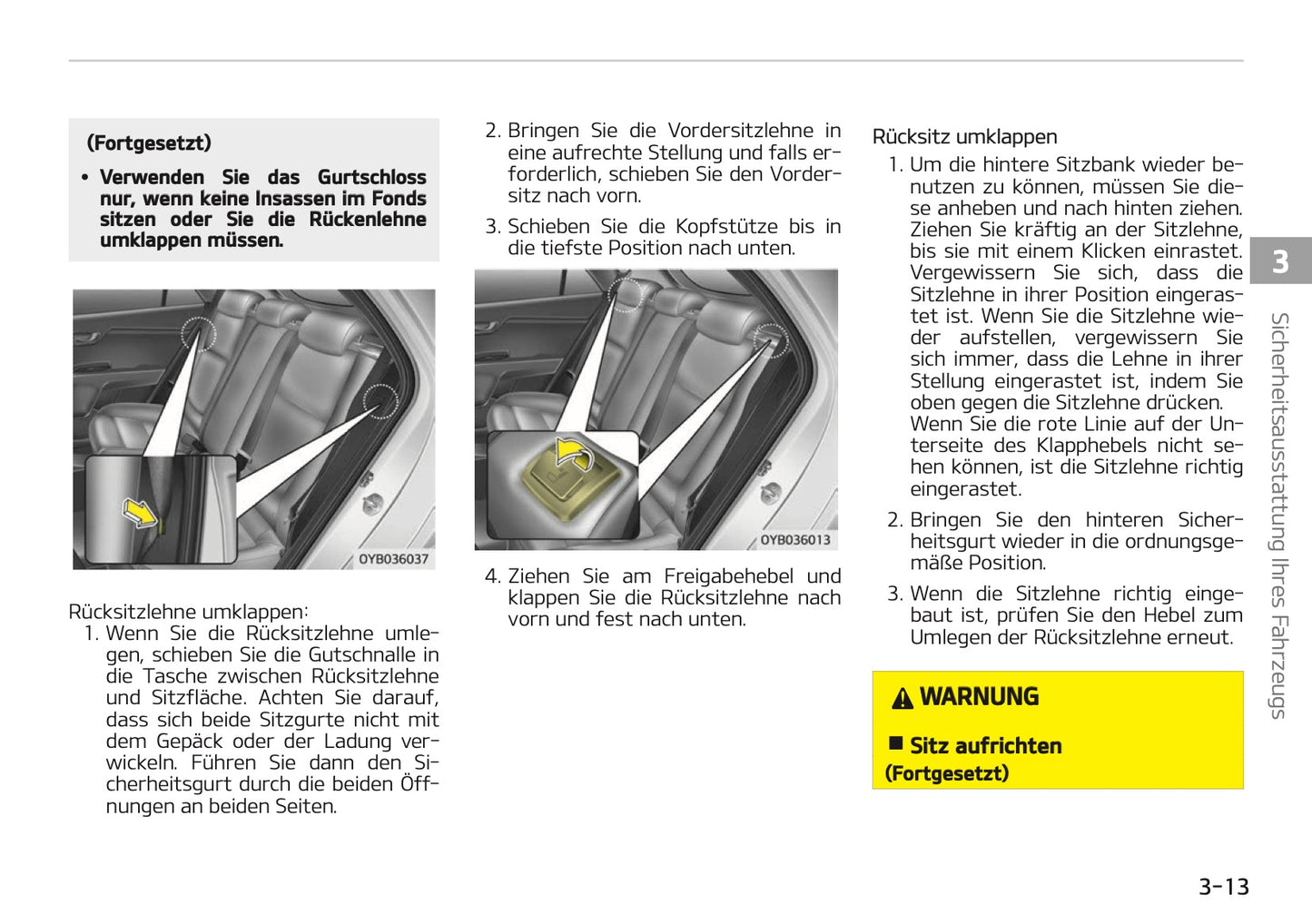 (Fortgesetzt)

• Verwenden Sie das Gurtschloss nur, wenn keine Insassen im Fonds sitzen oder Sie die Rückenlehne umklappen müssen.

OYB036037

Rücksitzlehne umklappen:

1. Wenn Sie die Rücksitzlehne umlegen, schieben Sie die Gutschnalle in die Tasche zwischen Rücksitzlehne und Sitzfläche. Achten Sie darauf, dass sich beide Sitzgurte nicht mit dem Gepäck oder der Ladung verwickeln. Führen Sie dann den Sicherheitsgurt durch die beiden Öffnungen an beiden Seiten.

2. Bringen Sie die Vordersitzlehne in eine aufrechte Stellung und falls erforderlich, schieben Sie den Vordersitz nach vorn.

3. Schieben Sie die Kopfstütze bis in die tiefste Position nach unten.

OYB036013

4. Ziehen Sie am Freigabehebel und klappen Sie die Rücksitzlehne nach vorn und fest nach unten.

Rücksitz umklappen

1. Um die hintere Sitzbank wieder benutzen zu können, müssen Sie diese anheben und nach hinten ziehen. Ziehen Sie kräftig an der Sitzlehne, bis sie mit einem Klicken einrastet. Vergewissern Sie sich, dass die Sitzlehne in ihrer Position eingerastet ist. Wenn Sie die Sitzlehne wieder aufstellen, vergewissern Sie sich immer, dass die Lehne in ihrer Stellung eingerastet ist, indem Sie oben gegen die Sitzlehne drücken. Wenn Sie die rote Linie auf der Unterseite des Klapphebels nicht sehen können, ist die Sitzlehne richtig eingerastet.

2. Bringen Sie den hinteren Sicherheitsgurt wieder in die ordnungsgemäße Position.

3. Wenn die Sitzlehne richtig eingebaut ist, prüfen Sie den Hebel zum Umlegen der Rücksitzlehne erneut.

WARNUNG

■ Sitz aufrichten
(Fortgesetzt)

3

Sicherheitsausstattung Ihres Fahrzeugs

3-13