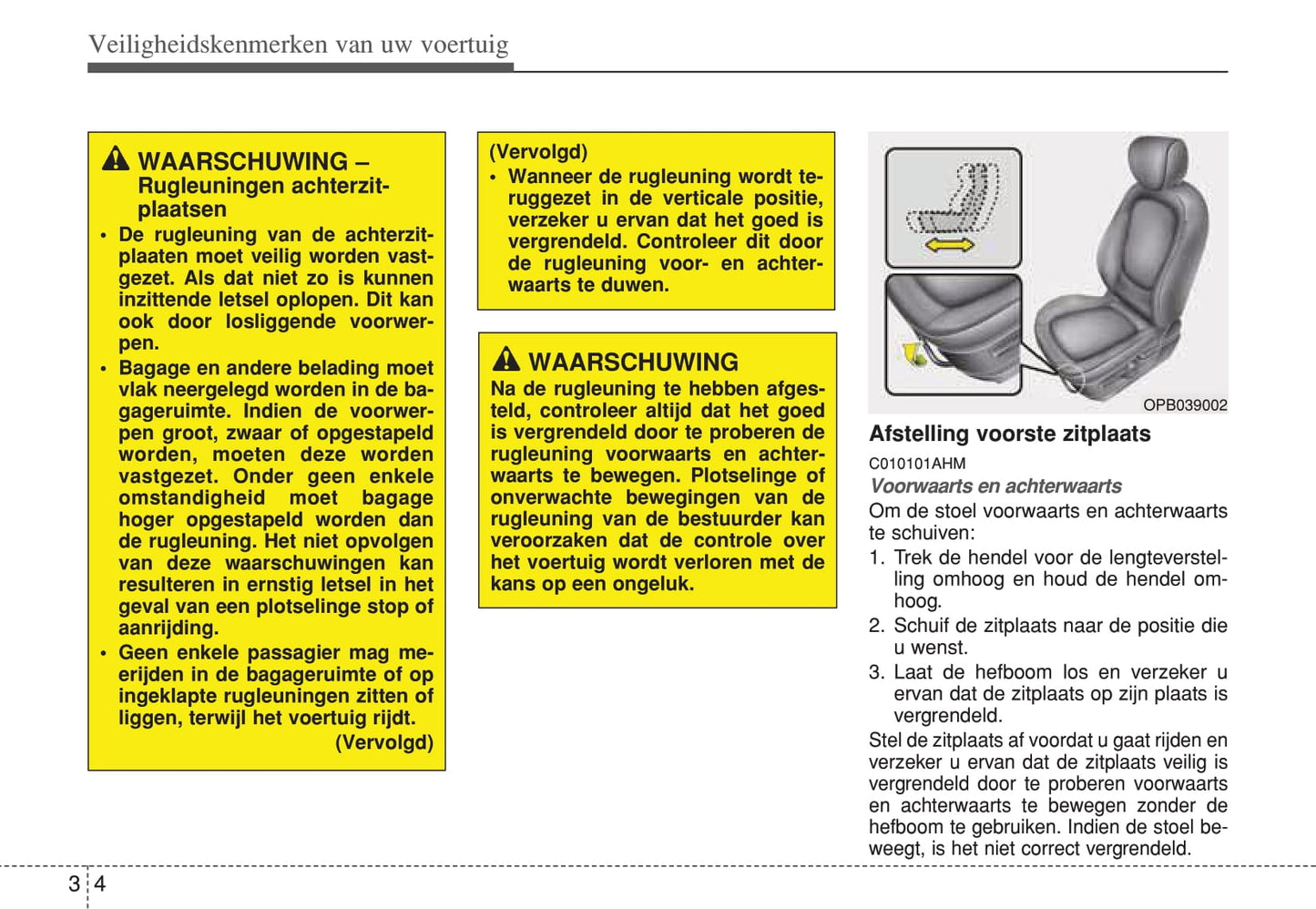 Veiligheidskenmerken van uw voertuig

WAARSCHUWING – Rugleuningen achterzitplaatsen

• De rugleuning van de achterzitplaaten moet veilig worden vastgezet. Als dat niet zo is kunnen inzittende letsel oplopen. Dit kan ook door losliggende voorwerpen.
• Bagage en andere belading moet vlak neergelegd worden in de bagageruimte. Indien de voorwerpen groot, zwaar of opgestapeld worden, moeten deze worden vastgezet. Onder geen enkele omstandigheid moet bagage hoger opgestapeld worden dan de rugleuning. Het niet opvolgen van deze waarschuwingen kan resulteren in ernstig letsel in het geval van een plotselinge stop of aanrijding.
• Geen enkele passagier mag meerijden in de bagageruimte of op ingeklapte rugleuningen zitten of liggen, terwijl het voertuig rijdt.
(Vervolgd)

(Vervolgd)
• Wanneer de rugleuning wordt teruggezet in de verticale positie, verzeker u ervan dat het goed is vergrendeld. Controleer dit door de rugleuning voor- en achterwaarts te duwen.

WAARSCHUWING
Na de rugleuning te hebben afgesteld, controleer altijd dat het goed is vergrendeld door te proberen de rugleuning voorwaarts en achterwaarts te bewegen. Plotselinge of onverwachte bewegingen van de rugleuning van de bestuurder kan veroorzaken dat de controle over het voertuig wordt verloren met de kans op een ongeluk.

OPB039002

Afstelling voorste zitplaats
C010101AHM
Voorwaarts en achterwaarts
Om de stoel voorwaarts en achterwaarts te schuiven:
1. Trek de hendel voor de lengteverstelling omhoog en houd de hendel omhoog.
2. Schuif de zitplaats naar de positie die u wenst.
3. Laat de hefboom los en verzeker u ervan dat de zitplaats op zijn plaats is vergrendeld.
Stel de zitplaats af voordat u gaat rijden en verzeker u ervan dat de zitplaats veilig is vergrendeld door te proberen voorwaarts en achterwaarts te bewegen zonder de hefboom te gebruiken. Indien de stoel beweegt, is het niet correct vergrendeld.

3 4