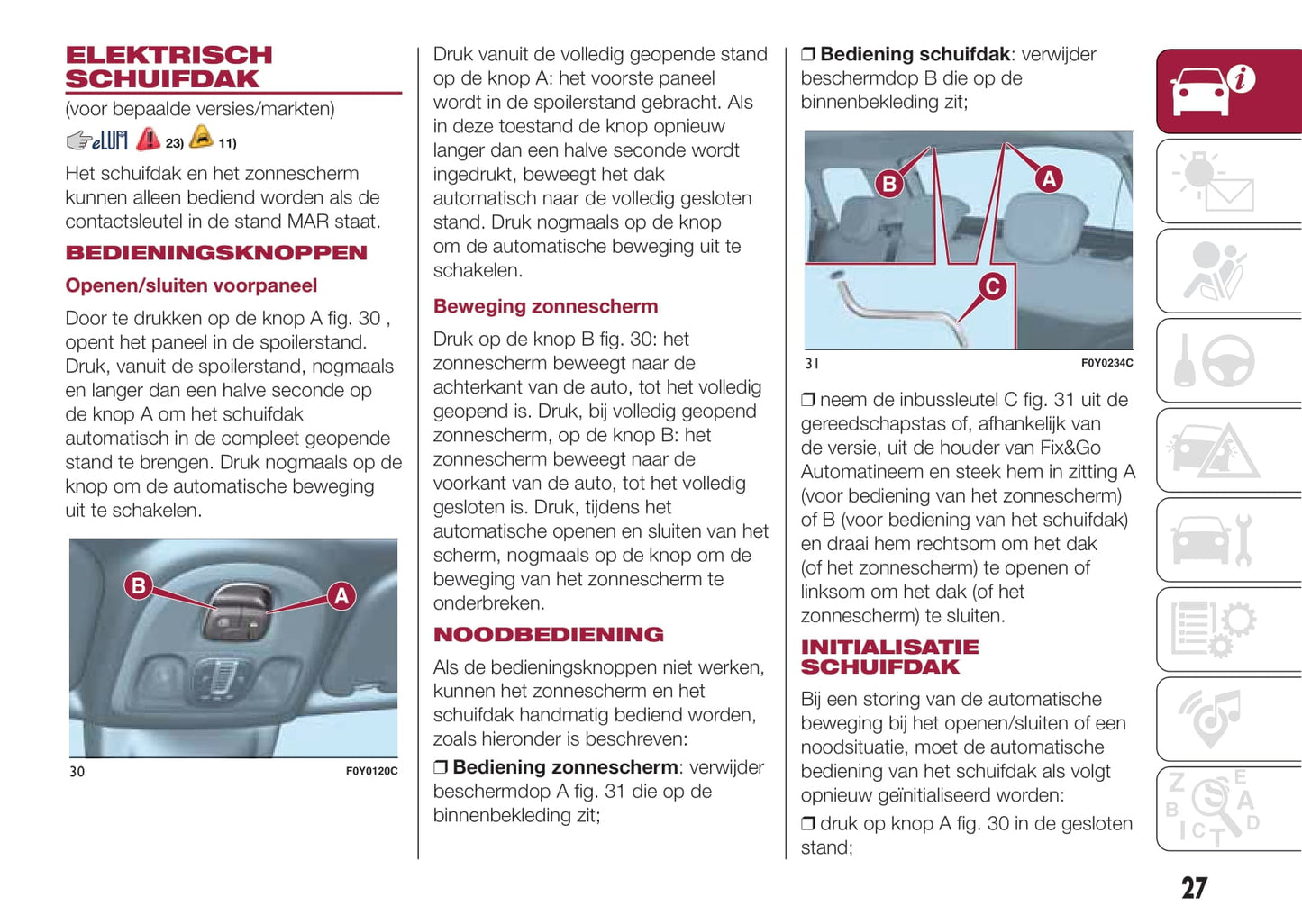 ELEKTRISCH SCHUIFDAK

(voor bepaalde versies/markten)

eLUM 23) 11)

Het schuifdak en het zonnescherm kunnen alleen bediend worden als de contactsleutel in de stand MAR staat.

BEDIENINGSKNOPPEN

Openen/sluiten voorpaneel

Door te drukken op de knop A fig. 30 , opent het paneel in de spoilerstand. Druk, vanuit de spoilerstand, nogmaals en langer dan een halve seconde op de knop A om het schuifdak automatisch in de compleet geopende stand te brengen. Druk nogmaals op de knop om de automatische beweging uit te schakelen.

B A

30 F0Y0120C

Druk vanuit de volledig geopende stand op de knop A: het voorste paneel wordt in de spoilerstand gebracht. Als in deze toestand de knop opnieuw langer dan een halve seconde wordt ingedrukt, beweegt het dak automatisch naar de volledig gesloten stand. Druk nogmaals op de knop om de automatische beweging uit te schakelen.

Beweging zonnescherm

Druk op de knop B fig. 30: het zonnescherm beweegt naar de achterkant van de auto, tot het volledig geopend is. Druk, bij volledig geopend zonnescherm, op de knop B: het zonnescherm beweegt naar de voorkant van de auto, tot het volledig gesloten is. Druk, tijdens het automatische openen en sluiten van het scherm, nogmaals op de knop om de beweging van het zonnescherm te onderbreken.

NOODBEDIENING

Als de bedieningsknoppen niet werken, kunnen het zonnescherm en het schuifdak handmatig bediend worden, zoals hieronder is beschreven:

❒ Bediening zonnescherm: verwijder beschermdop A fig. 31 die op de binnenbekleding zit;

❒ Bediening schuifdak: verwijder beschermdop B die op de binnenbekleding zit;

B A C

31 F0Y0234C

❒ neem de inbussleutel C fig. 31 uit de gereedschapstas of, afhankelijk van de versie, uit de houder van Fix&Go Automatineem en steek hem in zitting A (voor bediening van het zonnescherm) of B (voor bediening van het schuifdak) en draai hem rechtsom om het dak (of het zonnescherm) te openen of linksom om het dak (of het zonnescherm) te sluiten.

INITIALISATIE SCHUIFDAK

Bij een storing van de automatische beweging bij het openen/sluiten of een noodsituatie, moet de automatische bediening van het schuifdak als volgt opnieuw geïnitialiseerd worden:

❒ druk op knop A fig. 30 in de gesloten stand;

27