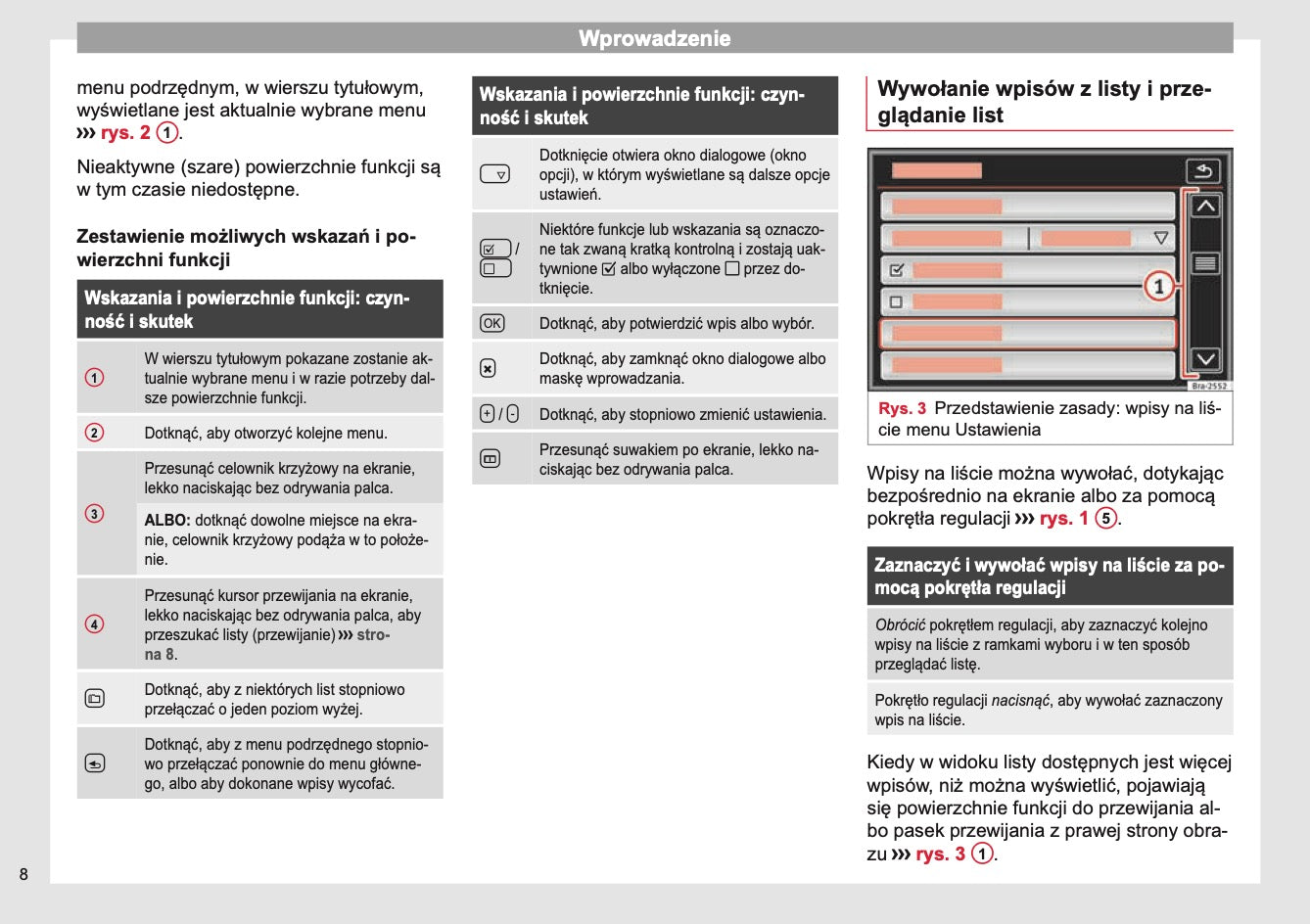 Wprowadzenie

menu podrzędnym, w wierszu tytułowym, wyświetlane jest aktualnie wybrane menu ››› rys. 2 1.

Nieaktywne (szare) powierzchnie funkcji są w tym czasie niedostępne.

Zestawienie możliwych wskazań i powierzchni funkcji

| Wskazania i powierzchnie funkcji: czynność i skutek | |
|---|---|
| 1 | W wierszu tytułowym pokazane zostanie aktualnie wybrane menu i w razie potrzeby dalsze powierzchnie funkcji. |
| 2 | Dotknąć, aby otworzyć kolejne menu. |
| 3 | Przesunąć celownik krzyżowy na ekranie, lekko naciskając bez odrywania palca. ALBO: dotknąć dowolne miejsce na ekranie, celownik krzyżowy podąża w to położenie. |
| 4 | Przesunąć kursor przewijania na ekranie, lekko naciskając bez odrywania palca, aby przeszukać listy (przewijanie) ››› strona 8. |
| | Dotknąć, aby z niektórych list stopniowo przełączać o jeden poziom wyżej. |
| | Dotknąć, aby z menu podrzędnego stopniowo przełączać ponownie do menu głównego, albo aby dokonane wpisy wycofać. |

| Wskazania i powierzchnie funkcji: czynność i skutek | |
|---|---|
| | Dotknięcie otwiera okno dialogowe (okno opcji), w którym wyświetlane są dalsze opcje ustawień. |
| / | Niektóre funkcje lub wskazania są oznaczone tak zwaną kratką kontrolną i zostają uaktywnione ☑ albo wyłączone ☐ przez dotknięcie. |
| OK | Dotknąć, aby potwierdzić wpis albo wybór. |
| | Dotknąć, aby zamknąć okno dialogowe albo maskę wprowadzania. |
| + / - | Dotknąć, aby stopniowo zmienić ustawienia. |
| | Przesunąć suwakiem po ekranie, lekko naciskając bez odrywania palca. |

Wywołanie wpisów z listy i przeglądanie list

1

Bra-2552

Rys. 3 Przedstawienie zasady: wpisy na liście menu Ustawienia

Wpisy na liście można wywołać, dotykając bezpośrednio na ekranie albo za pomocą pokrętła regulacji ››› rys. 1 5.

| Zaznaczyć i wywołać wpisy na liście za pomocą pokrętła regulacji |
|---|
| Obrócić pokrętłem regulacji, aby zaznaczyć kolejno wpisy na liście z ramkami wyboru i w ten sposób przeglądać listę. |
| Pokrętło regulacji nacisnąć, aby wywołać zaznaczony wpis na liście. |

Kiedy w widoku listy dostępnych jest więcej wpisów, niż można wyświetlić, pojawiają się powierzchnie funkcji do przewijania albo pasek przewijania z prawej strony obrazu ››› rys. 3 1.

8