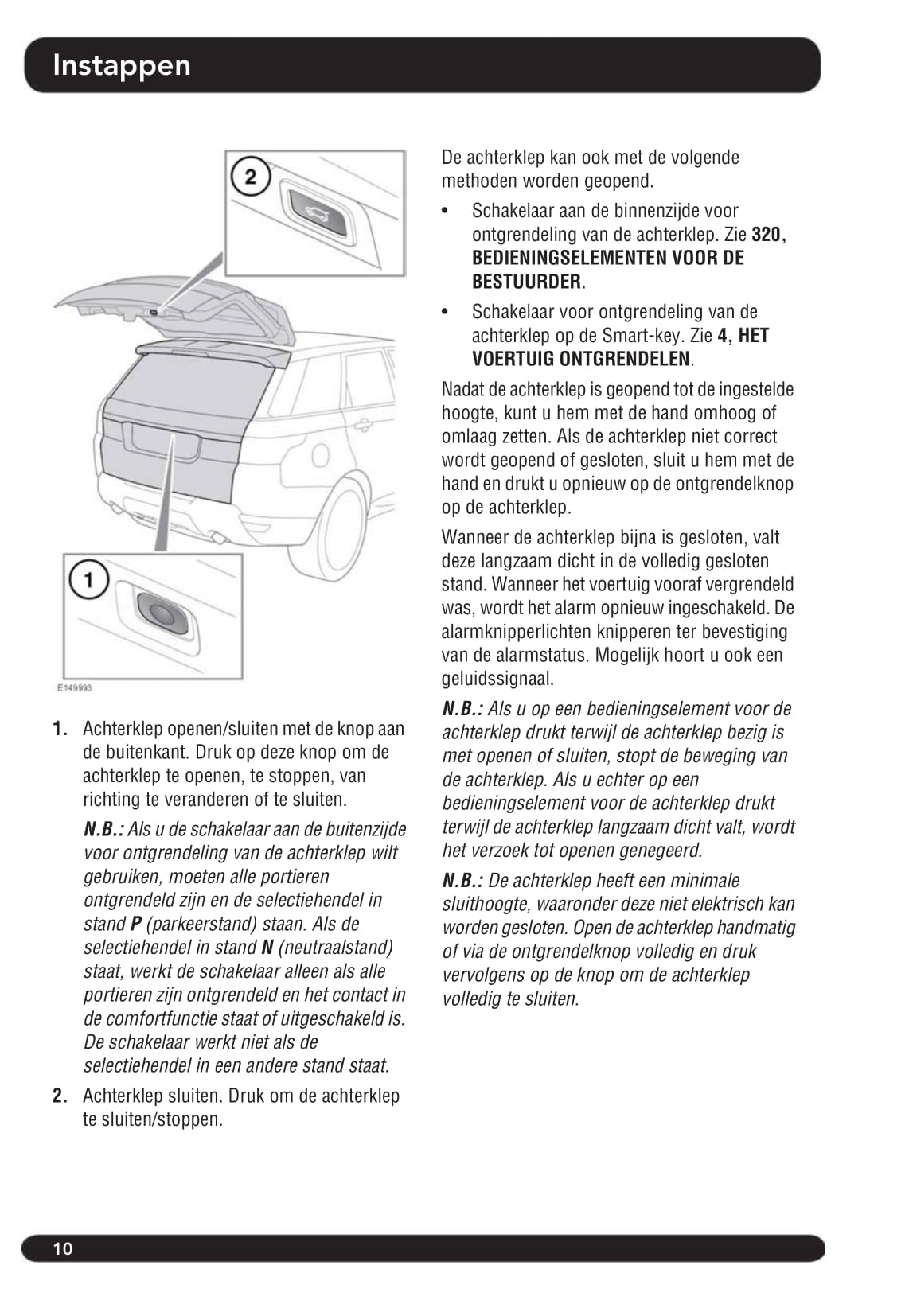 Instappen

2

1

E149993

1. Achterklep openen/sluiten met de knop aan de buitenkant. Druk op deze knop om de achterklep te openen, te stoppen, van richting te veranderen of te sluiten.

N.B.: Als u de schakelaar aan de buitenzijde voor ontgrendeling van de achterklep wilt gebruiken, moeten alle portieren ontgrendeld zijn en de selectiehendel in stand P (parkeerstand) staan. Als de selectiehendel in stand N (neutraalstand) staat, werkt de schakelaar alleen als alle portieren zijn ontgrendeld en het contact in de comfortfunctie staat of uitgeschakeld is. De schakelaar werkt niet als de selectiehendel in een andere stand staat.

2. Achterklep sluiten. Druk om de achterklep te sluiten/stoppen.

De achterklep kan ook met de volgende methoden worden geopend.

• Schakelaar aan de binnenzijde voor ontgrendeling van de achterklep. Zie 320, BEDIENINGSELEMENTEN VOOR DE BESTUURDER.

• Schakelaar voor ontgrendeling van de achterklep op de Smart-key. Zie 4, HET VOERTUIG ONTGRENDELEN.

Nadat de achterklep is geopend tot de ingestelde hoogte, kunt u hem met de hand omhoog of omlaag zetten. Als de achterklep niet correct wordt geopend of gesloten, sluit u hem met de hand en drukt u opnieuw op de ontgrendelknop op de achterklep.

Wanneer de achterklep bijna is gesloten, valt deze langzaam dicht in de volledig gesloten stand. Wanneer het voertuig vooraf vergrendeld was, wordt het alarm opnieuw ingeschakeld. De alarmknipperlichten knipperen ter bevestiging van de alarmstatus. Mogelijk hoort u ook een geluidssignaal.

N.B.: Als u op een bedieningselement voor de achterklep drukt terwijl de achterklep bezig is met openen of sluiten, stopt de beweging van de achterklep. Als u echter op een bedieningselement voor de achterklep drukt terwijl de achterklep langzaam dicht valt, wordt het verzoek tot openen genegeerd.

N.B.: De achterklep heeft een minimale sluithoogte, waaronder deze niet elektrisch kan worden gesloten. Open de achterklep handmatig of via de ontgrendelknop volledig en druk vervolgens op de knop om de achterklep volledig te sluiten.

10