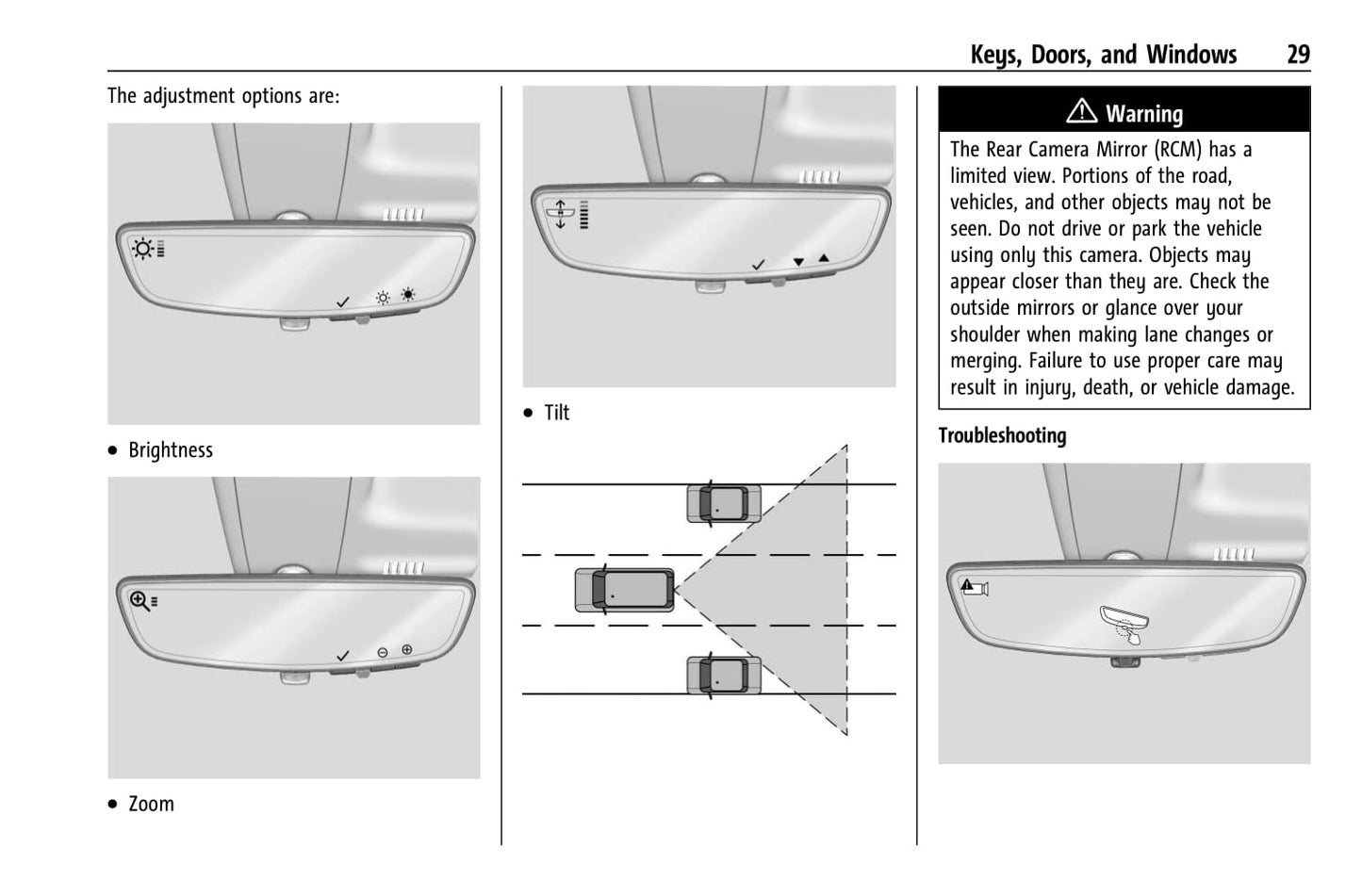 Keys, Doors, and Windows 29

The adjustment options are:

• Brightness

• Zoom

• Tilt

⚠ Warning

The Rear Camera Mirror (RCM) has a limited view. Portions of the road, vehicles, and other objects may not be seen. Do not drive or park the vehicle using only this camera. Objects may appear closer than they are. Check the outside mirrors or glance over your shoulder when making lane changes or merging. Failure to use proper care may result in injury, death, or vehicle damage.

Troubleshooting