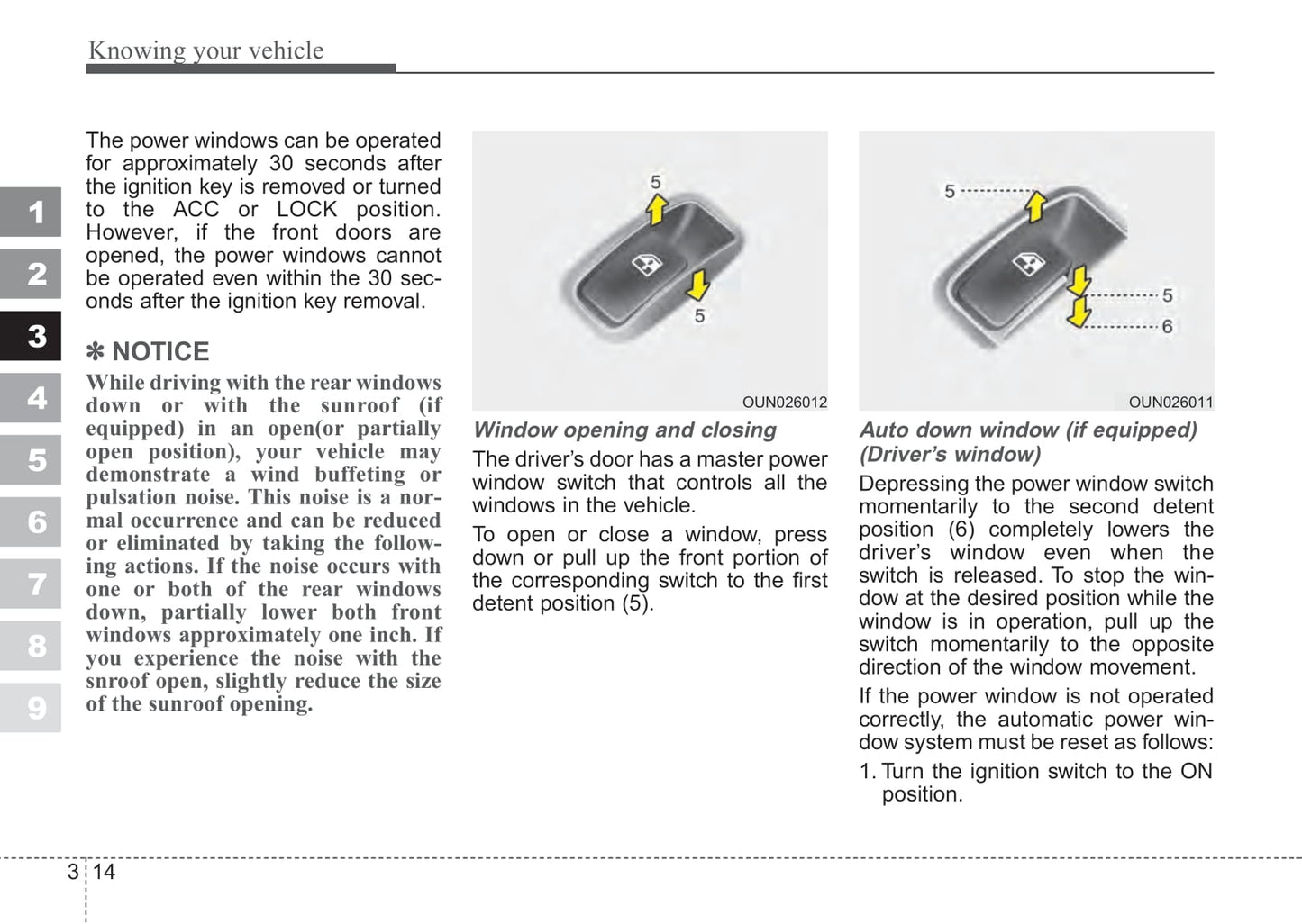 Knowing your vehicle

1
2
3
4
5
6
7
8
9

The power windows can be operated for approximately 30 seconds after the ignition key is removed or turned to the ACC or LOCK position. However, if the front doors are opened, the power windows cannot be operated even within the 30 seconds after the ignition key removal.

✽ NOTICE

While driving with the rear windows down or with the sunroof (if equipped) in an open(or partially open position), your vehicle may demonstrate a wind buffeting or pulsation noise. This noise is a normal occurrence and can be reduced or eliminated by taking the following actions. If the noise occurs with one or both of the rear windows down, partially lower both front windows approximately one inch. If you experience the noise with the snroof open, slightly reduce the size of the sunroof opening.

5
5
OUN026012

Window opening and closing

The driver's door has a master power window switch that controls all the windows in the vehicle.

To open or close a window, press down or pull up the front portion of the corresponding switch to the first detent position (5).

5
5
6
OUN026011

Auto down window (if equipped) (Driver's window)

Depressing the power window switch momentarily to the second detent position (6) completely lowers the driver's window even when the switch is released. To stop the window at the desired position while the window is in operation, pull up the switch momentarily to the opposite direction of the window movement.

If the power window is not operated correctly, the automatic power window system must be reset as follows:

1. Turn the ignition switch to the ON position.

3 14