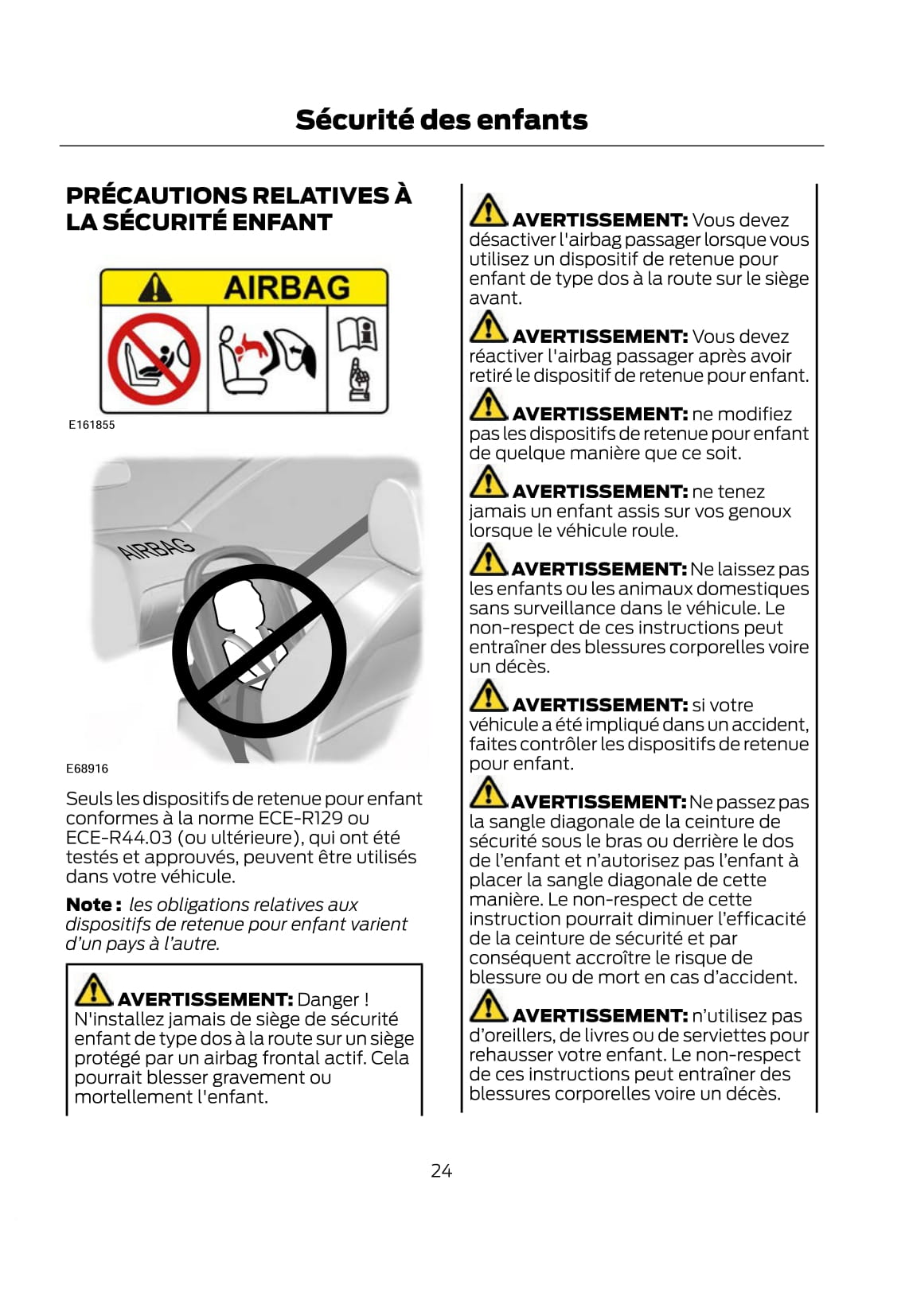 Sécurité des enfants

PRÉCAUTIONS RELATIVES À LA SÉCURITÉ ENFANT

AIRBAG

E161855

AIRBAG

E68916

Seuls les dispositifs de retenue pour enfant conformes à la norme ECE-R129 ou ECE-R44.03 (ou ultérieure), qui ont été testés et approuvés, peuvent être utilisés dans votre véhicule.

Note : les obligations relatives aux dispositifs de retenue pour enfant varient d'un pays à l'autre.

AVERTISSEMENT: Danger ! N'installez jamais de siège de sécurité enfant de type dos à la route sur un siège protégé par un airbag frontal actif. Cela pourrait blesser gravement ou mortellement l'enfant.

AVERTISSEMENT: Vous devez désactiver l'airbag passager lorsque vous utilisez un dispositif de retenue pour enfant de type dos à la route sur le siège avant.

AVERTISSEMENT: Vous devez réactiver l'airbag passager après avoir retiré le dispositif de retenue pour enfant.

AVERTISSEMENT: ne modifiez pas les dispositifs de retenue pour enfant de quelque manière que ce soit.

AVERTISSEMENT: ne tenez jamais un enfant assis sur vos genoux lorsque le véhicule roule.

AVERTISSEMENT: Ne laissez pas les enfants ou les animaux domestiques sans surveillance dans le véhicule. Le non-respect de ces instructions peut entraîner des blessures corporelles voire un décès.

AVERTISSEMENT: si votre véhicule a été impliqué dans un accident, faites contrôler les dispositifs de retenue pour enfant.

AVERTISSEMENT: Ne passez pas la sangle diagonale de la ceinture de sécurité sous le bras ou derrière le dos de l'enfant et n'autorisez pas l'enfant à placer la sangle diagonale de cette manière. Le non-respect de cette instruction pourrait diminuer l'efficacité de la ceinture de sécurité et par conséquent accroître le risque de blessure ou de mort en cas d'accident.

AVERTISSEMENT: n'utilisez pas d'oreillers, de livres ou de serviettes pour rehausser votre enfant. Le non-respect de ces instructions peut entraîner des blessures corporelles voire un décès.

24