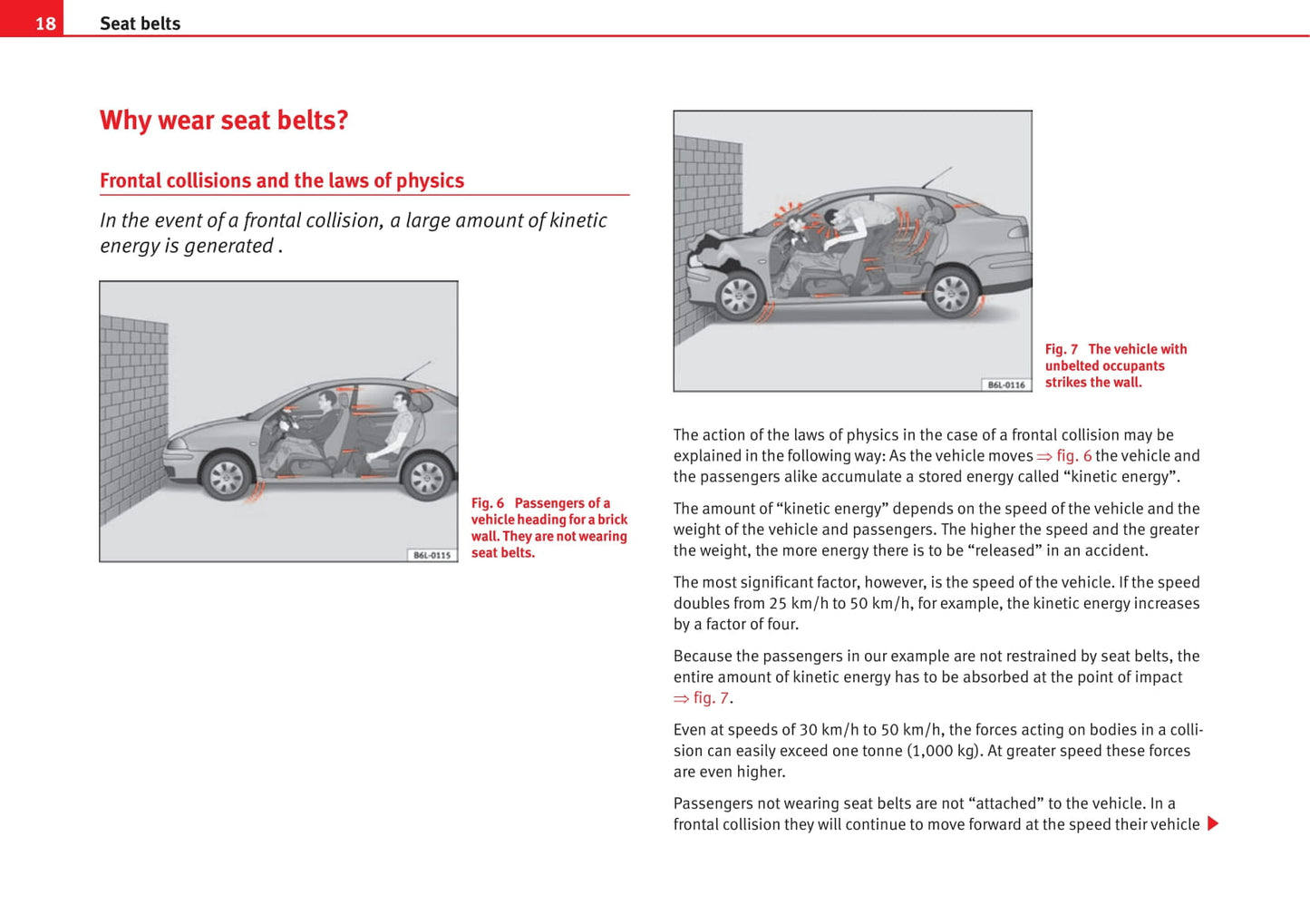 18 Seat belts

Why wear seat belts?

Frontal collisions and the laws of physics

In the event of a frontal collision, a large amount of kinetic energy is generated .

B6L-0115

Fig. 6 Passengers of a vehicle heading for a brick wall. They are not wearing seat belts.

B6L-0116

Fig. 7 The vehicle with unbelted occupants strikes the wall.

The action of the laws of physics in the case of a frontal collision may be explained in the following way: As the vehicle moves ⇒ fig. 6 the vehicle and the passengers alike accumulate a stored energy called “kinetic energy”.

The amount of “kinetic energy” depends on the speed of the vehicle and the weight of the vehicle and passengers. The higher the speed and the greater the weight, the more energy there is to be “released” in an accident.

The most significant factor, however, is the speed of the vehicle. If the speed doubles from 25 km/h to 50 km/h, for example, the kinetic energy increases by a factor of four.

Because the passengers in our example are not restrained by seat belts, the entire amount of kinetic energy has to be absorbed at the point of impact ⇒ fig. 7.

Even at speeds of 30 km/h to 50 km/h, the forces acting on bodies in a collision can easily exceed one tonne (1,000 kg). At greater speed these forces are even higher.

Passengers not wearing seat belts are not “attached” to the vehicle. In a frontal collision they will continue to move forward at the speed their vehicle