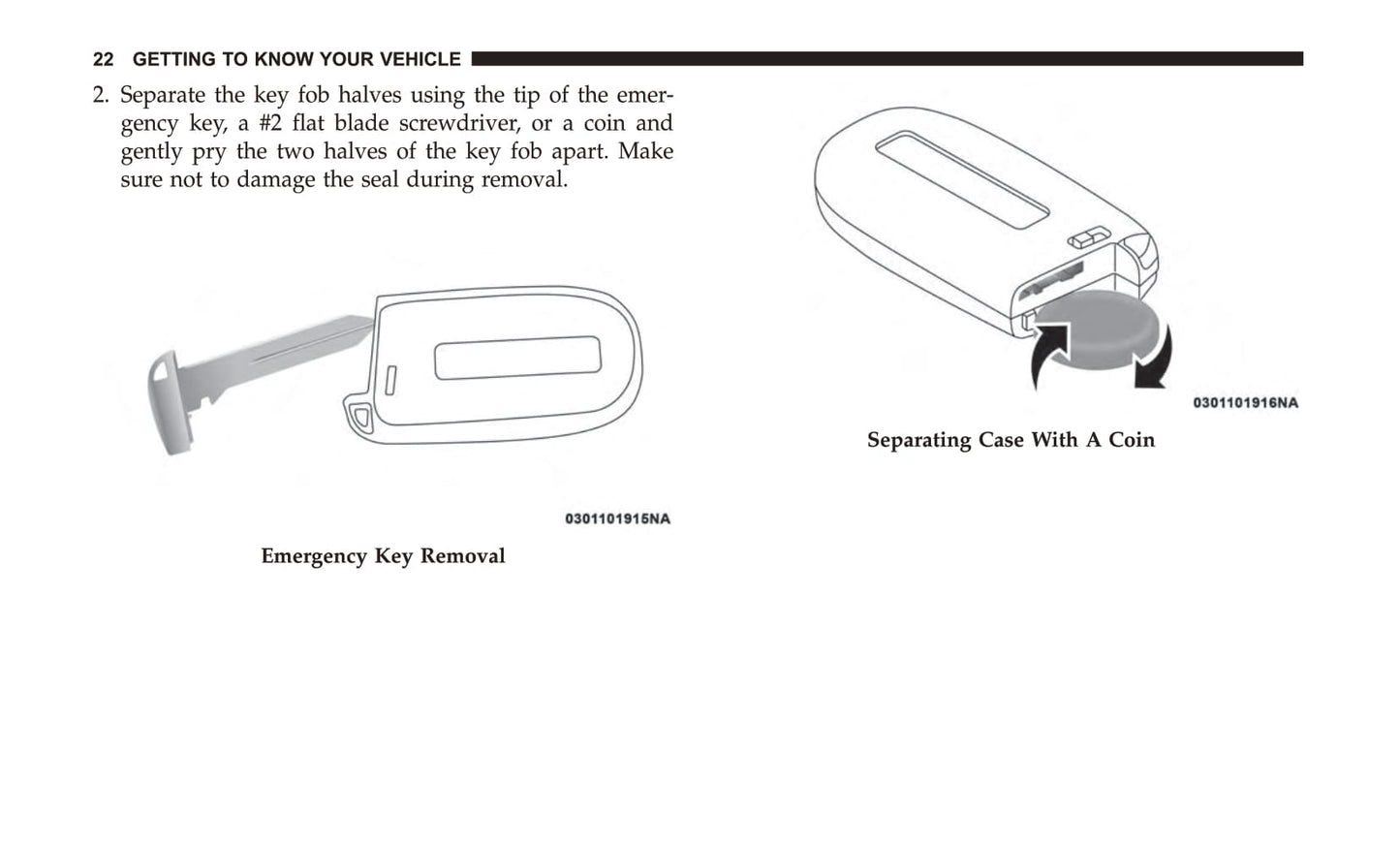 22 GETTING TO KNOW YOUR VEHICLE

2. Separate the key fob halves using the tip of the emergency key, a #2 flat blade screwdriver, or a coin and gently pry the two halves of the key fob apart. Make sure not to damage the seal during removal.

0301101915NA

Emergency Key Removal

0301101916NA

Separating Case With A Coin