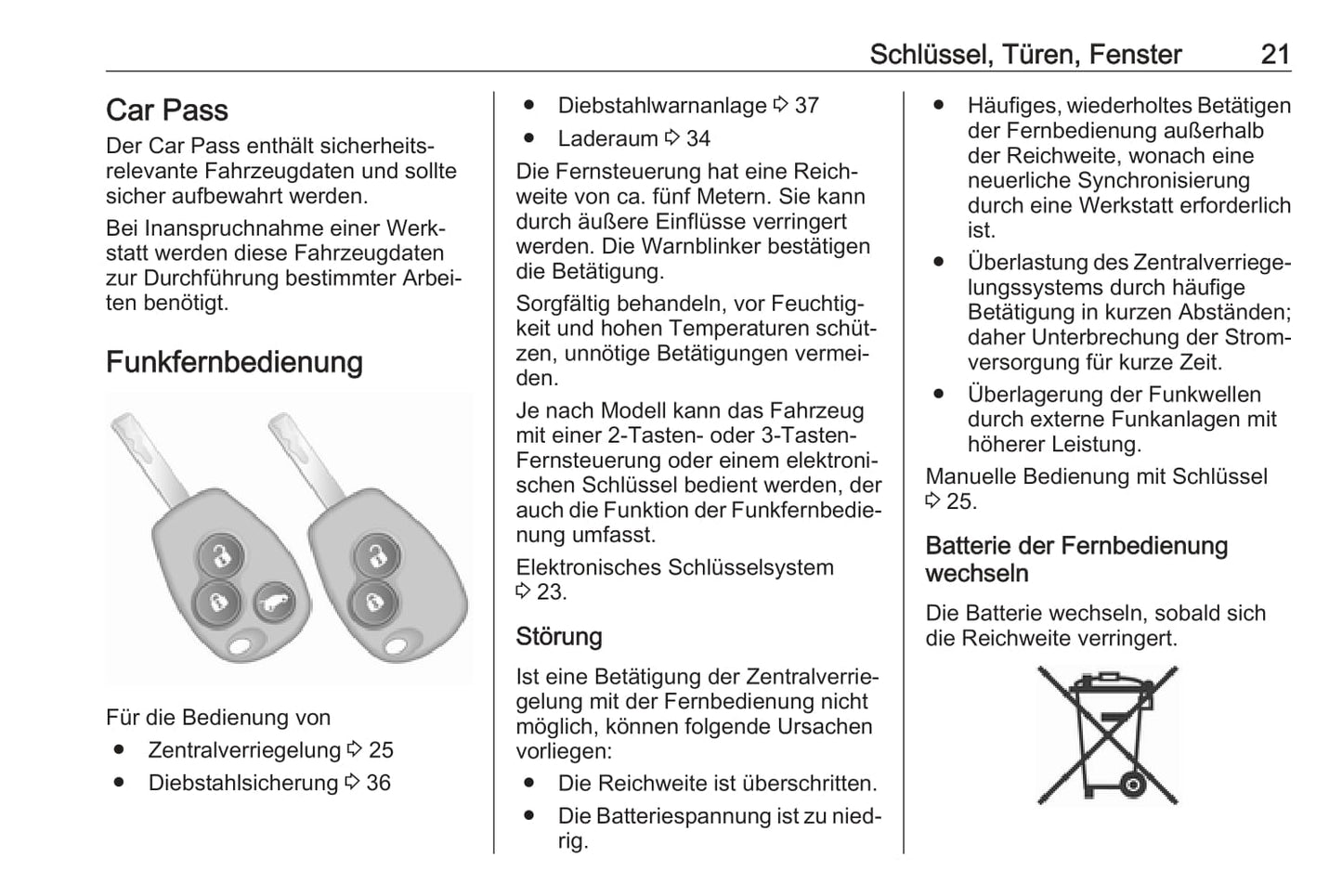 Schlüssel, Türen, Fenster 21

Car Pass
Der Car Pass enthält sicherheitsrelevante Fahrzeugdaten und sollte sicher aufbewahrt werden.

Bei Inanspruchnahme einer Werkstatt werden diese Fahrzeugdaten zur Durchführung bestimmter Arbeiten benötigt.

Funkfernbedienung

Für die Bedienung von
● Zentralverriegelung ⇨ 25
● Diebstahlsicherung ⇨ 36
● Diebstahlwarnanlage ⇨ 37
● Laderaum ⇨ 34

Die Fernsteuerung hat eine Reichweite von ca. fünf Metern. Sie kann durch äußere Einflüsse verringert werden. Die Warnblinker bestätigen die Betätigung.

Sorgfältig behandeln, vor Feuchtigkeit und hohen Temperaturen schützen, unnötige Betätigungen vermeiden.

Je nach Modell kann das Fahrzeug mit einer 2-Tasten- oder 3-Tasten-Fernsteuerung oder einem elektronischen Schlüssel bedient werden, der auch die Funktion der Funkfernbedienung umfasst.

Elektronisches Schlüsselsystem ⇨ 23.

Störung
Ist eine Betätigung der Zentralverriegelung mit der Fernbedienung nicht möglich, können folgende Ursachen vorliegen:
● Die Reichweite ist überschritten.
● Die Batteriespannung ist zu niedrig.
● Häufiges, wiederholtes Betätigen der Fernbedienung außerhalb der Reichweite, wonach eine neuerliche Synchronisierung durch eine Werkstatt erforderlich ist.
● Überlastung des Zentralverriegelungssystems durch häufige Betätigung in kurzen Abständen; daher Unterbrechung der Stromversorgung für kurze Zeit.
● Überlagerung der Funkwellen durch externe Funkanlagen mit höherer Leistung.

Manuelle Bedienung mit Schlüssel ⇨ 25.

Batterie der Fernbedienung wechseln
Die Batterie wechseln, sobald sich die Reichweite verringert.