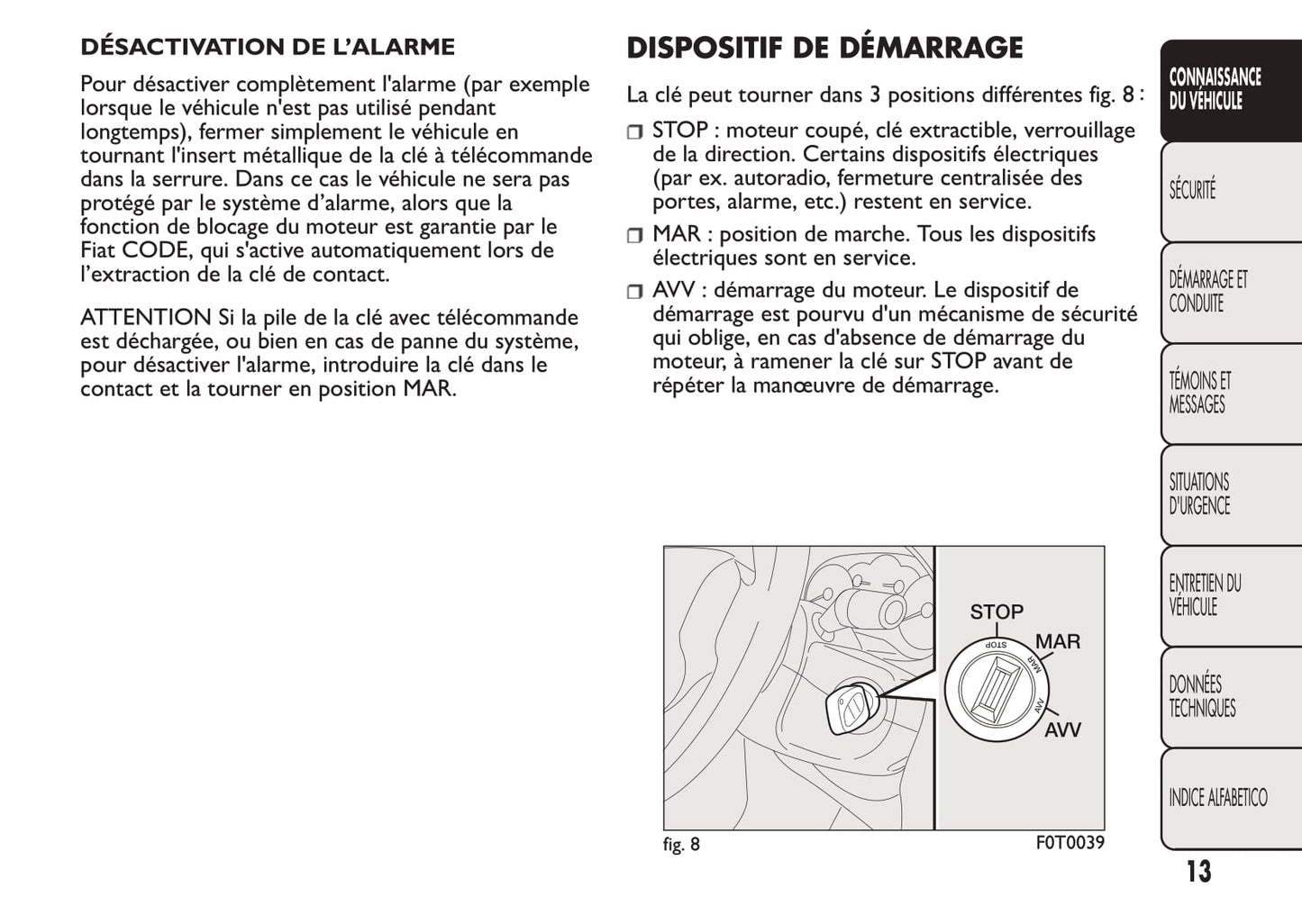 DÉSACTIVATION DE L'ALARME

Pour désactiver complètement l'alarme (par exemple lorsque le véhicule n'est pas utilisé pendant longtemps), fermer simplement le véhicule en tournant l'insert métallique de la clé à télécommande dans la serrure. Dans ce cas le véhicule ne sera pas protégé par le système d'alarme, alors que la fonction de blocage du moteur est garantie par le Fiat CODE, qui s'active automatiquement lors de l'extraction de la clé de contact.

ATTENTION Si la pile de la clé avec télécommande est déchargée, ou bien en cas de panne du système, pour désactiver l'alarme, introduire la clé dans le contact et la tourner en position MAR.

DISPOSITIF DE DÉMARRAGE

La clé peut tourner dans 3 positions différentes fig. 8 :

❒ STOP : moteur coupé, clé extractible, verrouillage de la direction. Certains dispositifs électriques (par ex. autoradio, fermeture centralisée des portes, alarme, etc.) restent en service.

❒ MAR : position de marche. Tous les dispositifs électriques sont en service.

❒ AVV : démarrage du moteur. Le dispositif de démarrage est pourvu d'un mécanisme de sécurité qui oblige, en cas d'absence de démarrage du moteur, à ramener la clé sur STOP avant de répéter la manœuvre de démarrage.

STOP
MAR
AVV
STOP
MAR
AVV

fig. 8
F0T0039

CONNAISSANCE DU VÉHICULE

SÉCURITÉ

DÉMARRAGE ET CONDUITE

TÉMOINS ET MESSAGES

SITUATIONS D'URGENCE

ENTRETIEN DU VÉHICULE

DONNÉES TECHNIQUES

INDICE ALFABETICO

13