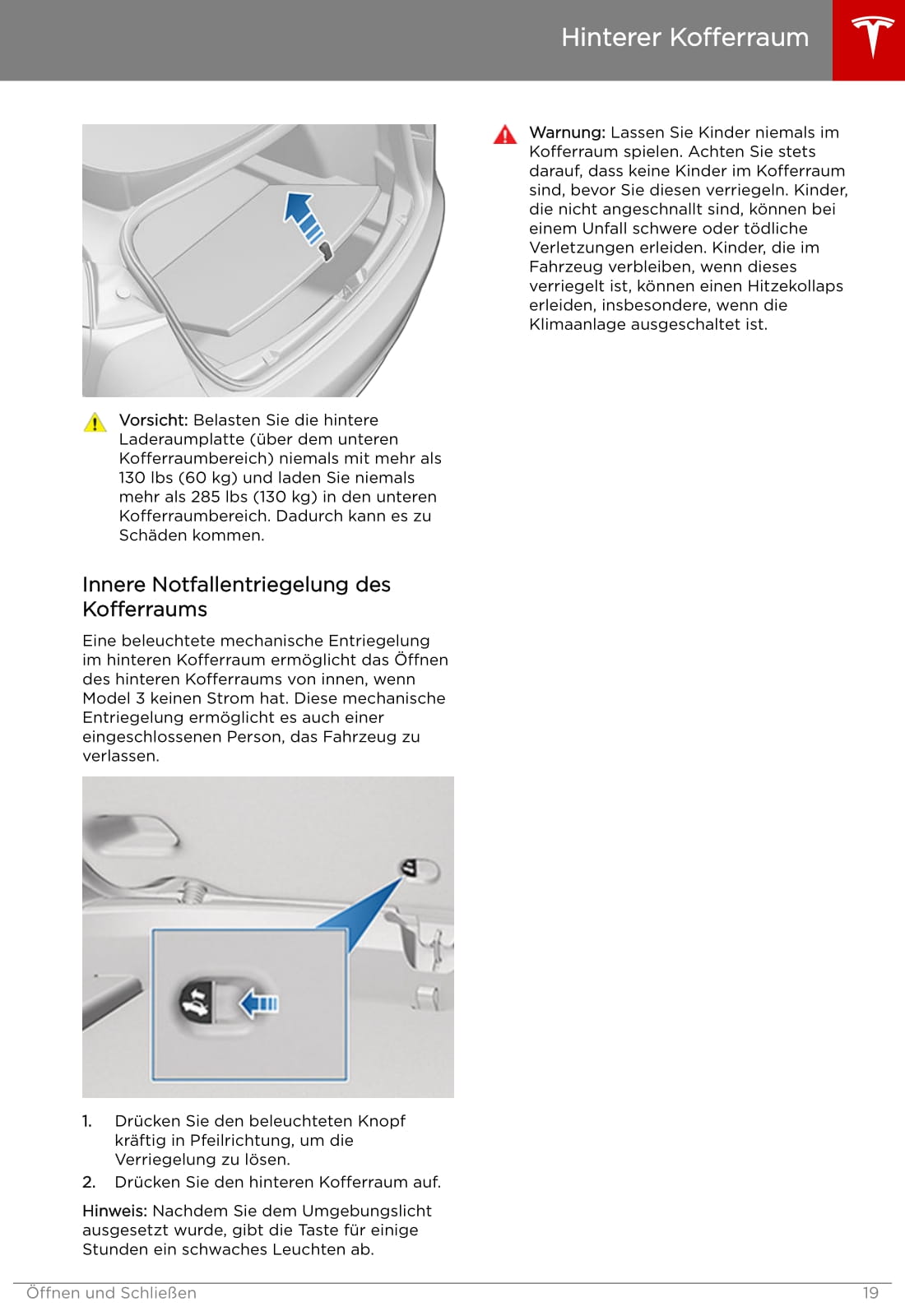 Hinterer Kofferraum

Vorsicht: Belasten Sie die hintere Laderaumplatte (über dem unteren Kofferraumbereich) niemals mit mehr als 130 lbs (60 kg) und laden Sie niemals mehr als 285 lbs (130 kg) in den unteren Kofferraumbereich. Dadurch kann es zu Schäden kommen.

Innere Notfallentriegelung des Kofferraums

Eine beleuchtete mechanische Entriegelung im hinteren Kofferraum ermöglicht das Öffnen des hinteren Kofferraums von innen, wenn Model 3 keinen Strom hat. Diese mechanische Entriegelung ermöglicht es auch einer eingeschlossenen Person, das Fahrzeug zu verlassen.

1. Drücken Sie den beleuchteten Knopf kräftig in Pfeilrichtung, um die Verriegelung zu lösen.
2. Drücken Sie den hinteren Kofferraum auf.

Hinweis: Nachdem Sie dem Umgebungslicht ausgesetzt wurde, gibt die Taste für einige Stunden ein schwaches Leuchten ab.

Warnung: Lassen Sie Kinder niemals im Kofferraum spielen. Achten Sie stets darauf, dass keine Kinder im Kofferraum sind, bevor Sie diesen verriegeln. Kinder, die nicht angeschnallt sind, können bei einem Unfall schwere oder tödliche Verletzungen erleiden. Kinder, die im Fahrzeug verbleiben, wenn dieses verriegelt ist, können einen Hitzekollaps erleiden, insbesondere, wenn die Klimaanlage ausgeschaltet ist.

Öffnen und Schließen 19