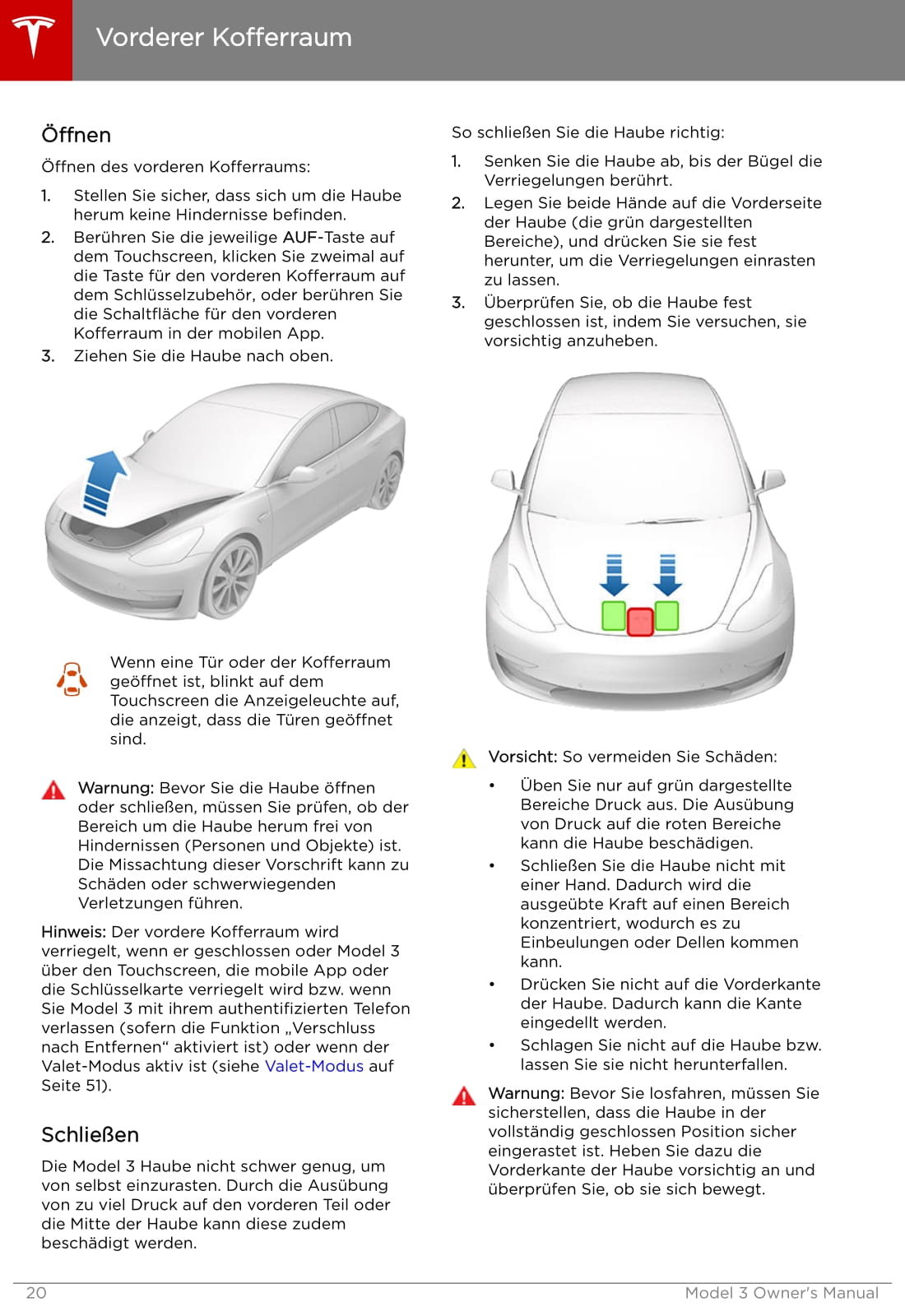 Vorderer Kofferraum

Öffnen

Öffnen des vorderen Kofferraums:

1. Stellen Sie sicher, dass sich um die Haube herum keine Hindernisse befinden.
2. Berühren Sie die jeweilige AUF-Taste auf dem Touchscreen, klicken Sie zweimal auf die Taste für den vorderen Kofferraum auf dem Schlüsselzubehör, oder berühren Sie die Schaltfläche für den vorderen Kofferraum in der mobilen App.
3. Ziehen Sie die Haube nach oben.

Wenn eine Tür oder der Kofferraum geöffnet ist, blinkt auf dem Touchscreen die Anzeigeleuchte auf, die anzeigt, dass die Türen geöffnet sind.

Warnung: Bevor Sie die Haube öffnen oder schließen, müssen Sie prüfen, ob der Bereich um die Haube herum frei von Hindernissen (Personen und Objekte) ist. Die Missachtung dieser Vorschrift kann zu Schäden oder schwerwiegenden Verletzungen führen.

Hinweis: Der vordere Kofferraum wird verriegelt, wenn er geschlossen oder Model 3 über den Touchscreen, die mobile App oder die Schlüsselkarte verriegelt wird bzw. wenn Sie Model 3 mit ihrem authentifizierten Telefon verlassen (sofern die Funktion „Verschluss nach Entfernen“ aktiviert ist) oder wenn der Valet-Modus aktiv ist (siehe Valet-Modus auf Seite 51).

Schließen

Die Model 3 Haube nicht schwer genug, um von selbst einzurasten. Durch die Ausübung von zu viel Druck auf den vorderen Teil oder die Mitte der Haube kann diese zudem beschädigt werden.

So schließen Sie die Haube richtig:

1. Senken Sie die Haube ab, bis der Bügel die Verriegelungen berührt.
2. Legen Sie beide Hände auf die Vorderseite der Haube (die grün dargestellten Bereiche), und drücken Sie sie fest herunter, um die Verriegelungen einrasten zu lassen.
3. Überprüfen Sie, ob die Haube fest geschlossen ist, indem Sie versuchen, sie vorsichtig anzuheben.

Vorsicht: So vermeiden Sie Schäden:

• Üben Sie nur auf grün dargestellte Bereiche Druck aus. Die Ausübung von Druck auf die roten Bereiche kann die Haube beschädigen.
• Schließen Sie die Haube nicht mit einer Hand. Dadurch wird die ausgeübte Kraft auf einen Bereich konzentriert, wodurch es zu Einbeulungen oder Dellen kommen kann.
• Drücken Sie nicht auf die Vorderkante der Haube. Dadurch kann die Kante eingedellt werden.
• Schlagen Sie nicht auf die Haube bzw. lassen Sie sie nicht herunterfallen.

Warnung: Bevor Sie losfahren, müssen Sie sicherstellen, dass die Haube in der vollständig geschlossen Position sicher eingerastet ist. Heben Sie dazu die Vorderkante der Haube vorsichtig an und überprüfen Sie, ob sie sich bewegt.

20 Model 3 Owner's Manual