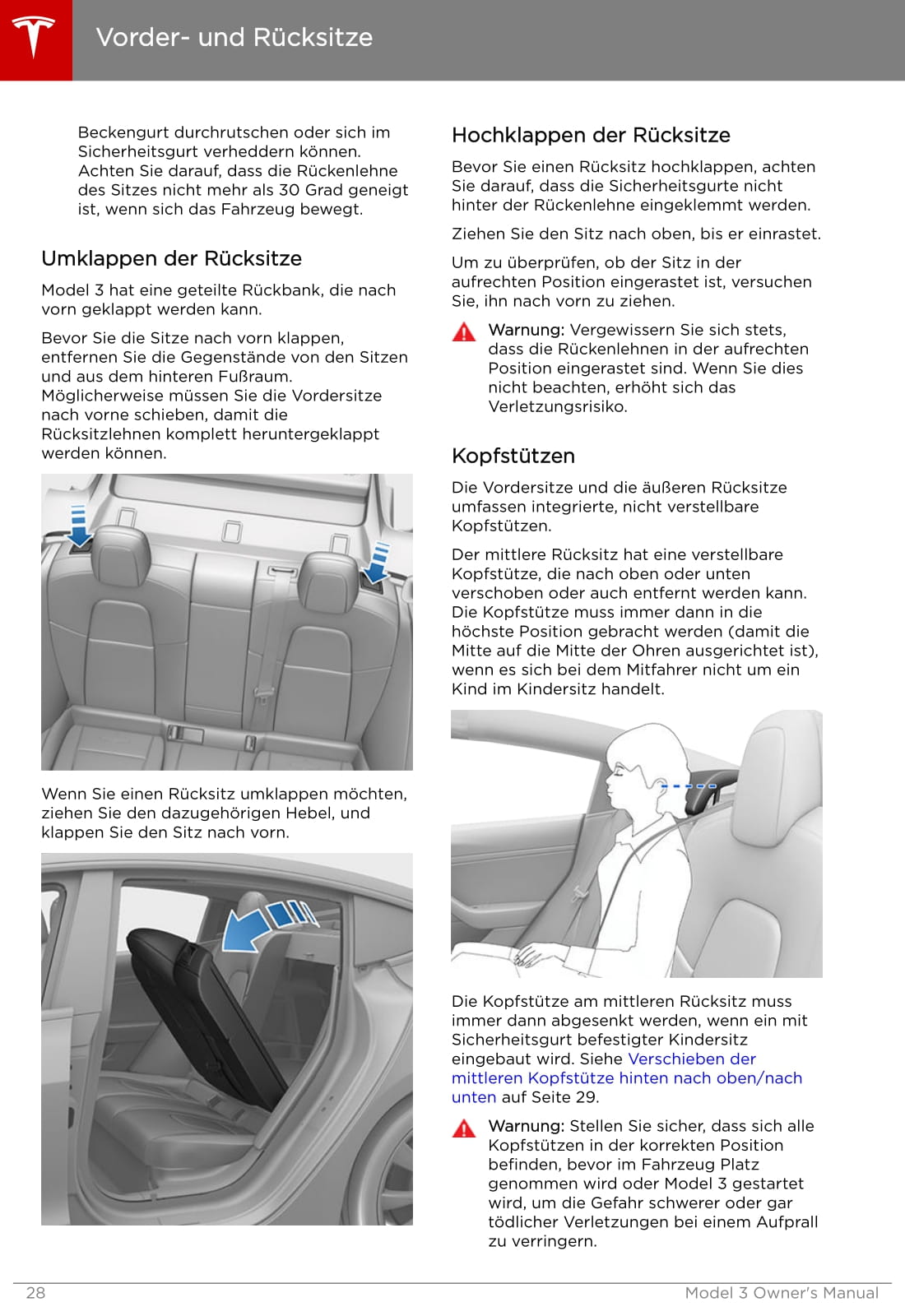 Vorder- und Rücksitze

Beckengurt durchrutschen oder sich im Sicherheitsgurt verheddern können. Achten Sie darauf, dass die Rückenlehne des Sitzes nicht mehr als 30 Grad geneigt ist, wenn sich das Fahrzeug bewegt.

Umklappen der Rücksitze

Model 3 hat eine geteilte Rückbank, die nach vorn geklappt werden kann.

Bevor Sie die Sitze nach vorn klappen, entfernen Sie die Gegenstände von den Sitzen und aus dem hinteren Fußraum. Möglicherweise müssen Sie die Vordersitze nach vorne schieben, damit die Rücksitzlehnen komplett heruntergeklappt werden können.

Wenn Sie einen Rücksitz umklappen möchten, ziehen Sie den dazugehörigen Hebel, und klappen Sie den Sitz nach vorn.

Hochklappen der Rücksitze

Bevor Sie einen Rücksitz hochklappen, achten Sie darauf, dass die Sicherheitsgurte nicht hinter der Rückenlehne eingeklemmt werden.

Ziehen Sie den Sitz nach oben, bis er einrastet.

Um zu überprüfen, ob der Sitz in der aufrechten Position eingerastet ist, versuchen Sie, ihn nach vorn zu ziehen.

Warnung: Vergewissern Sie sich stets, dass die Rückenlehnen in der aufrechten Position eingerastet sind. Wenn Sie dies nicht beachten, erhöht sich das Verletzungsrisiko.

Kopfstützen

Die Vordersitze und die äußeren Rücksitze umfassen integrierte, nicht verstellbare Kopfstützen.

Der mittlere Rücksitz hat eine verstellbare Kopfstütze, die nach oben oder unten verschoben oder auch entfernt werden kann. Die Kopfstütze muss immer dann in die höchste Position gebracht werden (damit die Mitte auf die Mitte der Ohren ausgerichtet ist), wenn es sich bei dem Mitfahrer nicht um ein Kind im Kindersitz handelt.

Die Kopfstütze am mittleren Rücksitz muss immer dann abgesenkt werden, wenn ein mit Sicherheitsgurt befestigter Kindersitz eingebaut wird. Siehe Verschieben der mittleren Kopfstütze hinten nach oben/nach unten auf Seite 29.

Warnung: Stellen Sie sicher, dass sich alle Kopfstützen in der korrekten Position befinden, bevor im Fahrzeug Platz genommen wird oder Model 3 gestartet wird, um die Gefahr schwerer oder gar tödlicher Verletzungen bei einem Aufprall zu verringern.

28 Model 3 Owner's Manual