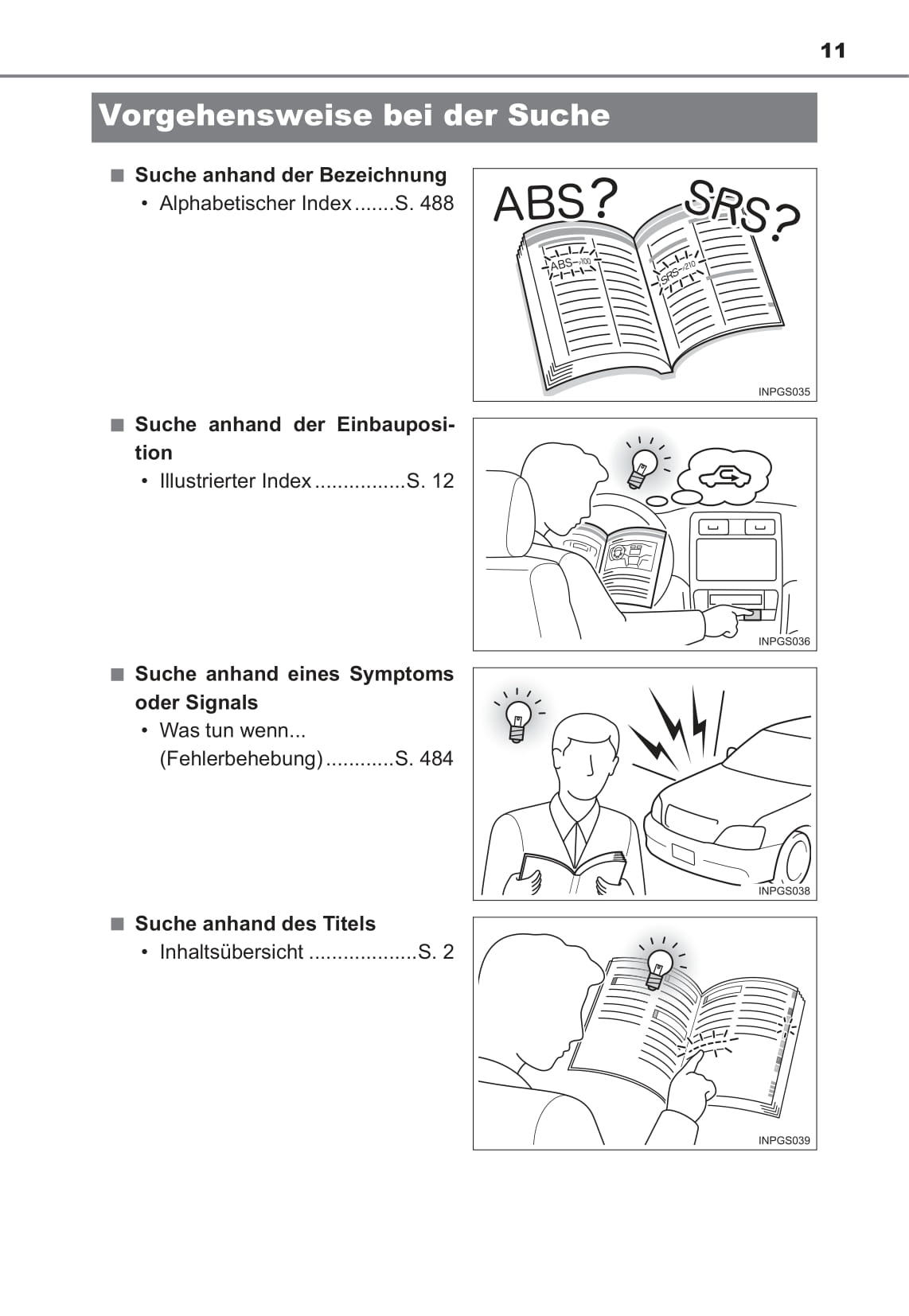 11

Vorgehensweise bei der Suche

■ Suche anhand der Bezeichnung
• Alphabetischer Index .......S. 488

ABS? SRS?

ABS→100

SRS→210

INPGS035

■ Suche anhand der Einbauposition
• Illustrierter Index ................S. 12

INPGS036

■ Suche anhand eines Symptoms oder Signals
• Was tun wenn... (Fehlerbehebung) ............S. 484

INPGS038

■ Suche anhand des Titels
• Inhaltsübersicht ...................S. 2

INPGS039