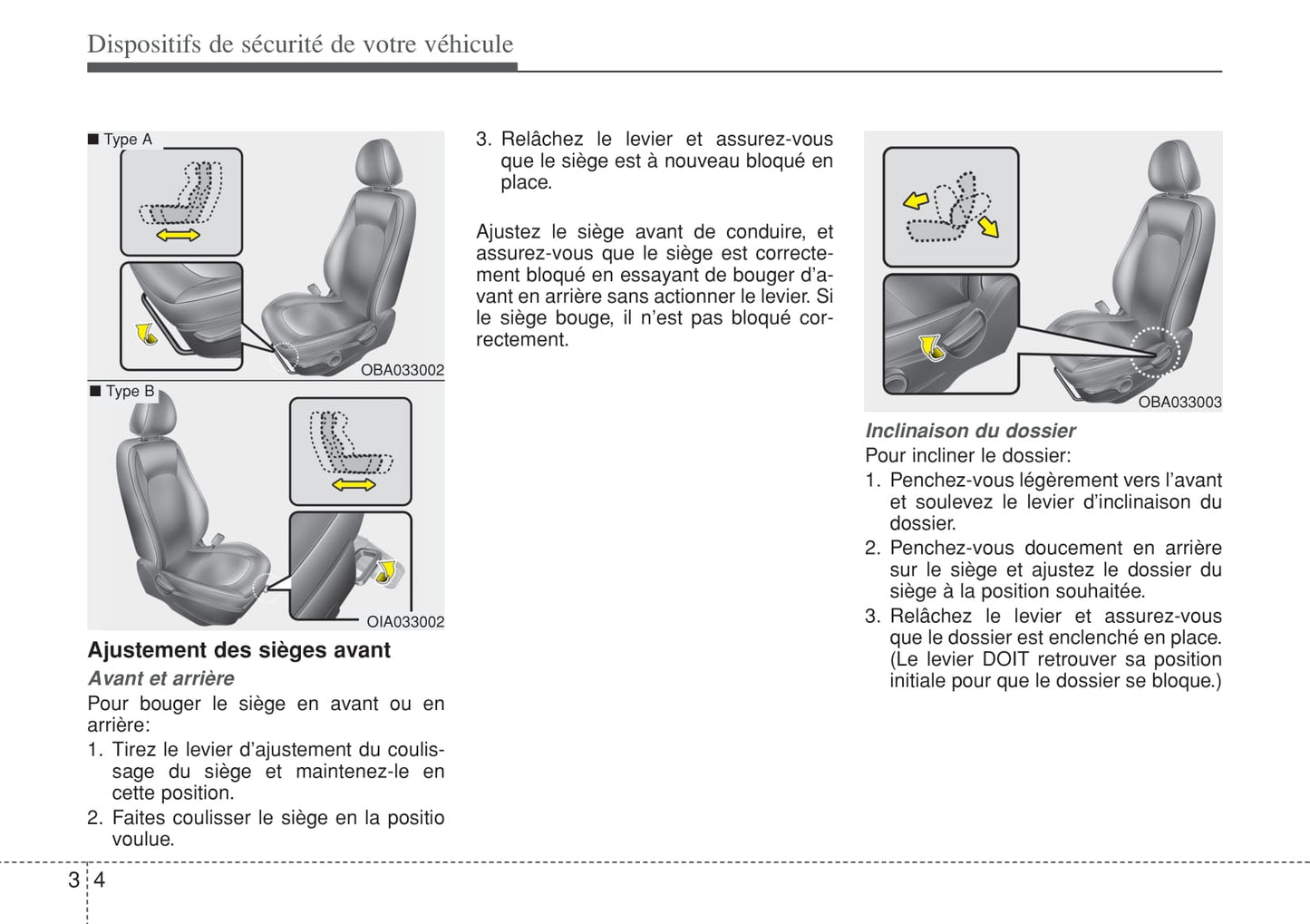 Dispositifs de sécurité de votre véhicule

■ Type A

OBA033002

■ Type B

OIA033002

Ajustement des sièges avant

Avant et arrière

Pour bouger le siège en avant ou en arrière:

1. Tirez le levier d'ajustement du coulissage du siège et maintenez-le en cette position.
2. Faites coulisser le siège en la positio voulue.
3. Relâchez le levier et assurez-vous que le siège est à nouveau bloqué en place.

Ajustez le siège avant de conduire, et assurez-vous que le siège est correctement bloqué en essayant de bouger d'avant en arrière sans actionner le levier. Si le siège bouge, il n'est pas bloqué correctement.

OBA033003

Inclinaison du dossier

Pour incliner le dossier:

1. Penchez-vous légèrement vers l'avant et soulevez le levier d'inclinaison du dossier.
2. Penchez-vous doucement en arrière sur le siège et ajustez le dossier du siège à la position souhaitée.
3. Relâchez le levier et assurez-vous que le dossier est enclenché en place. (Le levier DOIT retrouver sa position initiale pour que le dossier se bloque.)

3 4