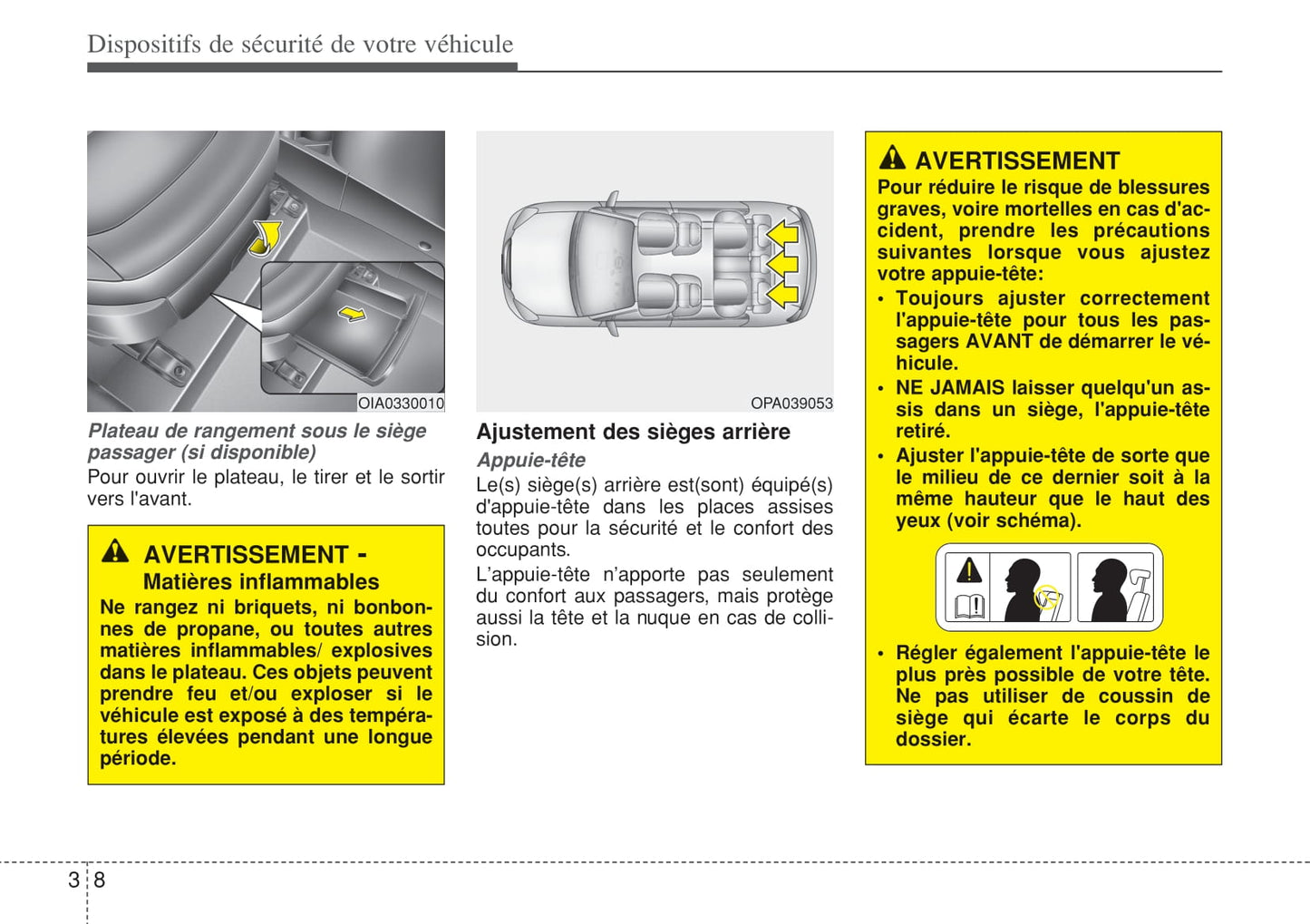 Dispositifs de sécurité de votre véhicule

OIA0330010

Plateau de rangement sous le siège passager (si disponible)
Pour ouvrir le plateau, le tirer et le sortir vers l'avant.

AVERTISSEMENT - Matières inflammables
Ne rangez ni briquets, ni bonbonnes de propane, ou toutes autres matières inflammables/ explosives dans le plateau. Ces objets peuvent prendre feu et/ou exploser si le véhicule est exposé à des températures élevées pendant une longue période.

OPA039053

Ajustement des sièges arrière
Appuie-tête
Le(s) siège(s) arrière est(sont) équipé(s) d'appuie-tête dans les places assises toutes pour la sécurité et le confort des occupants.
L'appuie-tête n'apporte pas seulement du confort aux passagers, mais protège aussi la tête et la nuque en cas de collision.

AVERTISSEMENT
Pour réduire le risque de blessures graves, voire mortelles en cas d'accident, prendre les précautions suivantes lorsque vous ajustez votre appuie-tête:
• Toujours ajuster correctement l'appuie-tête pour tous les passagers AVANT de démarrer le véhicule.
• NE JAMAIS laisser quelqu'un assis dans un siège, l'appuie-tête retiré.
• Ajuster l'appuie-tête de sorte que le milieu de ce dernier soit à la même hauteur que le haut des yeux (voir schéma).
• Régler également l'appuie-tête le plus près possible de votre tête. Ne pas utiliser de coussin de siège qui écarte le corps du dossier.

3 8